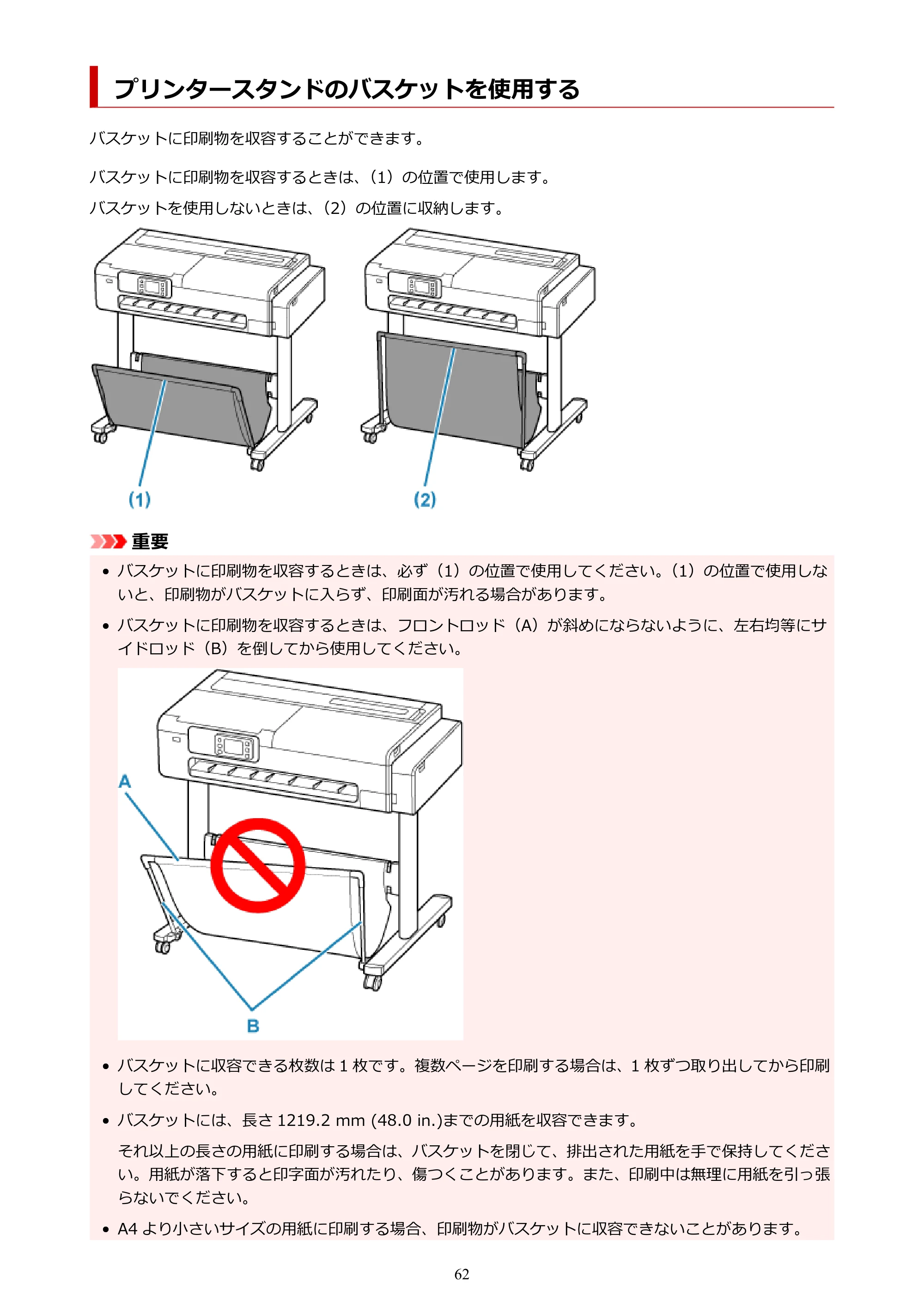 プリンタースタンドのバスケットを使用する

バスケットに印刷物を収容することができます。

バスケットに印刷物を収容するときは、（1）の位置で使用します。

バスケットを使用しないときは、（2）の位置に収納します。

(1)

(2)

重要

• バスケットに印刷物を収容するときは、必ず（1）の位置で使用してください。（1）の位置で使用しないと、印刷物がバスケットに入らず、印刷面が汚れる場合があります。

• バスケットに印刷物を収容するときは、フロントロッド（A）が斜めにならないように、左右均等にサイドロッド（B）を倒してから使用してください。

A

B

• バスケットに収容できる枚数は1枚です。複数ページを印刷する場合は、1枚ずつ取り出してから印刷してください。

• バスケットには、長さ1219.2 mm (48.0 in.)までの用紙を収容できます。

それ以上の長さの用紙に印刷する場合は、バスケットを閉じて、排出された用紙を手で保持してください。用紙が落下すると印字面が汚れたり、傷つくことがあります。また、印刷中は無理に用紙を引っ張らないでください。

• A4より小さいサイズの用紙に印刷する場合、印刷物がバスケットに収容できないことがあります。

62