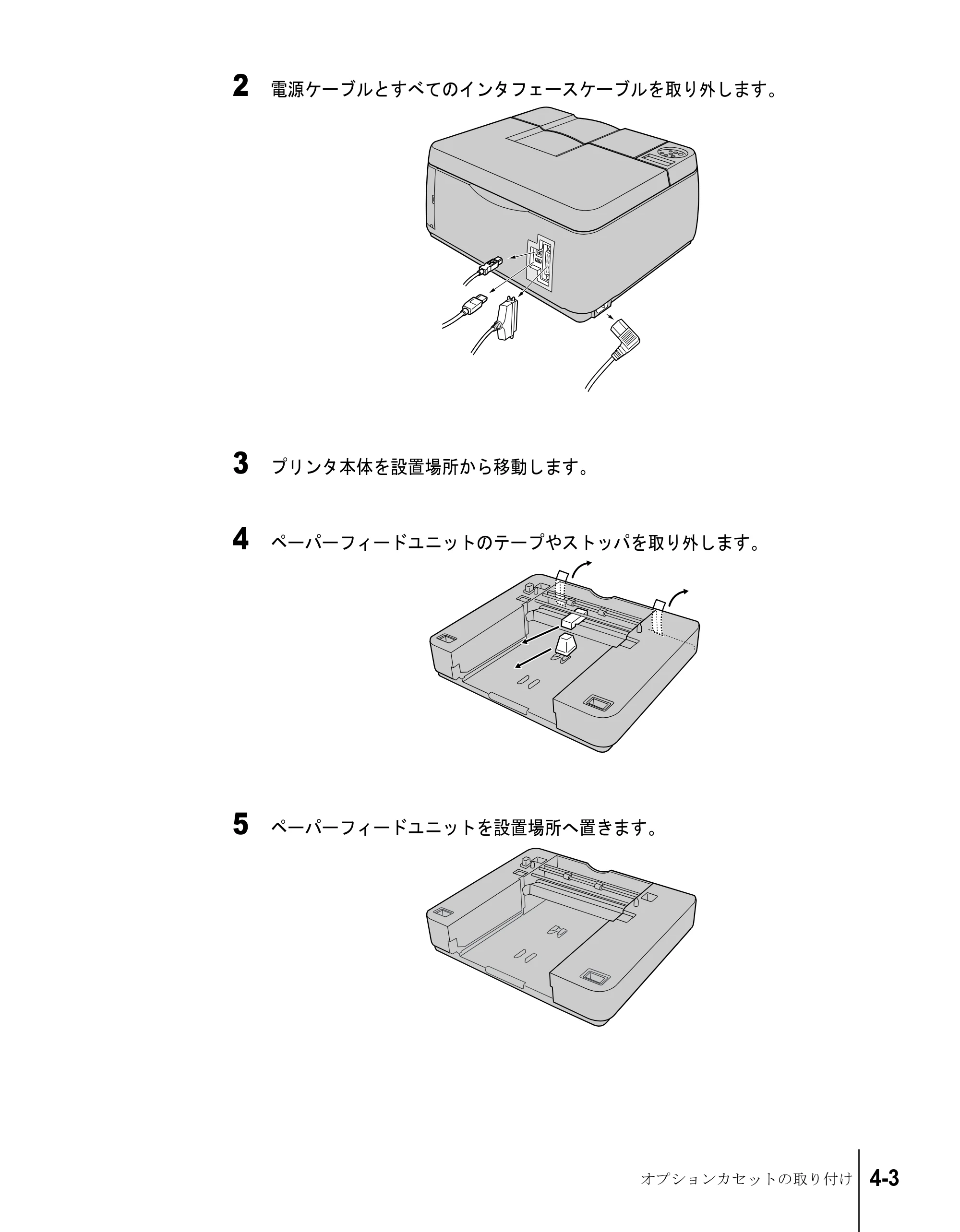 2 電源ケーブルとすべてのインタフェースケーブルを取り外します。

3 プリンタ本体を設置場所から移動します。

4 ペーパーフィードユニットのテープやストッパを取り外します。

5 ペーパーフィードユニットを設置場所へ置きます。

オプションカセットの取り付け 4-3