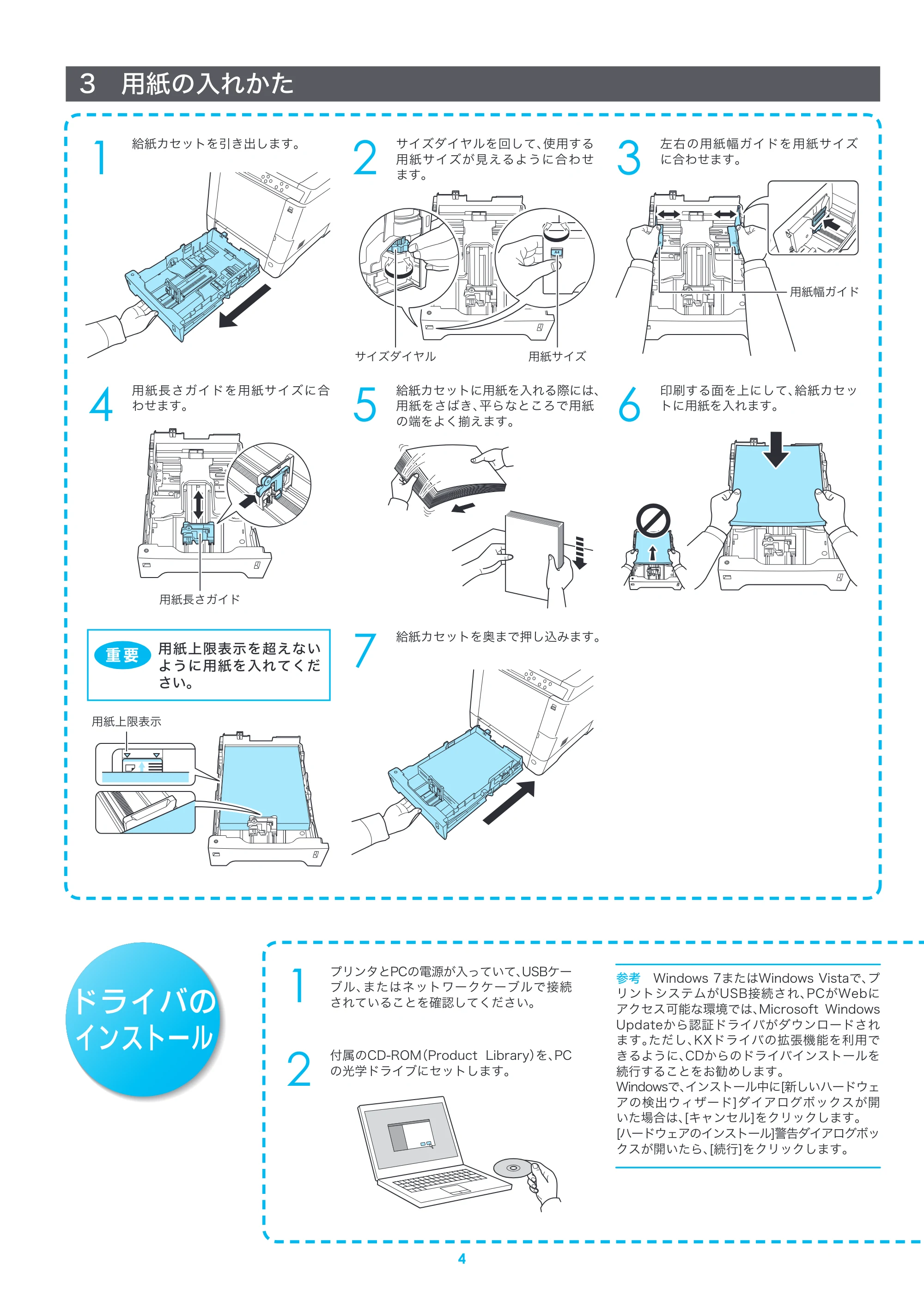 3　用紙の入れかた

1 給紙カセットを引き出します。

2 サイズダイヤルを回して、使用する用紙サイズが見えるように合わせます。

サイズダイヤル

用紙サイズ

3 左右の用紙幅ガイドを用紙サイズに合わせます。

用紙幅ガイド

4 用紙長さガイドを用紙サイズに合わせます。

用紙長さガイド

5 給紙カセットに用紙を入れる際には、用紙をさばき、平らなところで用紙の端をよく揃えます。

6 印刷する面を上にして、給紙カセットに用紙を入れます。

重要 用紙上限表示を超えないように用紙を入れてください。

用紙上限表示

7 給紙カセットを奥まで押し込みます。

ドライバのインストール

1 プリンタとPCの電源が入っていて、USBケーブル、またはネットワークケーブルで接続されていることを確認してください。

2 付属のCD-ROM（Product Library）を、PCの光学ドライブにセットします。

参考　Windows 7またはWindows Vistaで、プリントシステムがUSB接続され、PCがWebにアクセス可能な環境では、Microsoft Windows Updateから認証ドライバがダウンロードされます。ただし、KXドライバの拡張機能を利用できるように、CDからのドライバインストールを続行することをお勧めします。
Windowsで、インストール中に[新しいハードウェアの検出ウィザード]ダイアログボックスが開いた場合は、[キャンセル]をクリックします。
[ハードウェアのインストール]警告ダイアログボックスが開いたら、[続行]をクリックします。

4