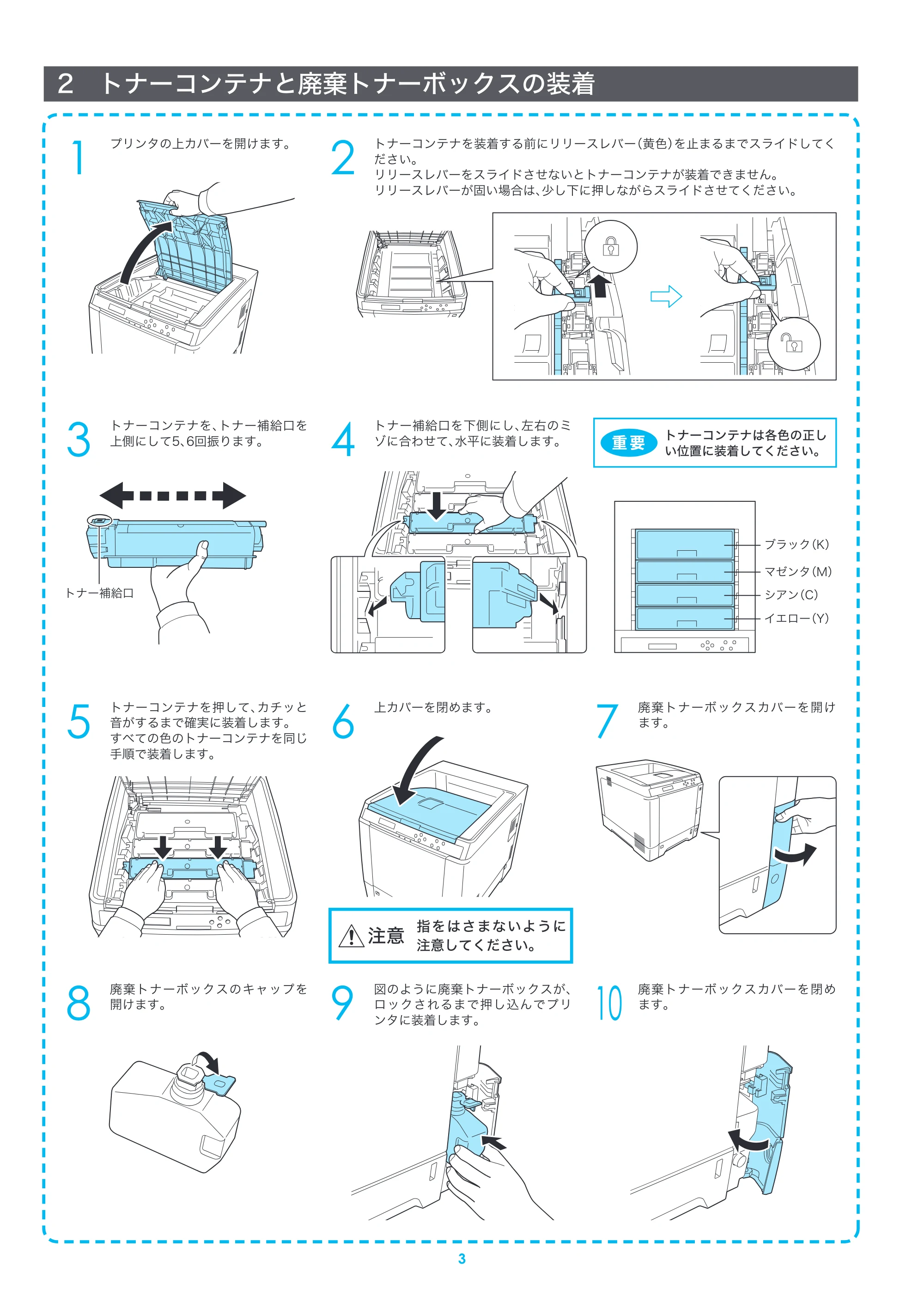 2　トナーコンテナと廃棄トナーボックスの装着

1　プリンタの上カバーを開けます。

2　トナーコンテナを装着する前にリリースレバー(黄色)を止まるまでスライドしてください。
リリースレバーをスライドさせないとトナーコンテナが装着できません。
リリースレバーが固い場合は、少し下に押しながらスライドさせてください。

3　トナーコンテナを、トナー補給口を上側にして5、6回振ります。

トナー補給口

4　トナー補給口を下側にし、左右のミゾに合わせて、水平に装着します。

重要　トナーコンテナは各色の正しい位置に装着してください。

ブラック(K)
マゼンタ(M)
シアン(C)
イエロー(Y)

5　トナーコンテナを押して、カチッと音がするまで確実に装着します。
すべての色のトナーコンテナを同じ手順で装着します。

6　上カバーを閉めます。

注意　指をはさまないように注意してください。

7　廃棄トナーボックスカバーを開けます。

8　廃棄トナーボックスのキャップを開けます。

9　図のように廃棄トナーボックスが、ロックされるまで押し込んでプリンタに装着します。

10　廃棄トナーボックスカバーを閉めます。

3