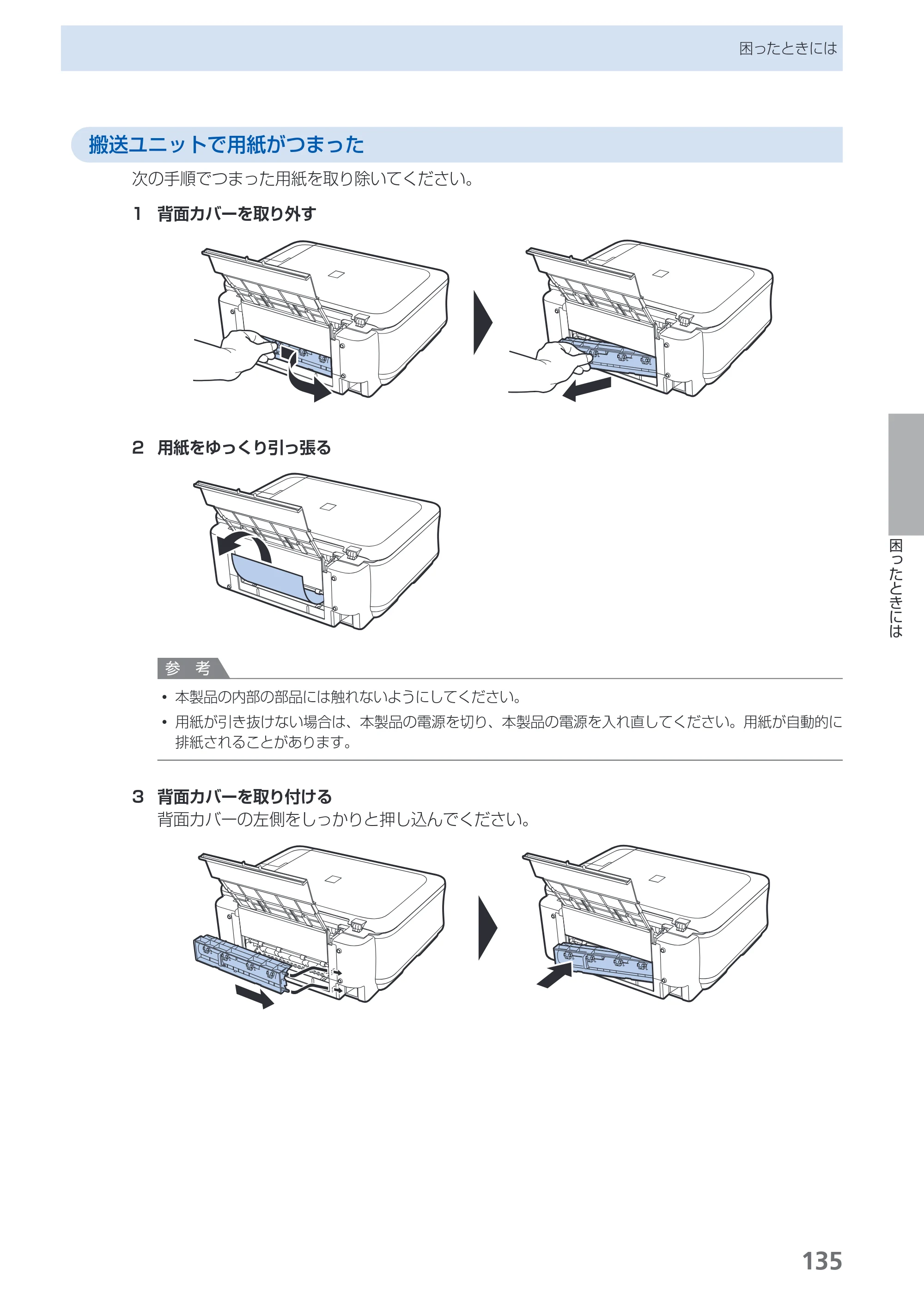 困ったときには

搬送ユニットで用紙がつまった

次の手順でつまった用紙を取り除いてください。

1 背面カバーを取り外す

2 用紙をゆっくり引っ張る

参 考

• 本製品の内部の部品には触れないようにしてください。

• 用紙が引き抜けない場合は、本製品の電源を切り、本製品の電源を入れ直してください。用紙が自動的に排紙されることがあります。

3 背面カバーを取り付ける
背面カバーの左側をしっかりと押し込んでください。

困ったときには

135