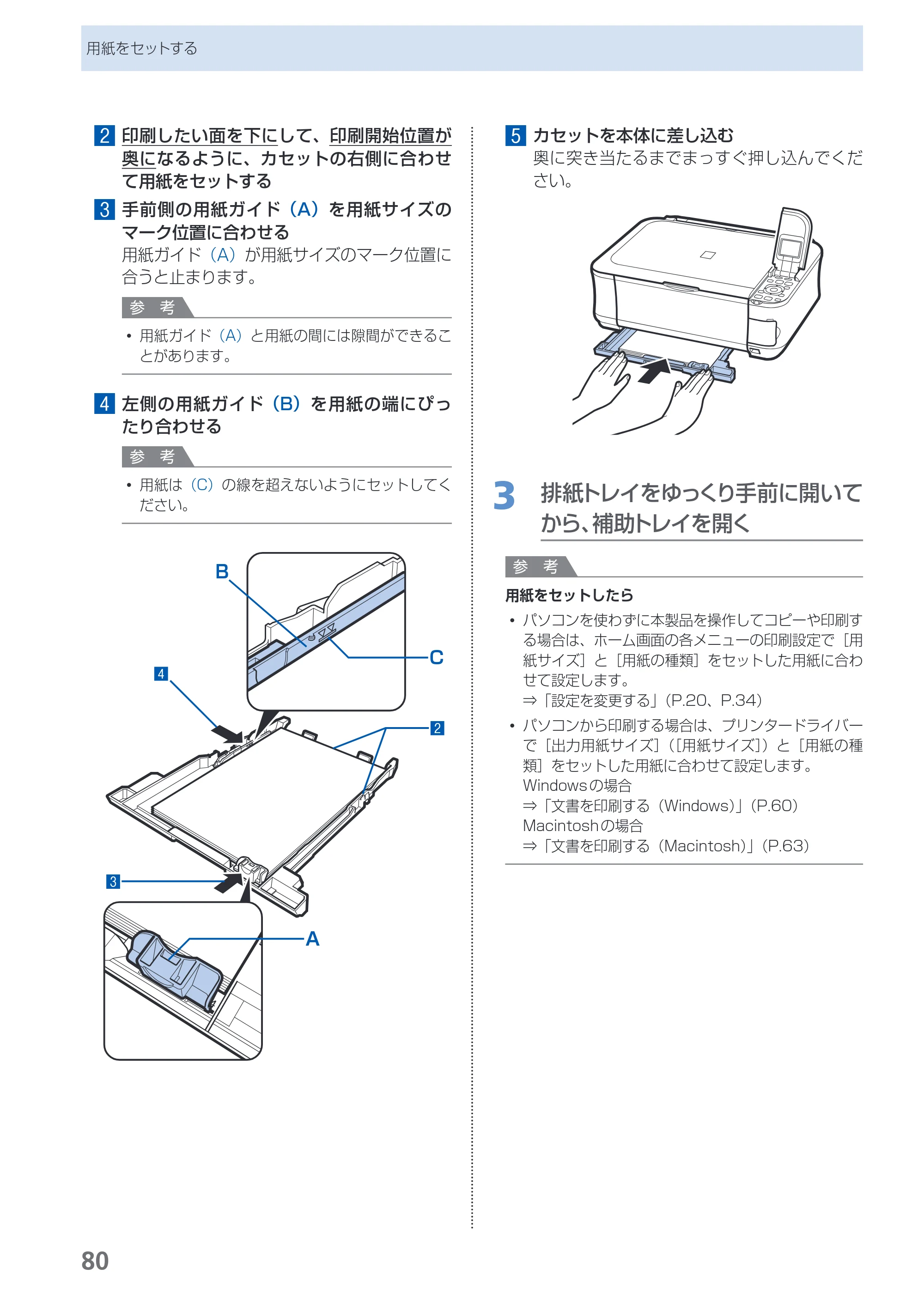 用紙をセットする

2 印刷したい面を下にして、印刷開始位置が奥になるように、カセットの右側に合わせて用紙をセットする

3 手前側の用紙ガイド（A）を用紙サイズのマーク位置に合わせる

用紙ガイド（A）が用紙サイズのマーク位置に合うと止まります。

参 考

• 用紙ガイド（A）と用紙の間には隙間ができることがあります。

4 左側の用紙ガイド（B）を用紙の端にぴったり合わせる

参 考

• 用紙は（C）の線を超えないようにセットしてください。

B
C
4
2
3
A

5 カセットを本体に差し込む

奥に突き当たるまでまっすぐ押し込んでください。

3 排紙トレイをゆっくり手前に開いてから、補助トレイを開く

参 考

用紙をセットしたら

• パソコンを使わずに本製品を操作してコピーや印刷する場合は、ホーム画面の各メニューの印刷設定で［用紙サイズ］と［用紙の種類］をセットした用紙に合わせて設定します。
⇒「設定を変更する」（P.20、P.34）

• パソコンから印刷する場合は、プリンタードライバーで［出力用紙サイズ］（［用紙サイズ］）と［用紙の種類］をセットした用紙に合わせて設定します。
Windowsの場合
⇒「文書を印刷する（Windows）」（P.60）
Macintoshの場合
⇒「文書を印刷する（Macintosh）」（P.63）

80