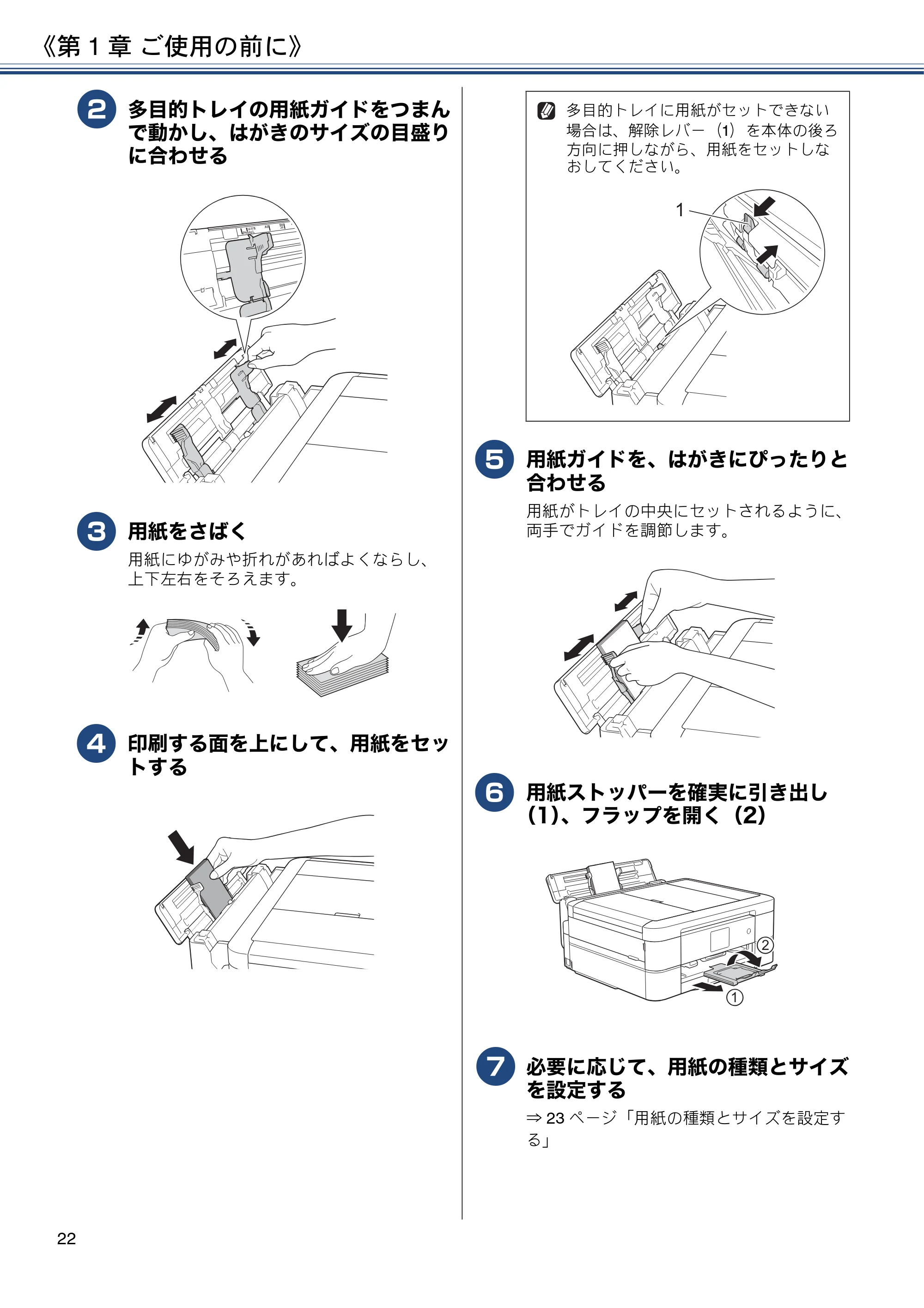 《第1章 ご使用の前に》

2 多目的トレイの用紙ガイドをつまんで動かし、はがきのサイズの目盛りに合わせる

3 用紙をさばく

用紙にゆがみや折れがあればよくならし、上下左右をそろえます。

4 印刷する面を上にして、用紙をセットする

多目的トレイに用紙がセットできない場合は、解除レバー(1)を本体の後ろ方向に押しながら、用紙をセットしなおしてください。

1

5 用紙ガイドを、はがきにぴったりと合わせる

用紙がトレイの中央にセットされるように、両手でガイドを調節します。

6 用紙ストッパーを確実に引き出し(1)、フラップを開く(2)

②

①

7 必要に応じて、用紙の種類とサイズを設定する

⇒23ページ「用紙の種類とサイズを設定する」

22