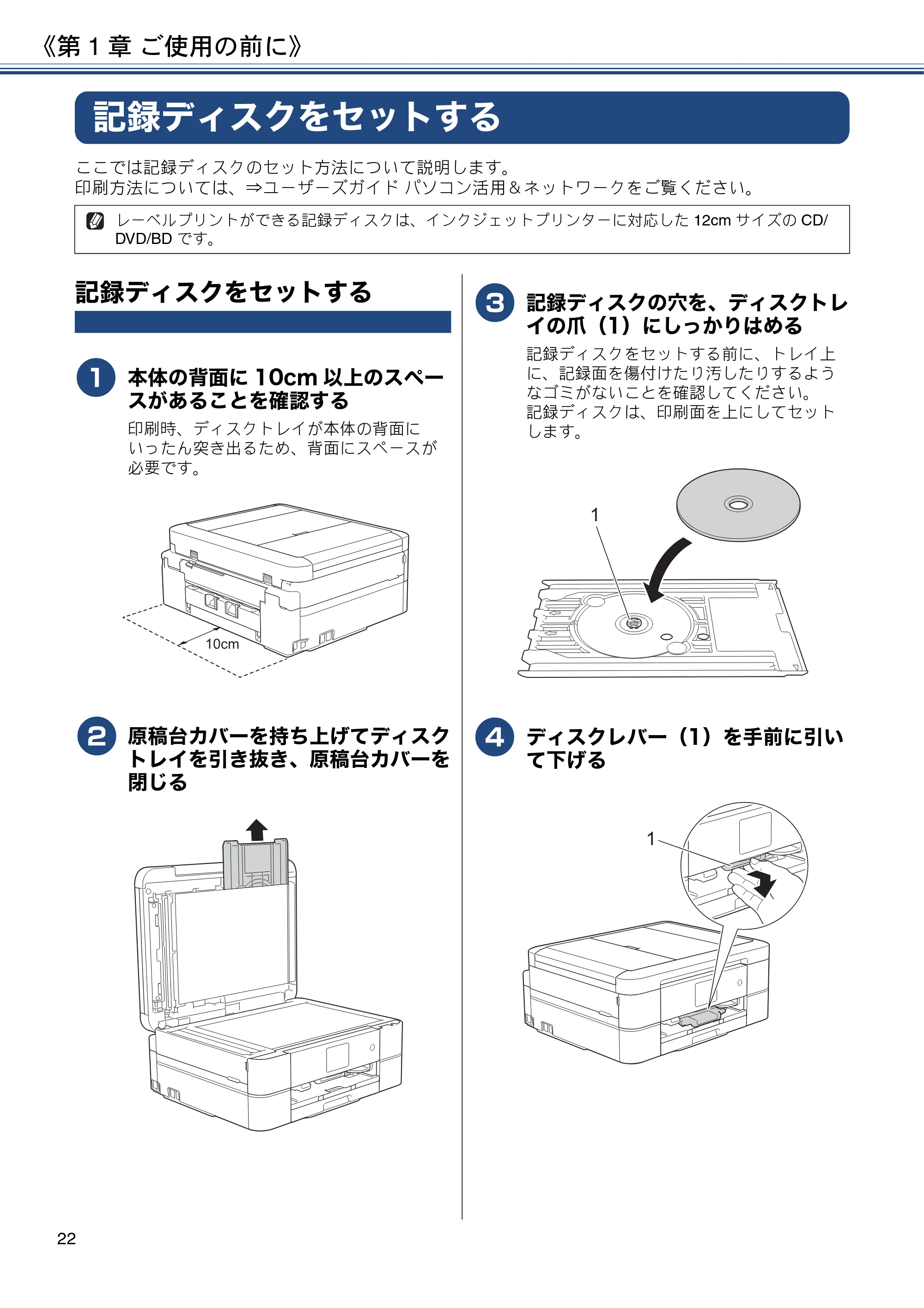 《第1章 ご使用の前に》

記録ディスクをセットする

ここでは記録ディスクのセット方法について説明します。
印刷方法については、⇒ユーザーズガイド パソコン活用＆ネットワークをご覧ください。

レーベルプリントができる記録ディスクは、インクジェットプリンターに対応した12cmサイズのCD/DVD/BDです。

記録ディスクをセットする

1 本体の背面に10cm以上のスペースがあることを確認する

印刷時、ディスクトレイが本体の背面にいったん突き出るため、背面にスペースが必要です。

10cm

2 原稿台カバーを持ち上げてディスクトレイを引き抜き、原稿台カバーを閉じる

3 記録ディスクの穴を、ディスクトレイの爪（1）にしっかりはめる

記録ディスクをセットする前に、トレイ上に、記録面を傷付けたり汚したりするようなゴミがないことを確認してください。
記録ディスクは、印刷面を上にしてセットします。

1

4 ディスクレバー（1）を手前に引いて下げる

1

22