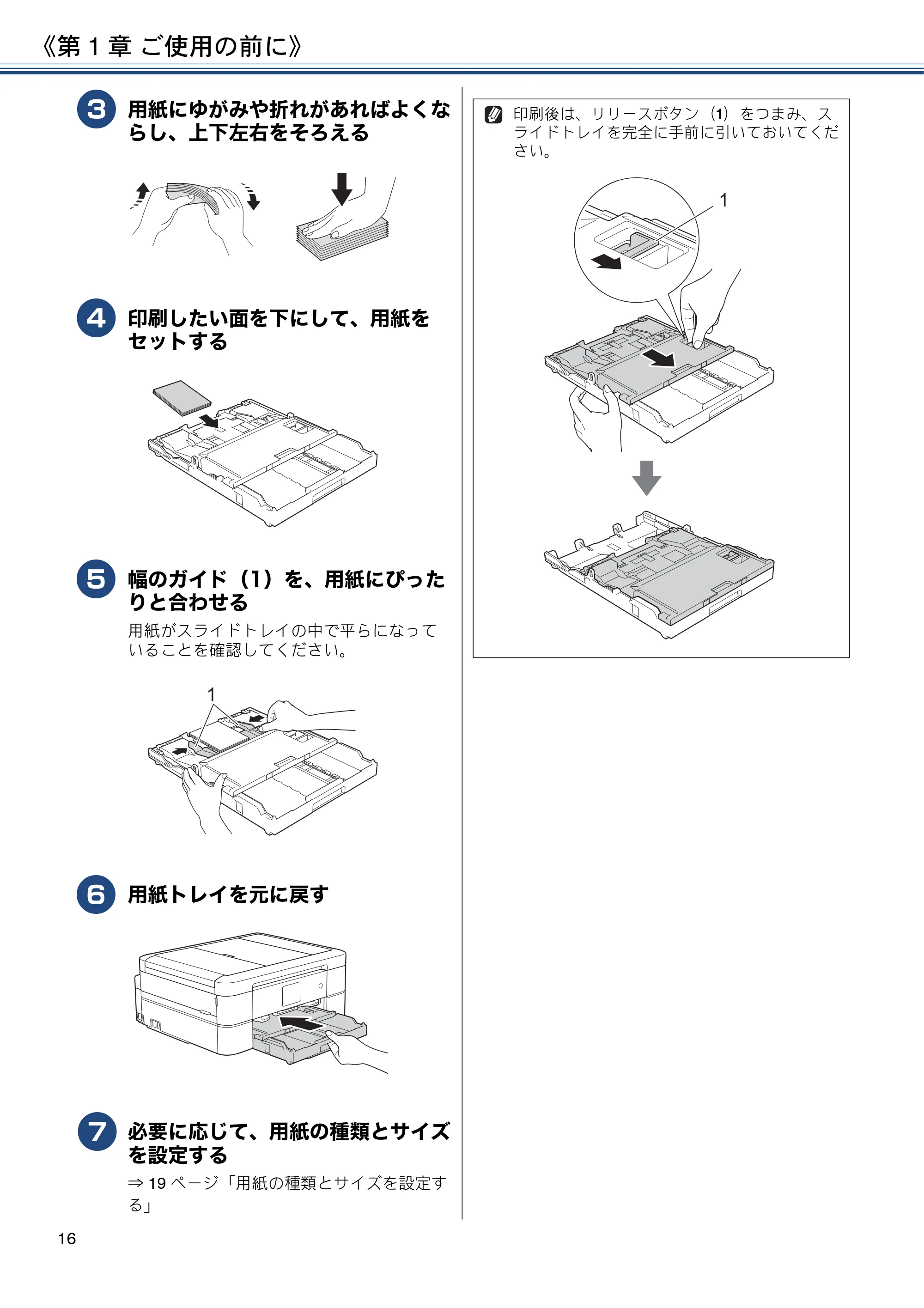 《第1章 ご使用の前に》

3 用紙にゆがみや折れがあればよくならし、上下左右をそろえる

4 印刷したい面を下にして、用紙をセットする

5 幅のガイド（1）を、用紙にぴったりと合わせる

用紙がスライドトレイの中で平らになっていることを確認してください。

1

6 用紙トレイを元に戻す

7 必要に応じて、用紙の種類とサイズを設定する

⇒19ページ「用紙の種類とサイズを設定する」

印刷後は、リリースボタン（1）をつまみ、スライドトレイを完全に手前に引いておいてください。

1

16