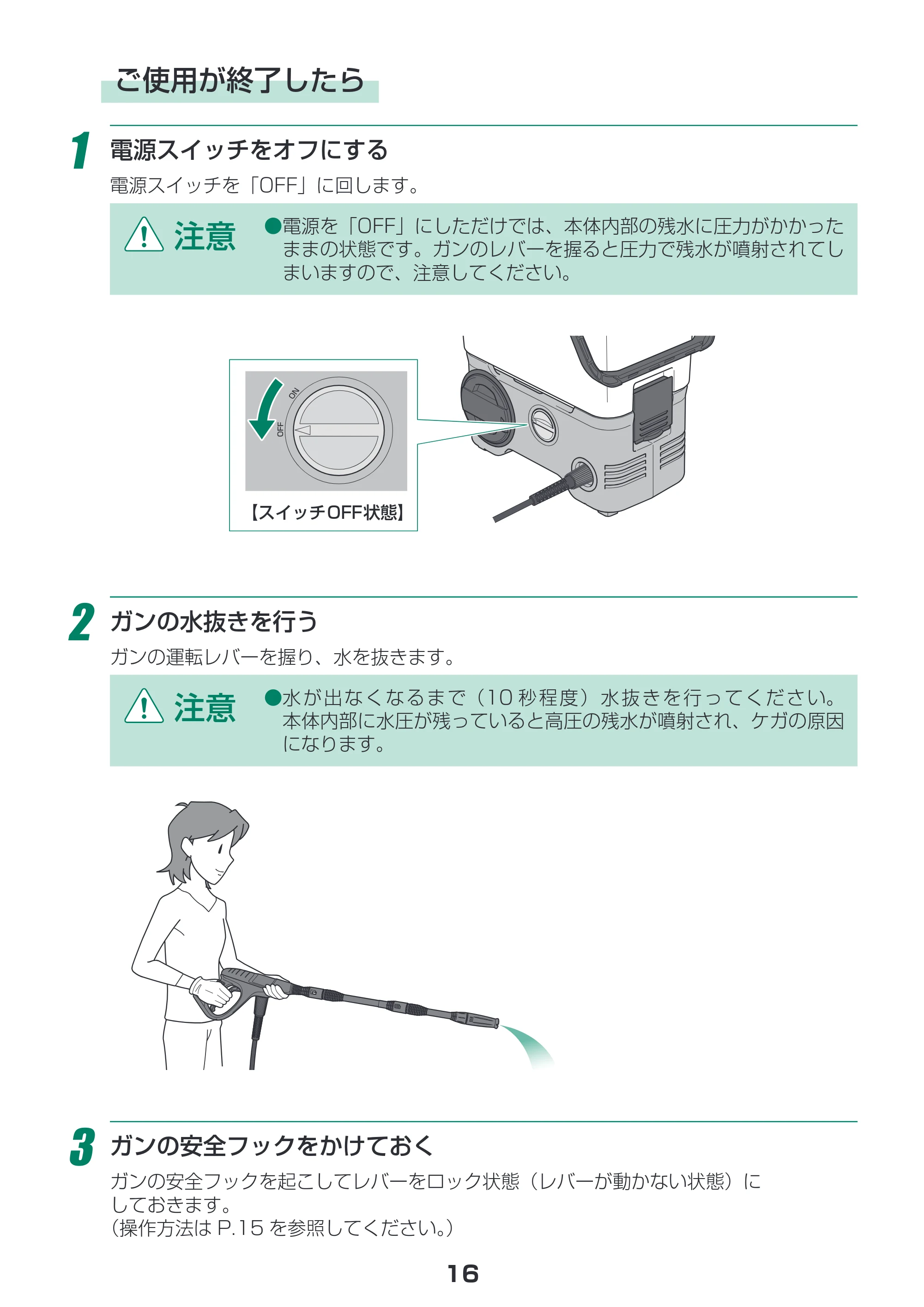 ご使用が終了したら

1 電源スイッチをオフにする

電源スイッチを「OFF」に回します。

注意 ●電源を「OFF」にしただけでは、本体内部の残水に圧力がかかったままの状態です。ガンのレバーを握ると圧力で残水が噴射されてしまいますので、注意してください。

ON
OFF
【スイッチOFF状態】

2 ガンの水抜きを行う

ガンの運転レバーを握り、水を抜きます。

注意 ●水が出なくなるまで（10秒程度）水抜きを行ってください。本体内部に水圧が残っていると高圧の残水が噴射され、ケガの原因になります。

3 ガンの安全フックをかけておく

ガンの安全フックを起こしてレバーをロック状態（レバーが動かない状態）にしておきます。
（操作方法はP.15を参照してください。）

16