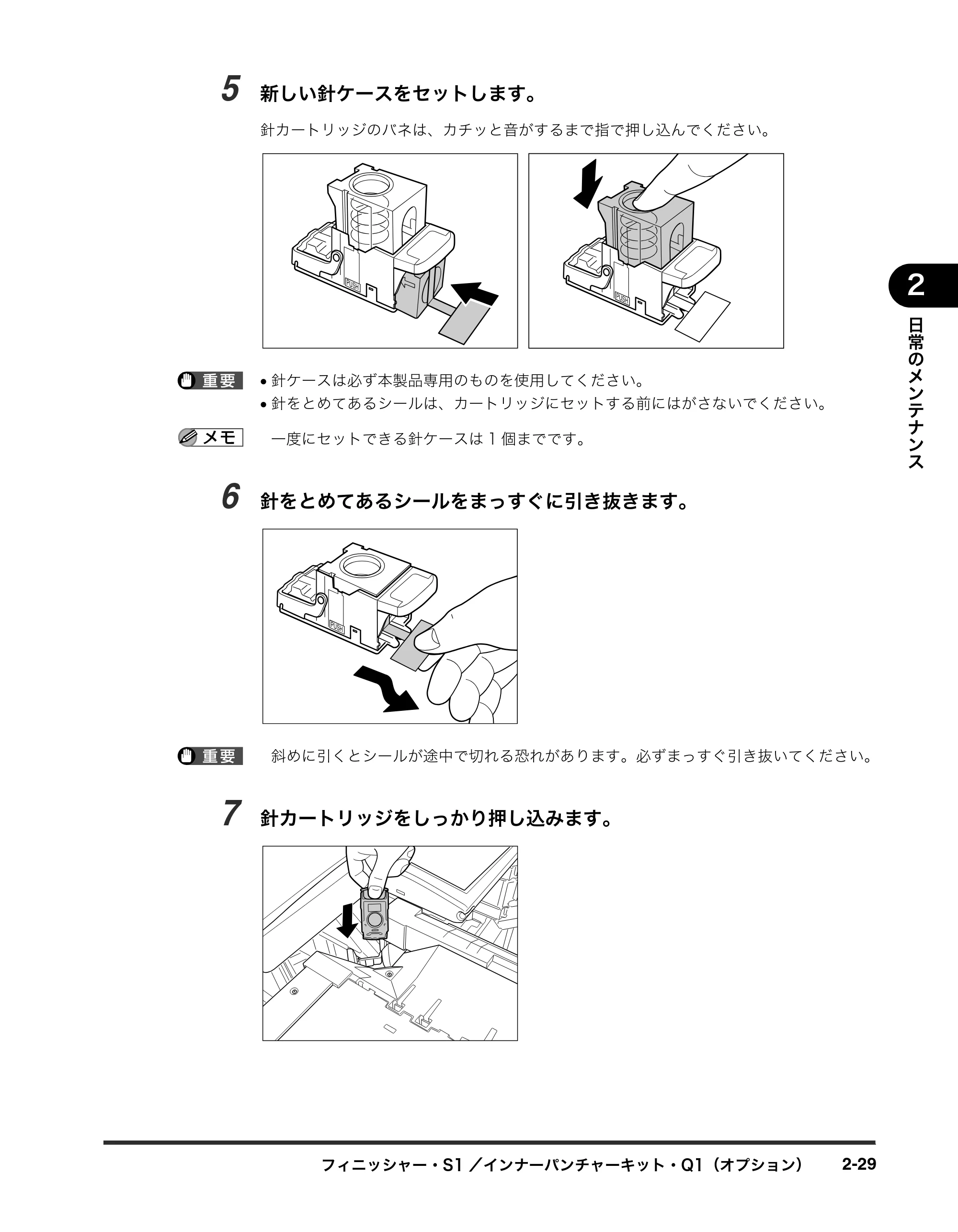 5 新しい針ケースをセットします。

針カートリッジのバネは、カチッと音がするまで指で押し込んでください。

PUSH

PUSH

重要
• 針ケースは必ず本製品専用のものを使用してください。
• 針をとめてあるシールは、カートリッジにセットする前にはがさないでください。

メモ
一度にセットできる針ケースは1個までです。

6 針をとめてあるシールをまっすぐに引き抜きます。

PUSH

重要
斜めに引くとシールが途中で切れる恐れがあります。必ずまっすぐ引き抜いてください。

7 針カートリッジをしっかり押し込みます。

2
日常のメンテナンス

フィニッシャー・S1／インナーパンチャーキット・Q1（オプション） 2-29