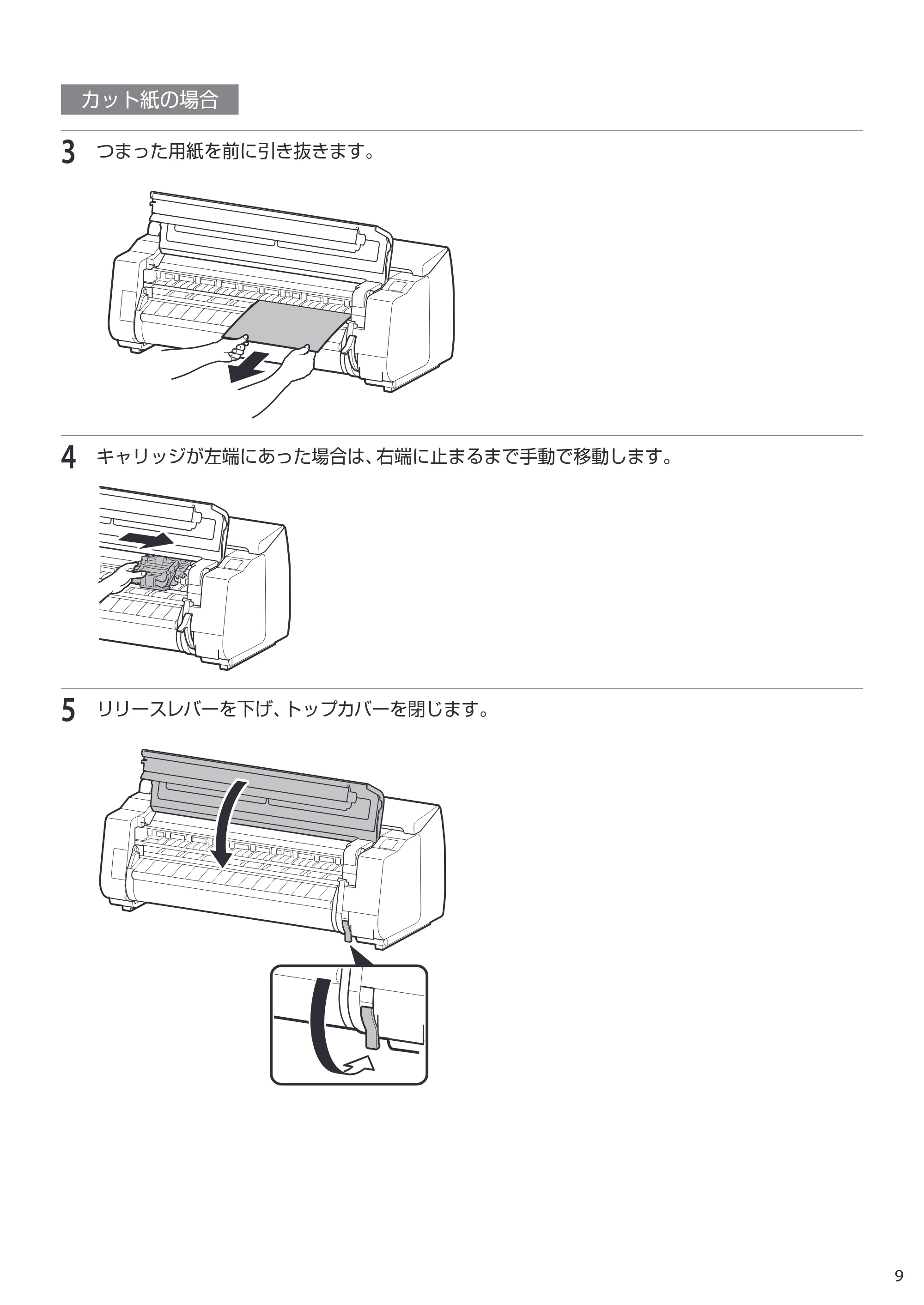 カット紙の場合

3 つまった用紙を前に引き抜きます。

4 キャリッジが左端にあった場合は、右端に止まるまで手動で移動します。

5 リリースレバーを下げ、トップカバーを閉じます。

9