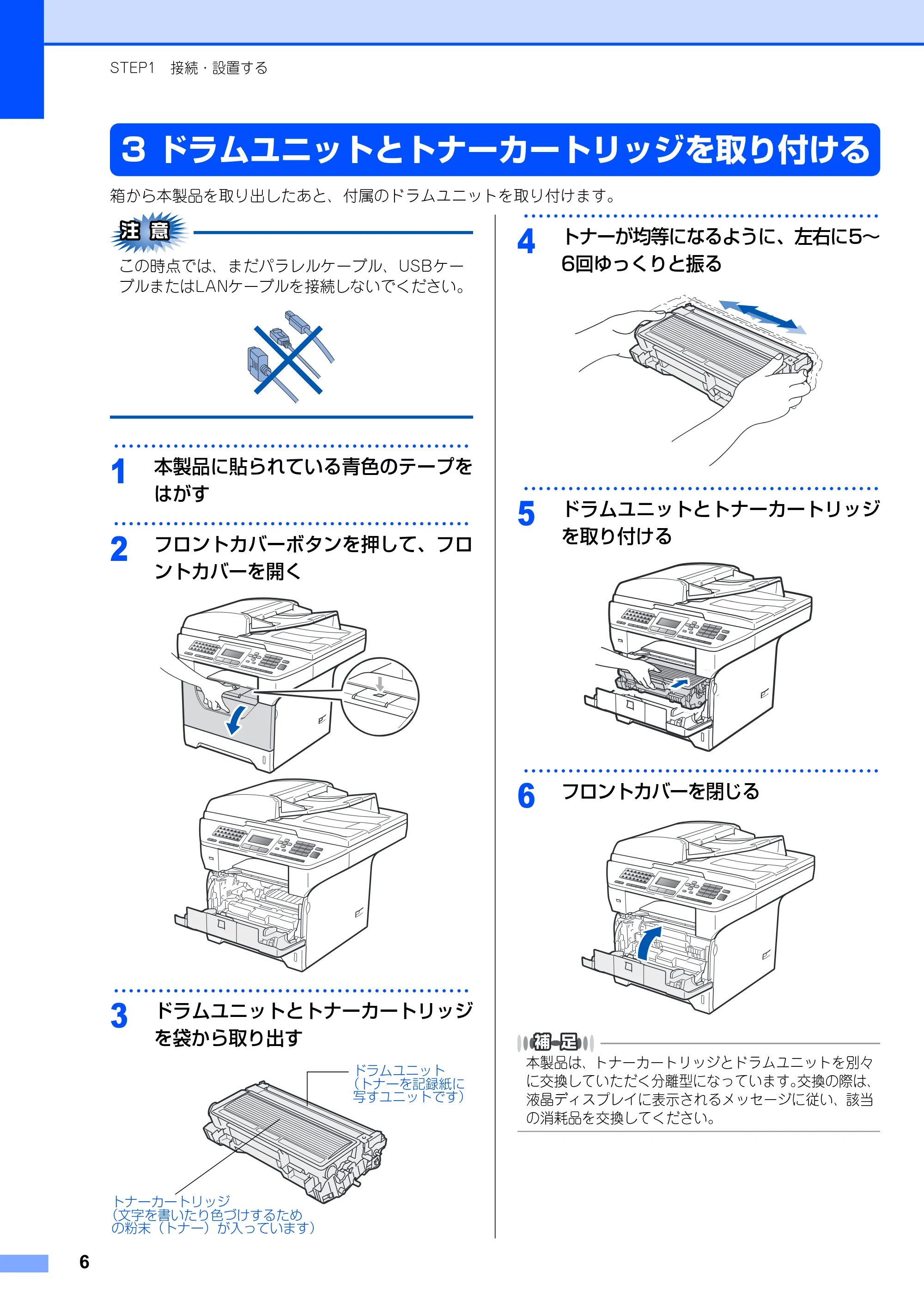 STEP1 接続・設置する

3 ドラムユニットとトナーカートリッジを取り付ける

箱から本製品を取り出したあと、付属のドラムユニットを取り付けます。

注意

この時点では、まだパラレルケーブル、USBケーブルまたはLANケーブルを接続しないでください。

1 本製品に貼られている青色のテープをはがす

2 フロントカバーボタンを押して、フロントカバーを開く

3 ドラムユニットとトナーカートリッジを袋から取り出す

ドラムユニット
(トナーを記録紙に写すユニットです)

トナーカートリッジ
(文字を書いたり色づけするための粉末(トナー)が入っています)

4 トナーが均等になるように、左右に5~6回ゆっくりと振る

5 ドラムユニットとトナーカートリッジを取り付ける

6 フロントカバーを閉じる

補足

本製品は、トナーカートリッジとドラムユニットを別々に交換していただく分離型になっています。交換の際は、液晶ディスプレイに表示されるメッセージに従い、該当の消耗品を交換してください。

6