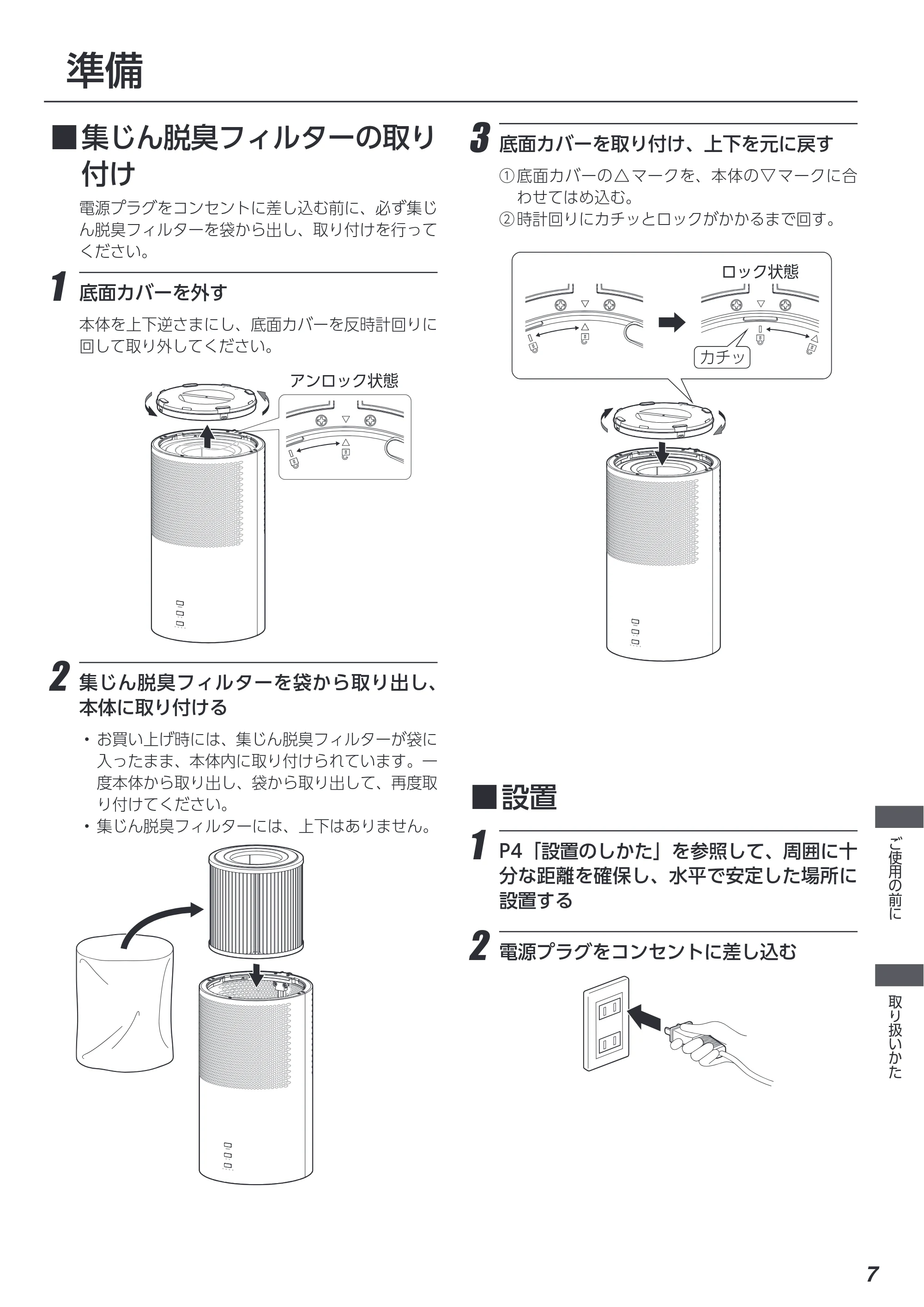 準備

■集じん脱臭フィルターの取り付け

電源プラグをコンセントに差し込む前に、必ず集じん脱臭フィルターを袋から出し、取り付けを行ってください。

1 底面カバーを外す

本体を上下逆さまにし、底面カバーを反時計回りに回して取り外してください。

アンロック状態

2 集じん脱臭フィルターを袋から取り出し、本体に取り付ける

• お買い上げ時には、集じん脱臭フィルターが袋に入ったまま、本体内に取り付けられています。一度本体から取り出し、袋から取り出して、再度取り付けてください。
• 集じん脱臭フィルターには、上下はありません。

3 底面カバーを取り付け、上下を元に戻す

①底面カバーの△マークを、本体の▽マークに合わせてはめ込む。
②時計回りにカチッとロックがかかるまで回す。

ロック状態

カチッ

■設置

1 P4「設置のしかた」を参照して、周囲に十分な距離を確保し、水平で安定した場所に設置する

2 電源プラグをコンセントに差し込む

ご使用の前に

取り扱いかた

7