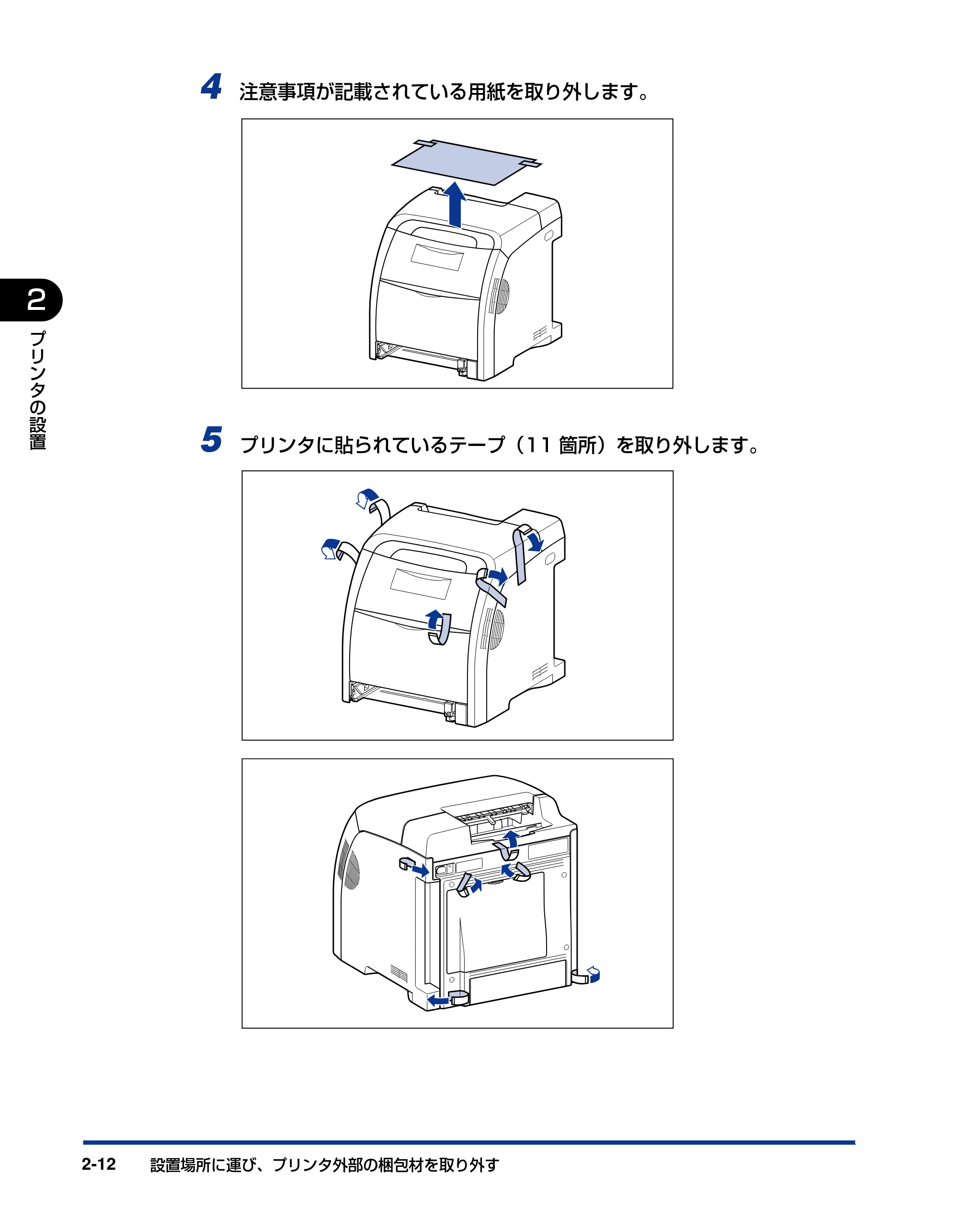 4 注意事項が記載されている用紙を取り外します。

2

プリンタの設置

5 プリンタに貼られているテープ（11箇所）を取り外します。

2-12 設置場所に運び、プリンタ外部の梱包材を取り外す