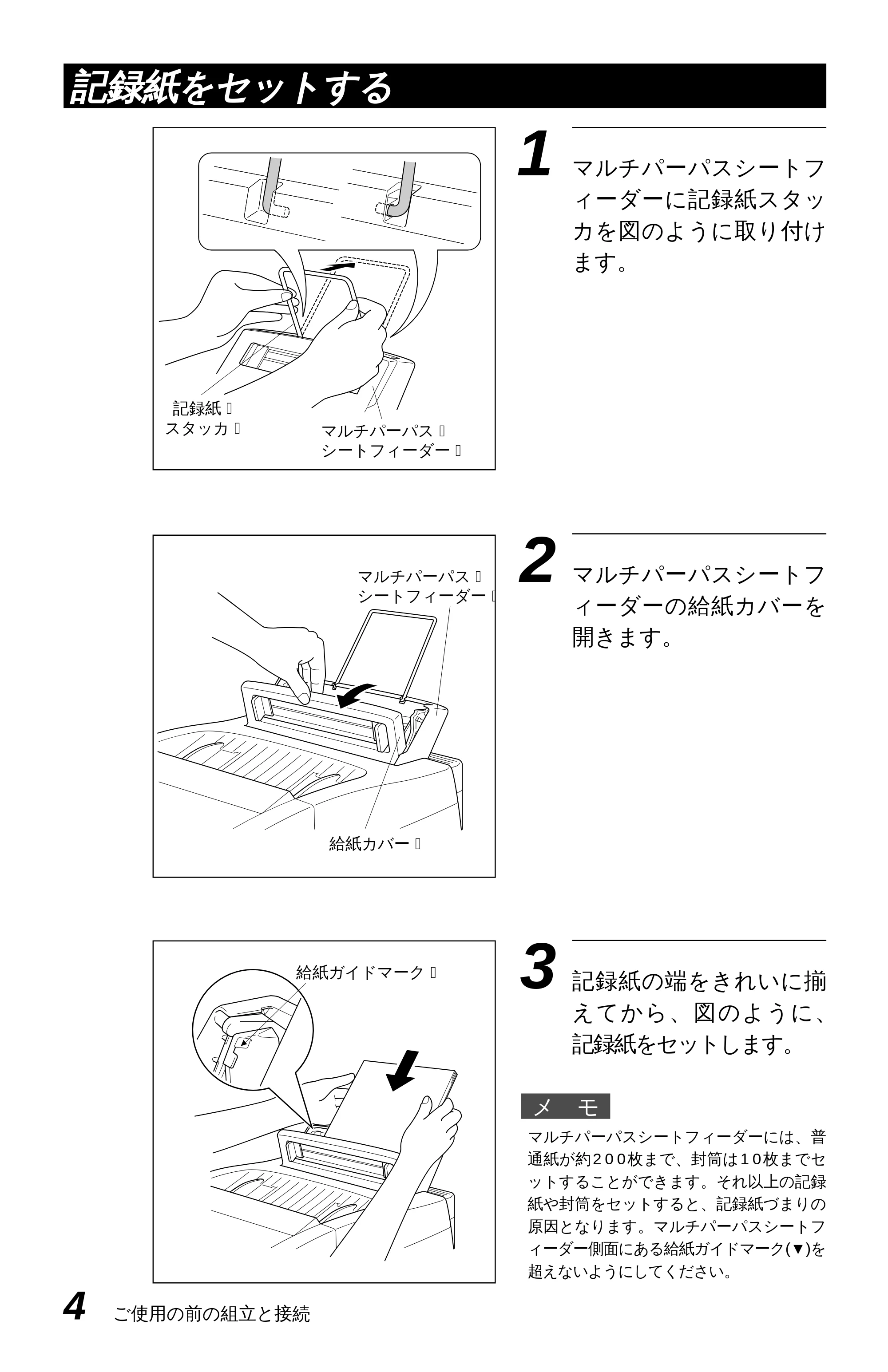 記録紙をセットする

記録紙
スタッカ

マルチパーパス
シートフィーダー

1 マルチパーパスシートフィーダーに記録紙スタッカを図のように取り付けます。

マルチパーパス
シートフィーダー

給紙カバー

2 マルチパーパスシートフィーダーの給紙カバーを開きます。

給紙ガイドマーク

3 記録紙の端をきれいに揃えてから、図のように、記録紙をセットします。

メ モ

マルチパーパスシートフィーダーには、普通紙が約200枚まで、封筒は10枚までセットすることができます。それ以上の記録紙や封筒をセットすると、記録紙づまりの原因となります。マルチパーパスシートフィーダー側面にある給紙ガイドマーク(▼)を超えないようにしてください。

4 ご使用の前の組立と接続