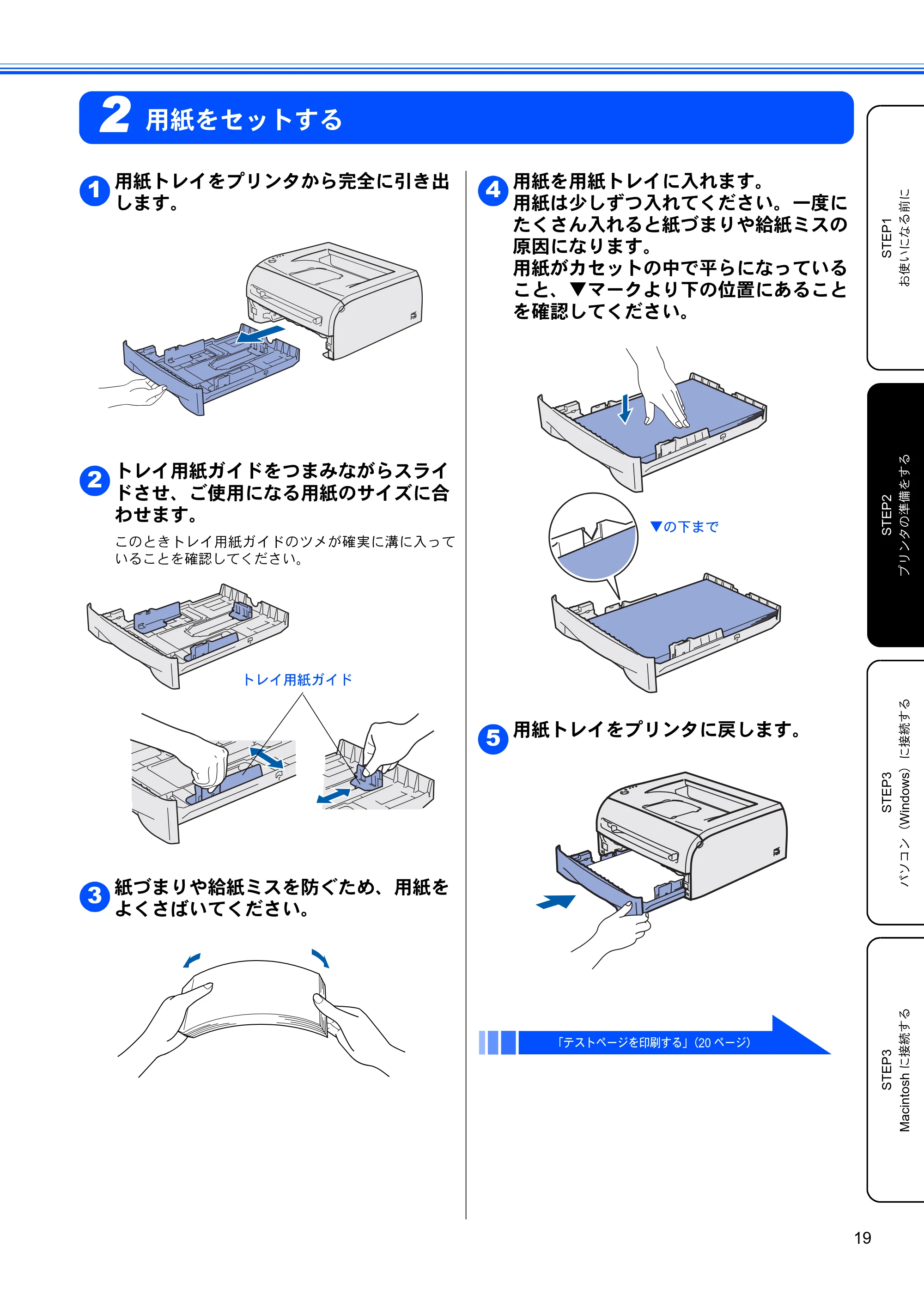 2 用紙をセットする

1 用紙トレイをプリンタから完全に引き出します。

2 トレイ用紙ガイドをつまみながらスライドさせ、ご使用になる用紙のサイズに合わせます。

このときトレイ用紙ガイドのツメが確実に溝に入っていることを確認してください。

トレイ用紙ガイド

3 紙づまりや給紙ミスを防ぐため、用紙をよくさばいてください。

4 用紙を用紙トレイに入れます。
用紙は少しずつ入れてください。一度にたくさん入れると紙づまりや給紙ミスの原因になります。
用紙がカセットの中で平らになっていること、▼マークより下の位置にあることを確認してください。

▼の下まで

5 用紙トレイをプリンタに戻します。

「テストページを印刷する」(20ページ)

STEP1
お使いになる前に

STEP2
プリンタの準備をする

STEP3
パソコン(Windows)に接続する

STEP3
Macintoshに接続する

19