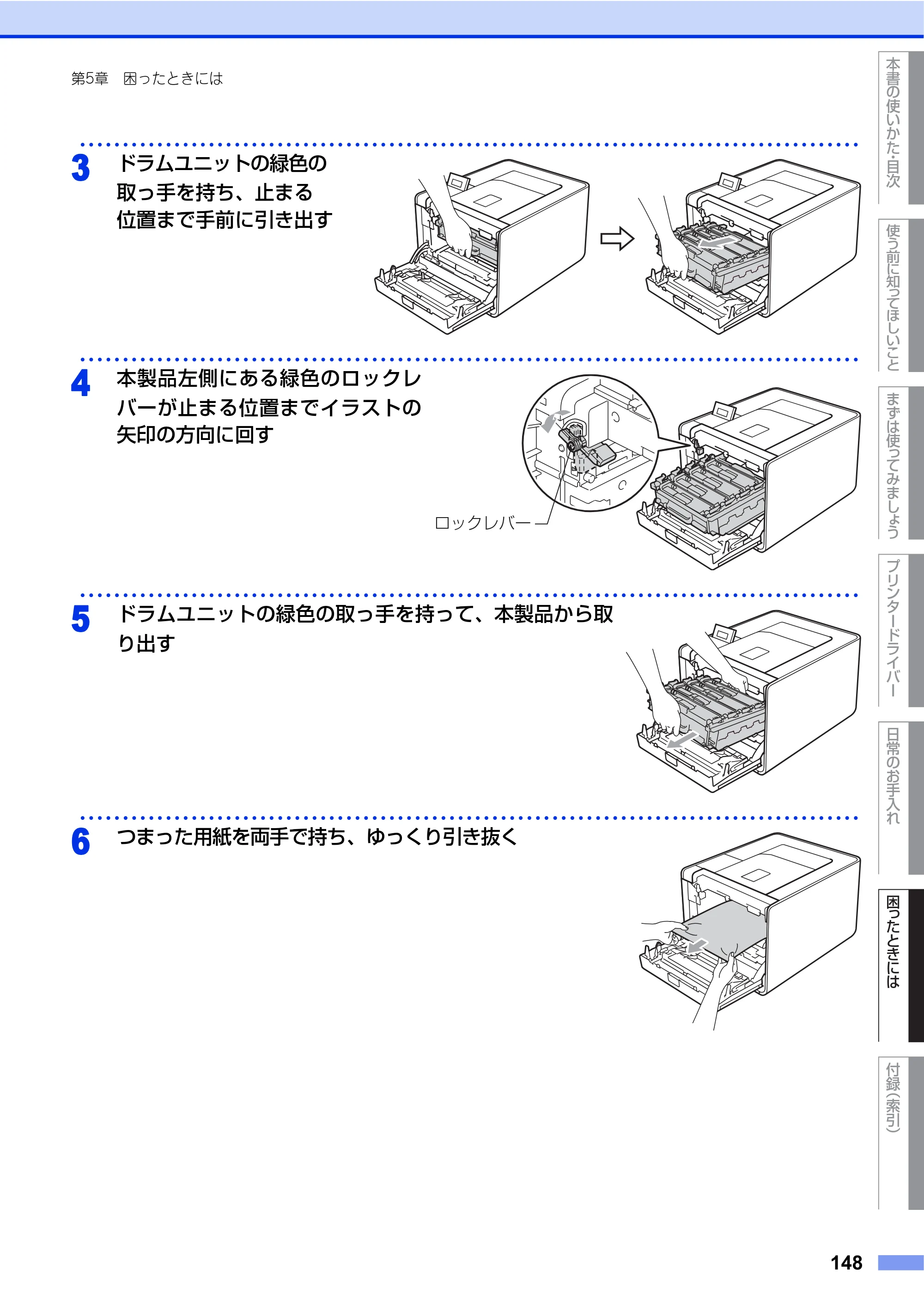 第5章 困ったときには

3 ドラムユニットの緑色の取っ手を持ち、止まる位置まで手前に引き出す

4 本製品左側にある緑色のロックレバーが止まる位置までイラストの矢印の方向に回す

ロックレバー

5 ドラムユニットの緑色の取っ手を持って、本製品から取り出す

6 つまった用紙を両手で持ち、ゆっくり引き抜く

本書の使いかた・目次

使う前に知ってほしいこと

まずは使ってみましょう

プリンタードライバー

日常のお手入れ

困ったときには

付録(索引)

148