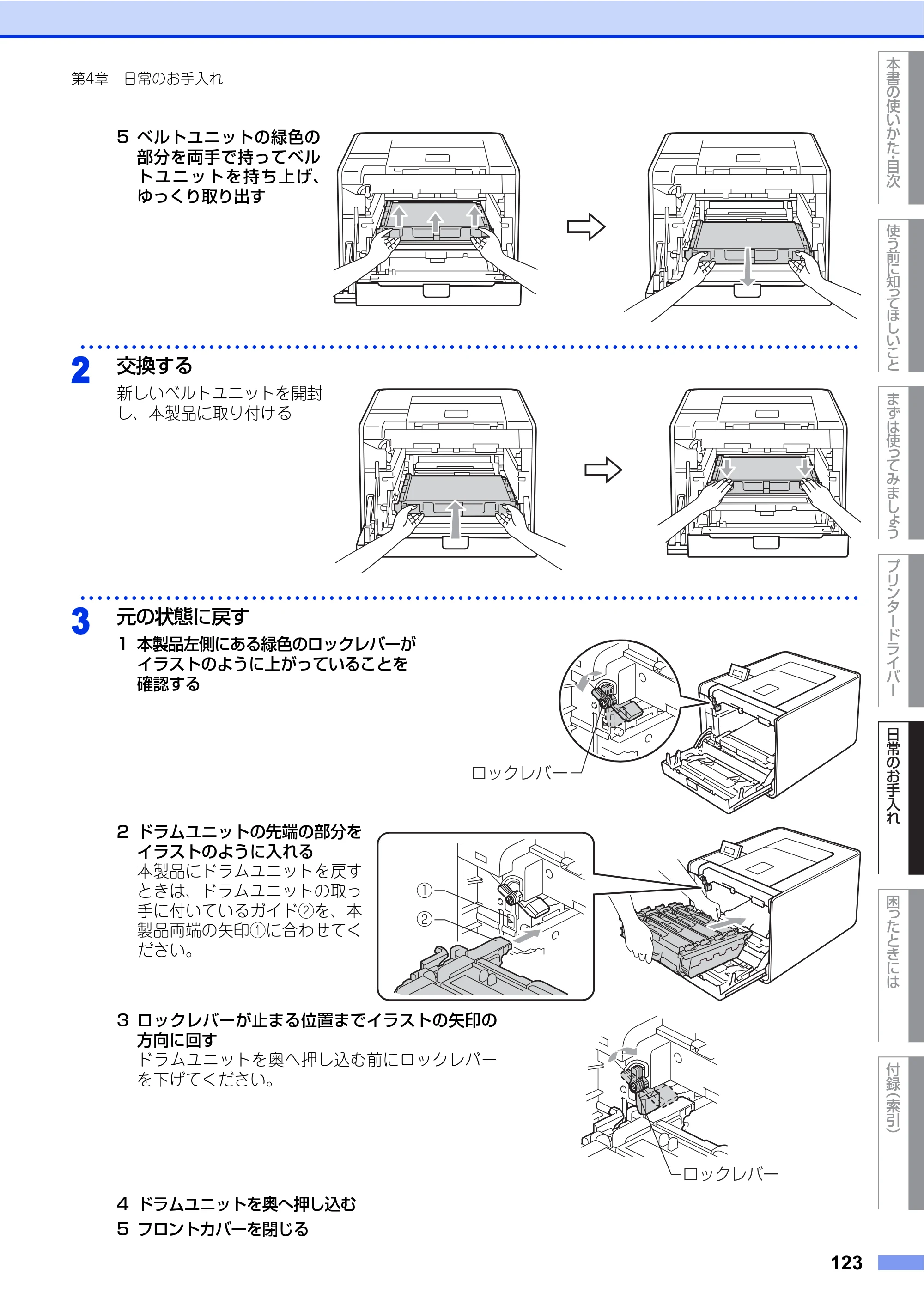 第4章 日常のお手入れ

5 ベルトユニットの緑色の部分を両手で持ってベルトユニットを持ち上げ、ゆっくり取り出す

2 交換する

新しいベルトユニットを開封し、本製品に取り付ける

3 元の状態に戻す

1 本製品左側にある緑色のロックレバーがイラストのように上がっていることを確認する

ロックレバー

2 ドラムユニットの先端の部分をイラストのように入れる

本製品にドラムユニットを戻すときは、ドラムユニットの取っ手に付いているガイド②を、本製品両端の矢印①に合わせてください。

①

②

3 ロックレバーが止まる位置までイラストの矢印の方向に回す

ドラムユニットを奥へ押し込む前にロックレバーを下げてください。

ロックレバー

4 ドラムユニットを奥へ押し込む

5 フロントカバーを閉じる

本書の使いかた・目次

使う前に知ってほしいこと

まずは使ってみましょう

プリンタードライバー

日常のお手入れ

困ったときには

付録(索引)

123