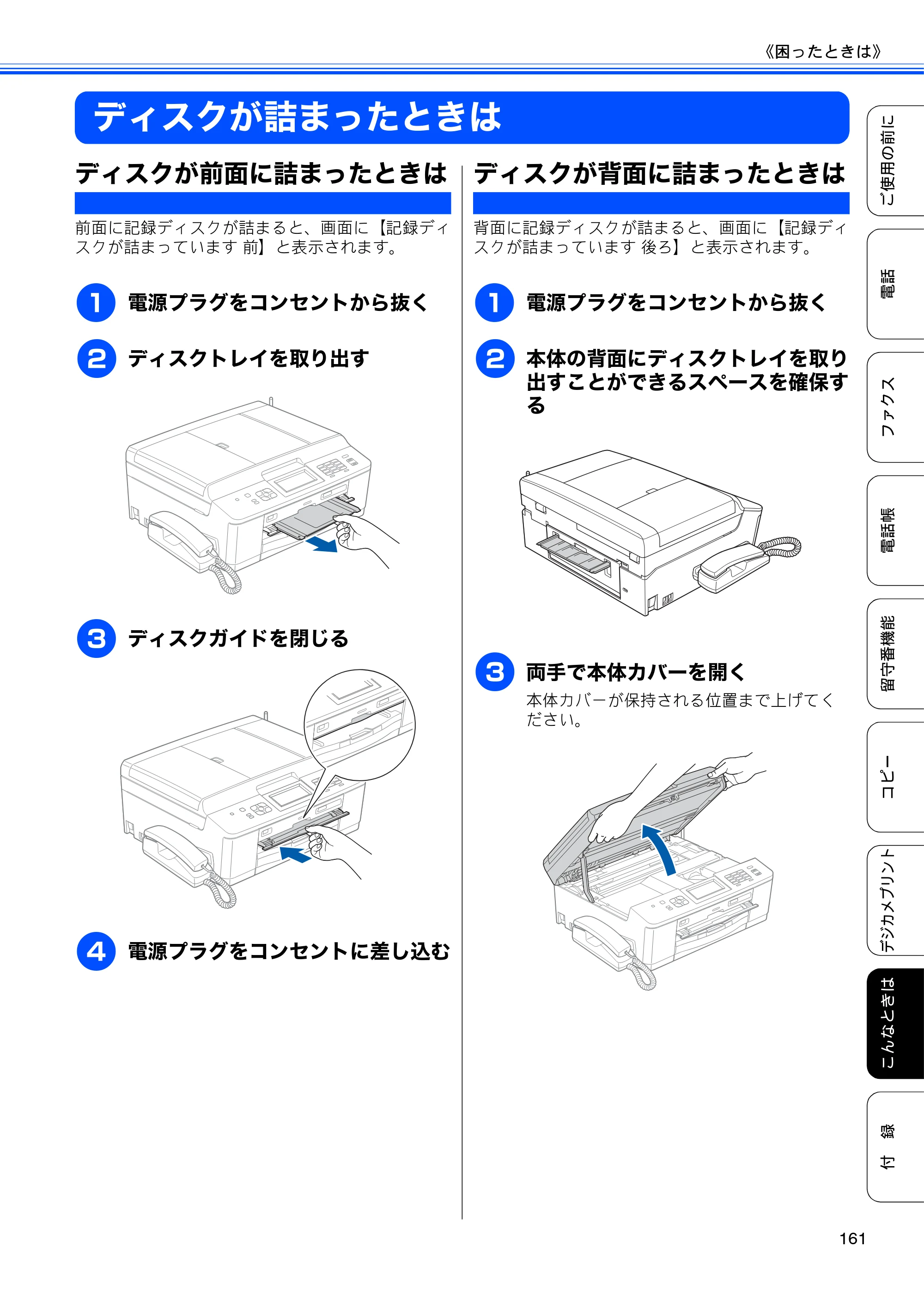 《困ったときは》

ディスクが詰まったときは

ディスクが前面に詰まったときは

前面に記録ディスクが詰まると、画面に【記録ディスクが詰まっています 前】と表示されます。

1 電源プラグをコンセントから抜く

2 ディスクトレイを取り出す

3 ディスクガイドを閉じる

4 電源プラグをコンセントに差し込む

ディスクが背面に詰まったときは

背面に記録ディスクが詰まると、画面に【記録ディスクが詰まっています 後ろ】と表示されます。

1 電源プラグをコンセントから抜く

2 本体の背面にディスクトレイを取り出すことができるスペースを確保する

3 両手で本体カバーを開く

本体カバーが保持される位置まで上げてください。

ご使用の前に
電話
ファクス
電話帳
留守番機能
コピー
デジカメプリント
こんなときは
付 録

161