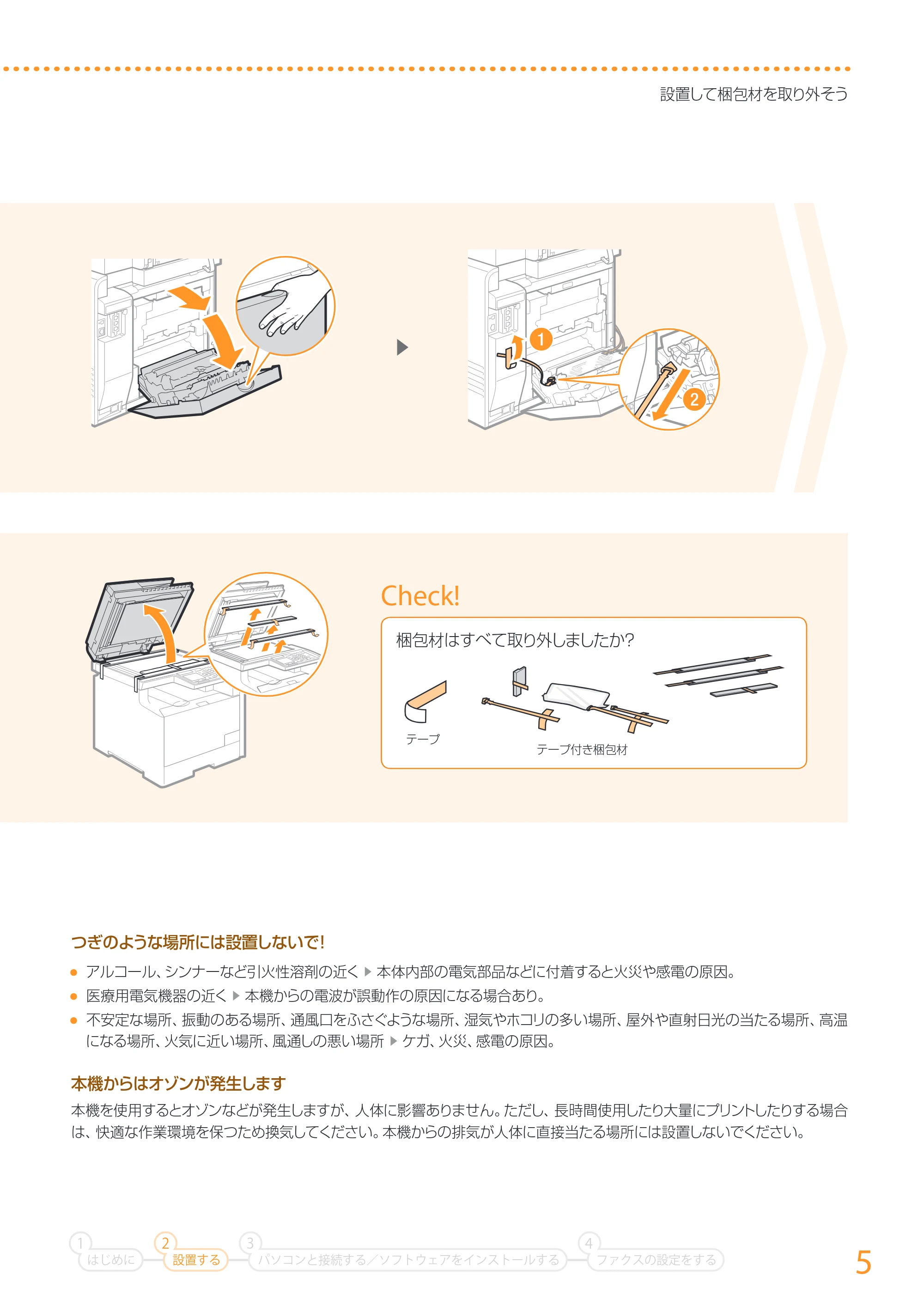 設置して梱包材を取り外そう

1

2

Check!

梱包材はすべて取り外しましたか?

テープ

テープ付き梱包材

つぎのような場所には設置しないで!

● アルコール、シンナーなど引火性溶剤の近く ▶ 本体内部の電気部品などに付着すると火災や感電の原因。

● 医療用電気機器の近く ▶ 本機からの電波が誤動作の原因になる場合あり。

● 不安定な場所、振動のある場所、通風口をふさぐような場所、湿気やホコリの多い場所、屋外や直射日光の当たる場所、高温になる場所、火気に近い場所、風通しの悪い場所 ▶ ケガ、火災、感電の原因。

本機からはオゾンが発生します

本機を使用するとオゾンなどが発生しますが、人体に影響ありません。ただし、長時間使用したり大量にプリントしたりする場合は、快適な作業環境を保つため換気してください。本機からの排気が人体に直接当たる場所には設置しないでください。

1 はじめに 2 設置する 3 パソコンと接続する/ソフトウェアをインストールする 4 ファクスの設定をする

5