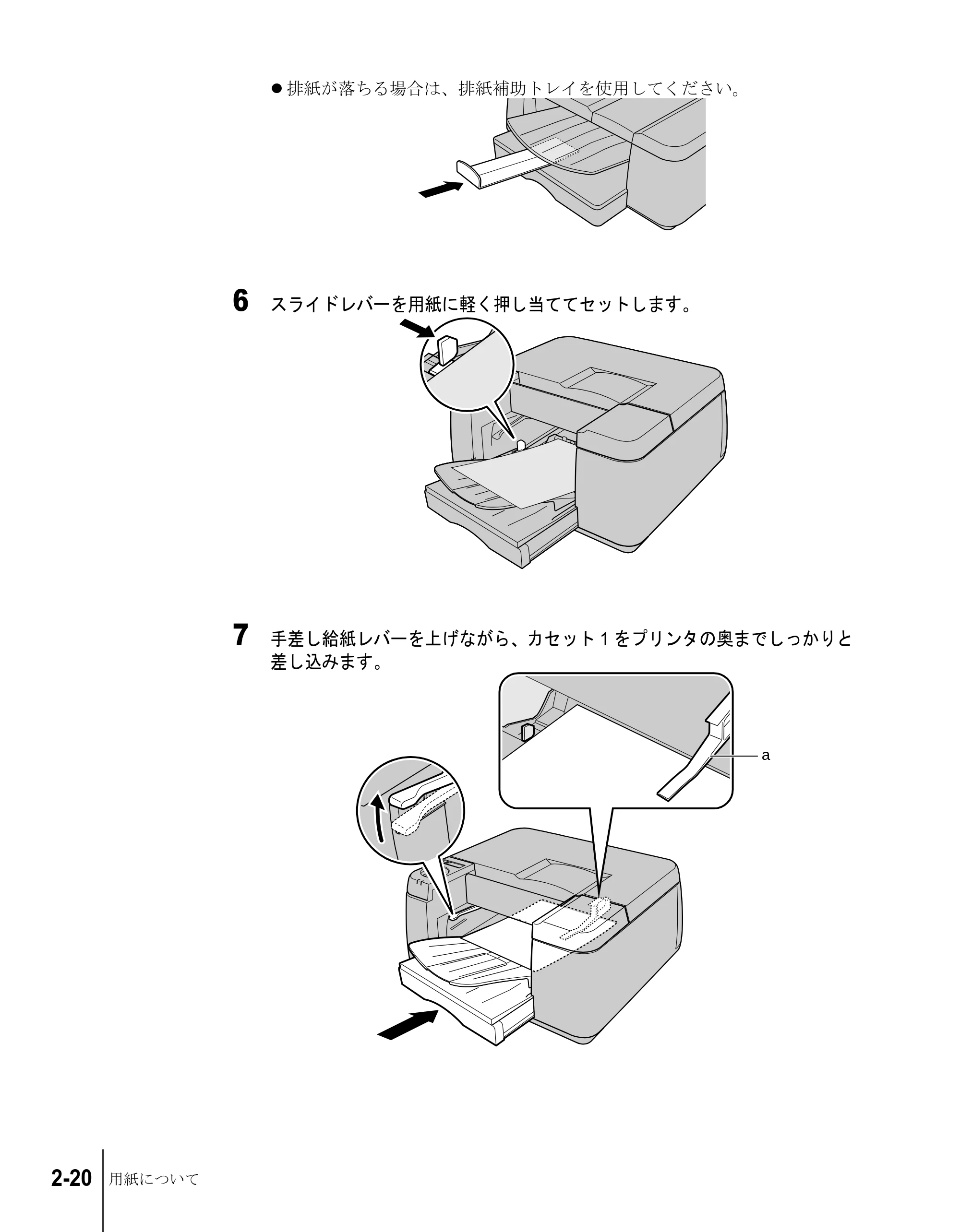 • 排紙が落ちる場合は、排紙補助トレイを使用してください。

6 スライドレバーを用紙に軽く押し当ててセットします。

7 手差し給紙レバーを上げながら、カセット1をプリンタの奥までしっかりと差し込みます。

a

2-20 用紙について