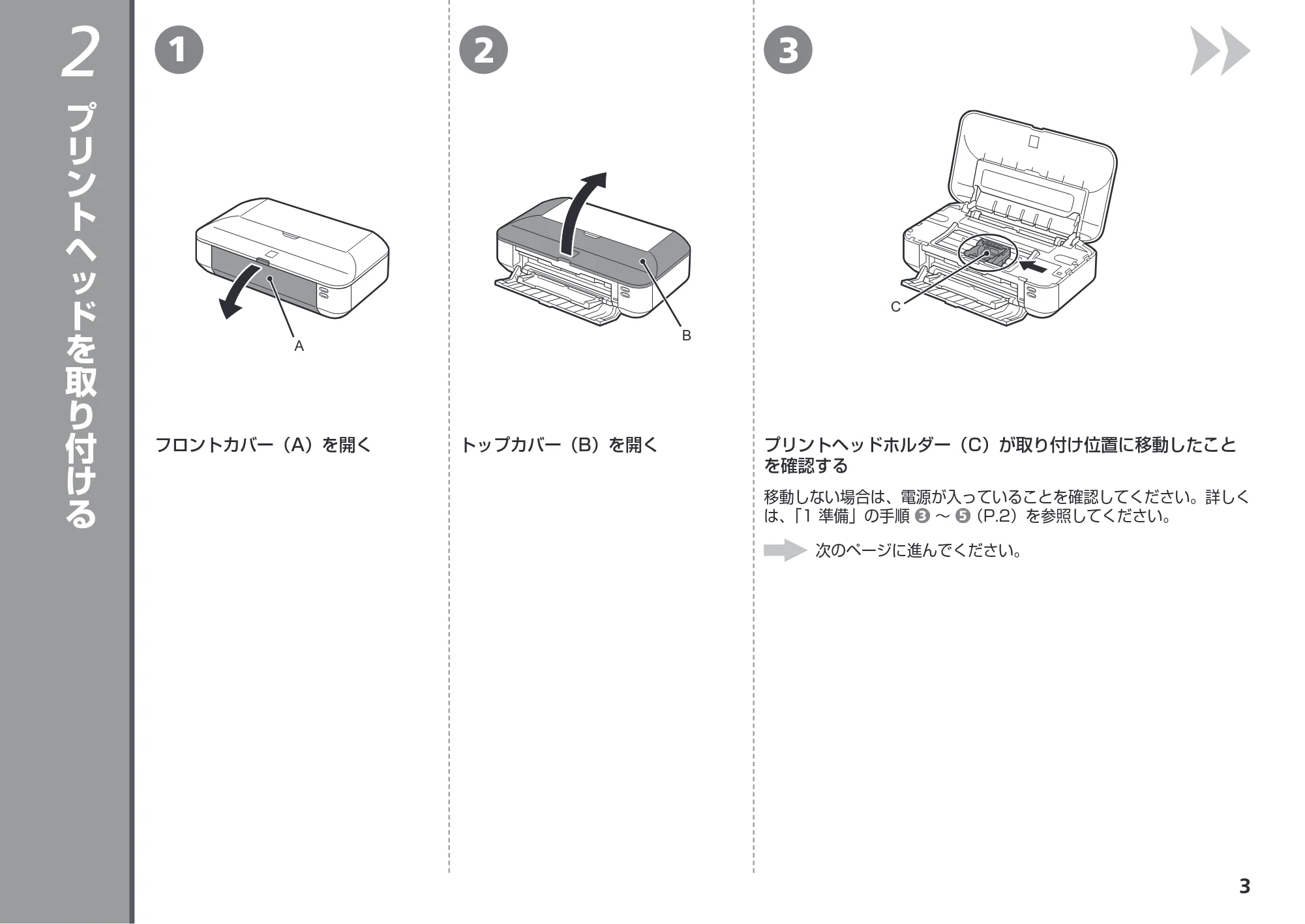 2

プリントヘッドを取り付ける

1

A

フロントカバー（A）を開く

2

B

トップカバー（B）を開く

3

C

プリントヘッドホルダー（C）が取り付け位置に移動したことを確認する

移動しない場合は、電源が入っていることを確認してください。詳しくは、「1 準備」の手順❸～❺（P.2）を参照してください。

次のページに進んでください。

3