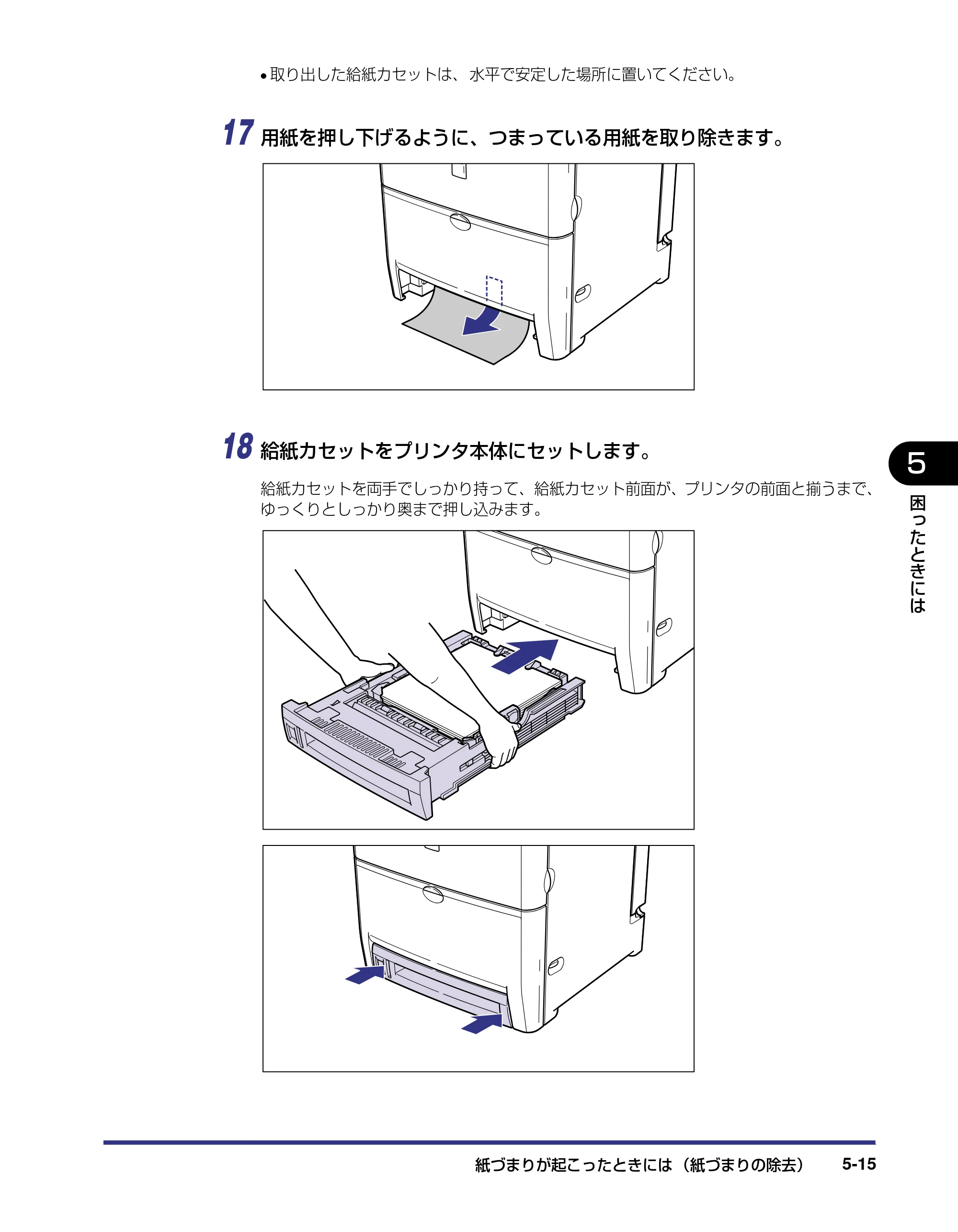 • 取り出した給紙カセットは、水平で安定した場所に置いてください。

17 用紙を押し下げるように、つまっている用紙を取り除きます。

18 給紙カセットをプリンタ本体にセットします。

給紙カセットを両手でしっかり持って、給紙カセット前面が、プリンタの前面と揃うまで、ゆっくりとしっかり奥まで押し込みます。

5

困ったときには

紙づまりが起こったときには（紙づまりの除去） 5-15