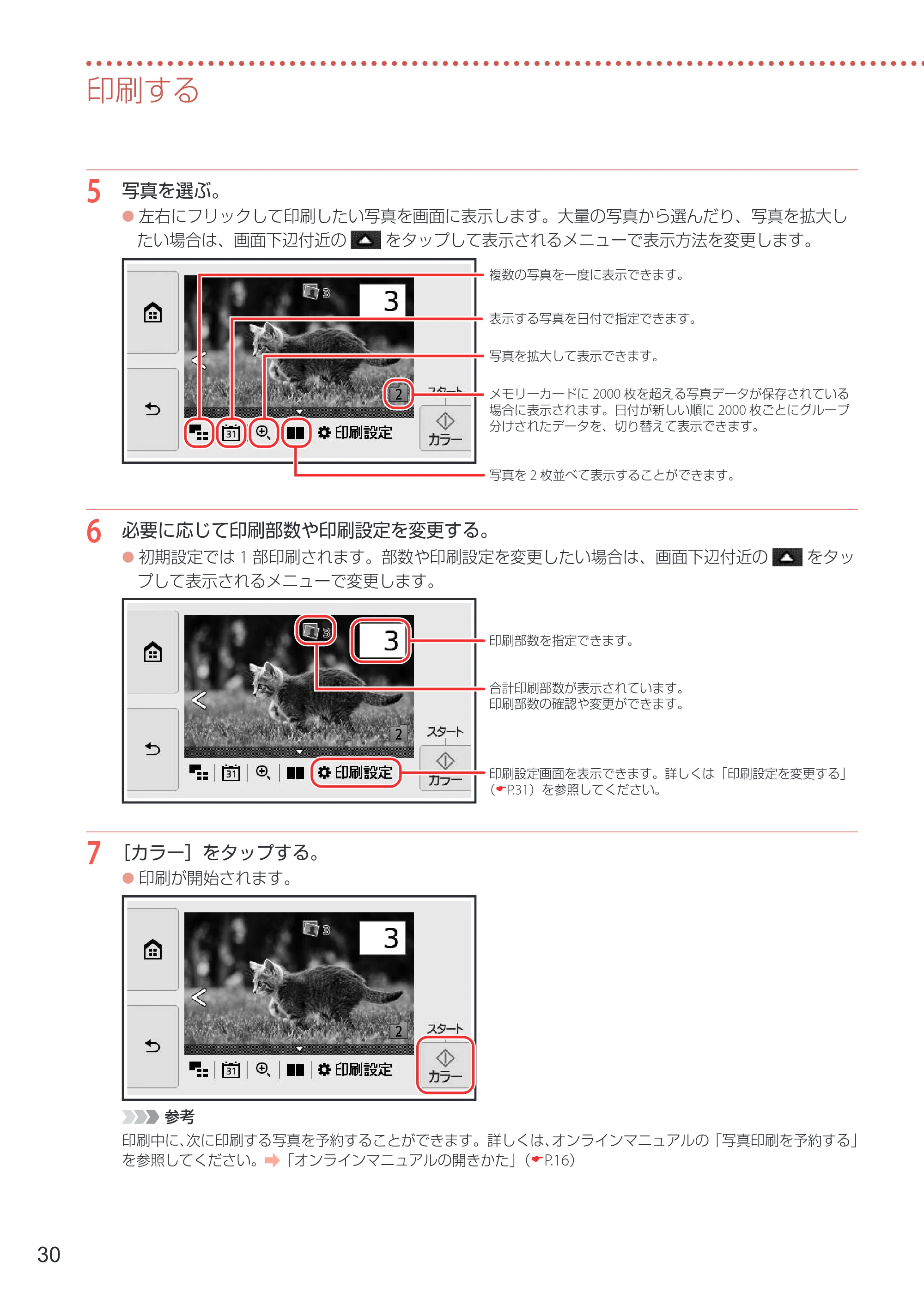 印刷する

5 写真を選ぶ。

● 左右にフリックして印刷したい写真を画面に表示します。大量の写真から選んだり、写真を拡大したい場合は、画面下辺付近の をタップして表示されるメニューで表示方法を変更します。

3 3 2 スタート カラー 31 印刷設定

複数の写真を一度に表示できます。

表示する写真を日付で指定できます。

写真を拡大して表示できます。

メモリーカードに 2000 枚を超える写真データが保存されている場合に表示されます。日付が新しい順に 2000 枚ごとにグループ分けされたデータを、切り替えて表示できます。

写真を 2 枚並べて表示することができます。

6 必要に応じて印刷部数や印刷設定を変更する。

● 初期設定では 1 部印刷されます。部数や印刷設定を変更したい場合は、画面下辺付近の をタップして表示されるメニューで変更します。

3 3 2 スタート カラー 31 印刷設定

印刷部数を指定できます。

合計印刷部数が表示されています。
印刷部数の確認や変更ができます。

印刷設定画面を表示できます。詳しくは「印刷設定を変更する」（P.31）を参照してください。

7 ［カラー］をタップする。

● 印刷が開始されます。

3 3 2 スタート カラー 31 印刷設定

参考

印刷中に、次に印刷する写真を予約することができます。詳しくは、オンラインマニュアルの「写真印刷を予約する」を参照してください。「オンラインマニュアルの開きかた」（P.16）

30