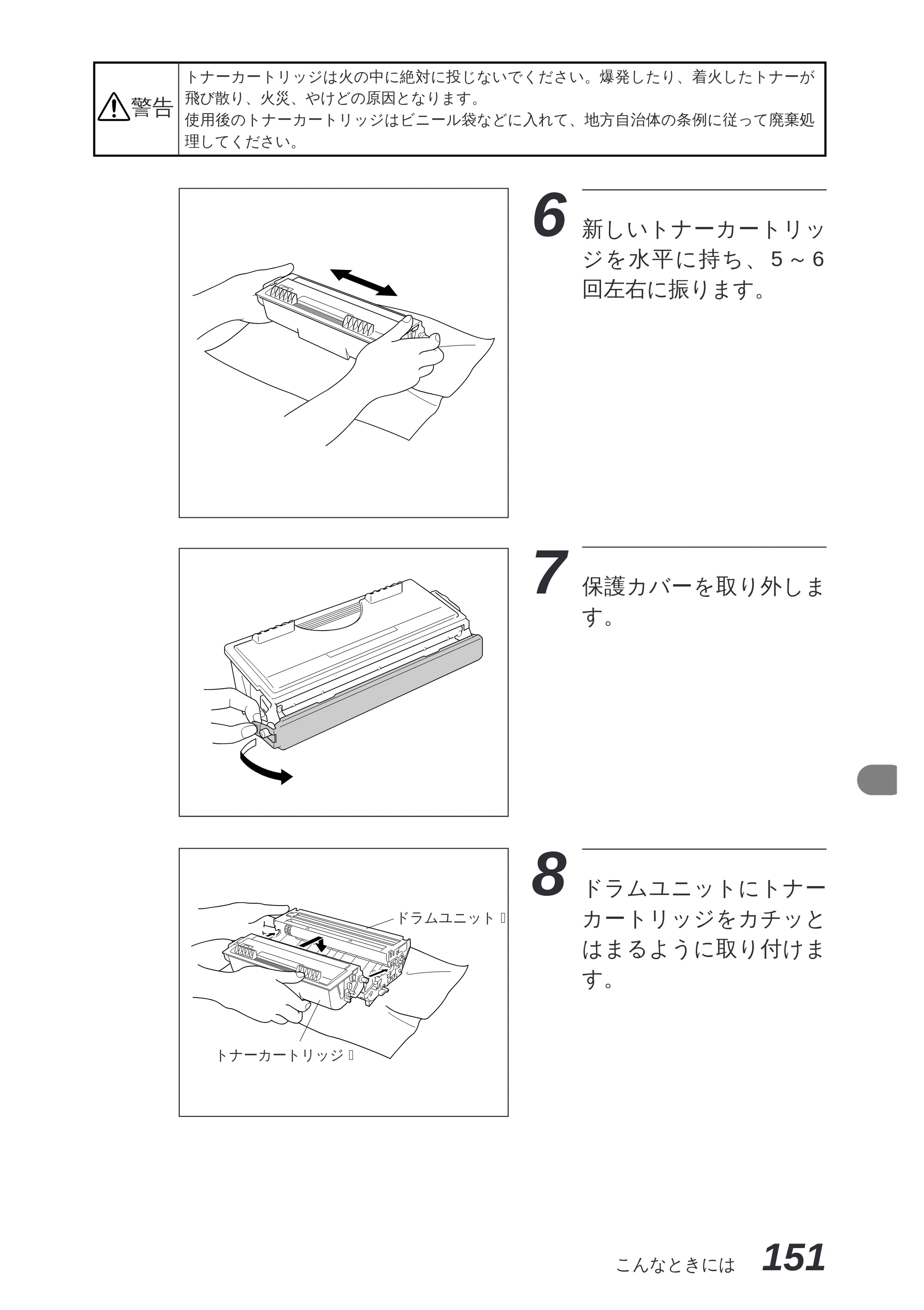 警告

トナーカートリッジは火の中に絶対に投じないでください。爆発したり、着火したトナーが飛び散り、火災、やけどの原因となります。
使用後のトナーカートリッジはビニール袋などに入れて、地方自治体の条例に従って廃棄処理してください。

6 新しいトナーカートリッジを水平に持ち、5～6回左右に振ります。

7 保護カバーを取り外します。

ドラムユニット
トナーカートリッジ

8 ドラムユニットにトナーカートリッジをカチッとはまるように取り付けます。

こんなときには 151