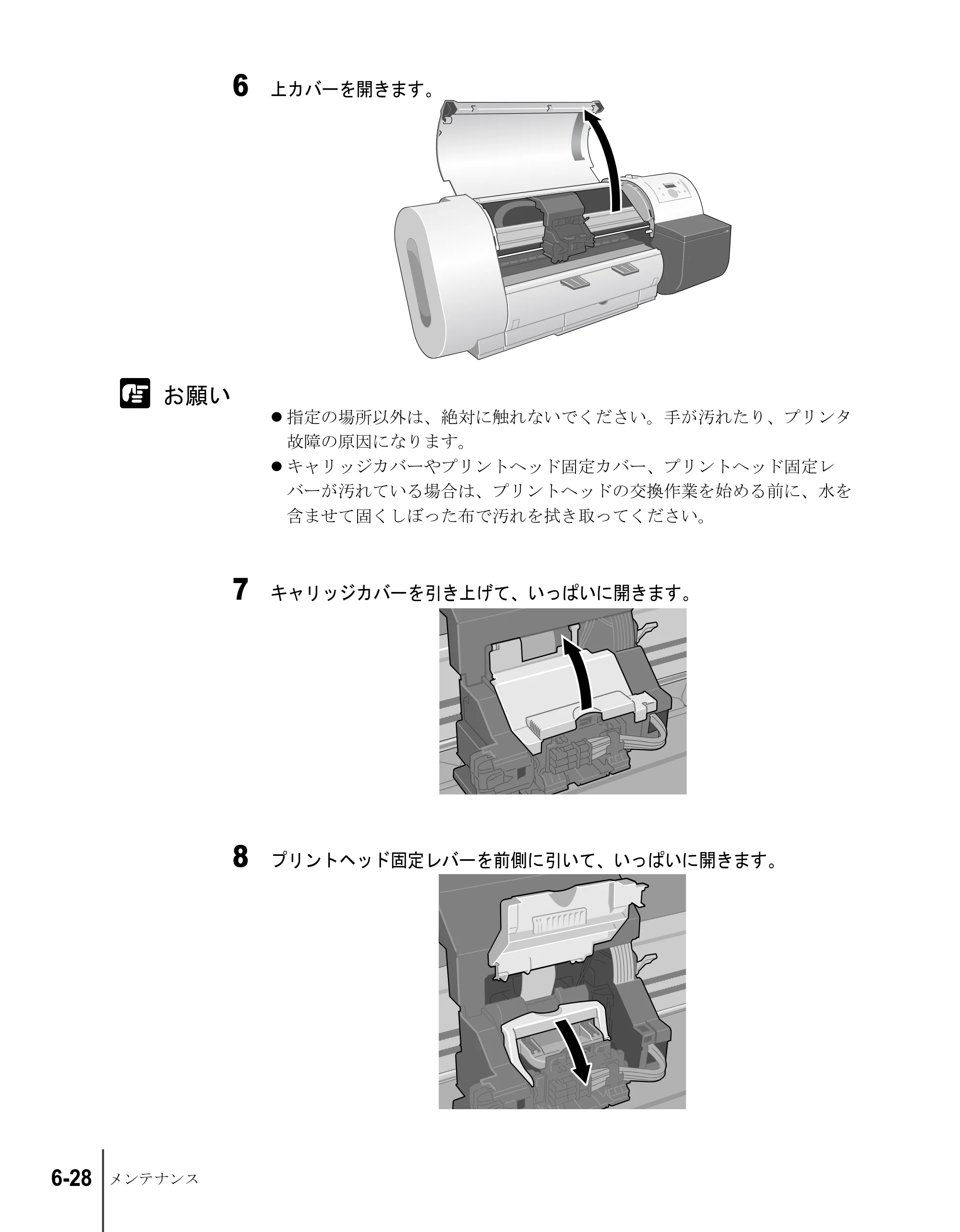 6 上カバーを開きます。

お願い

• 指定の場所以外は、絶対に触れないでください。手が汚れたり、プリンタ故障の原因になります。
• キャリッジカバーやプリントヘッド固定カバー、プリントヘッド固定レバーが汚れている場合は、プリントヘッドの交換作業を始める前に、水を含ませて固くしぼった布で汚れを拭き取ってください。

7 キャリッジカバーを引き上げて、いっぱいに開きます。

8 プリントヘッド固定レバーを前側に引いて、いっぱいに開きます。

6-28 メンテナンス