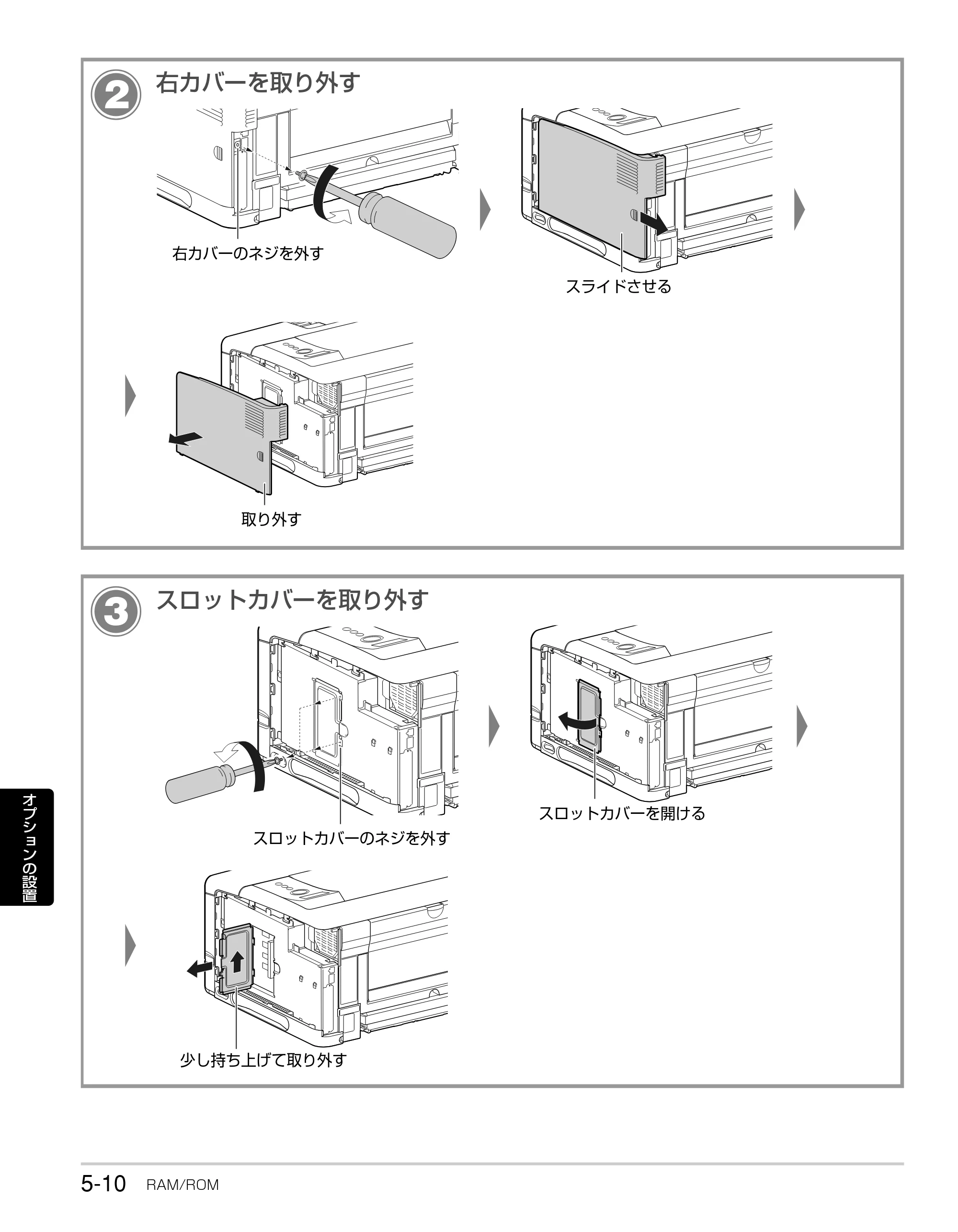 2 右カバーを取り外す

右カバーのネジを外す

スライドさせる

取り外す

3 スロットカバーを取り外す

スロットカバーのネジを外す

スロットカバーを開ける

少し持ち上げて取り外す

オプションの設置

5-10 RAM/ROM