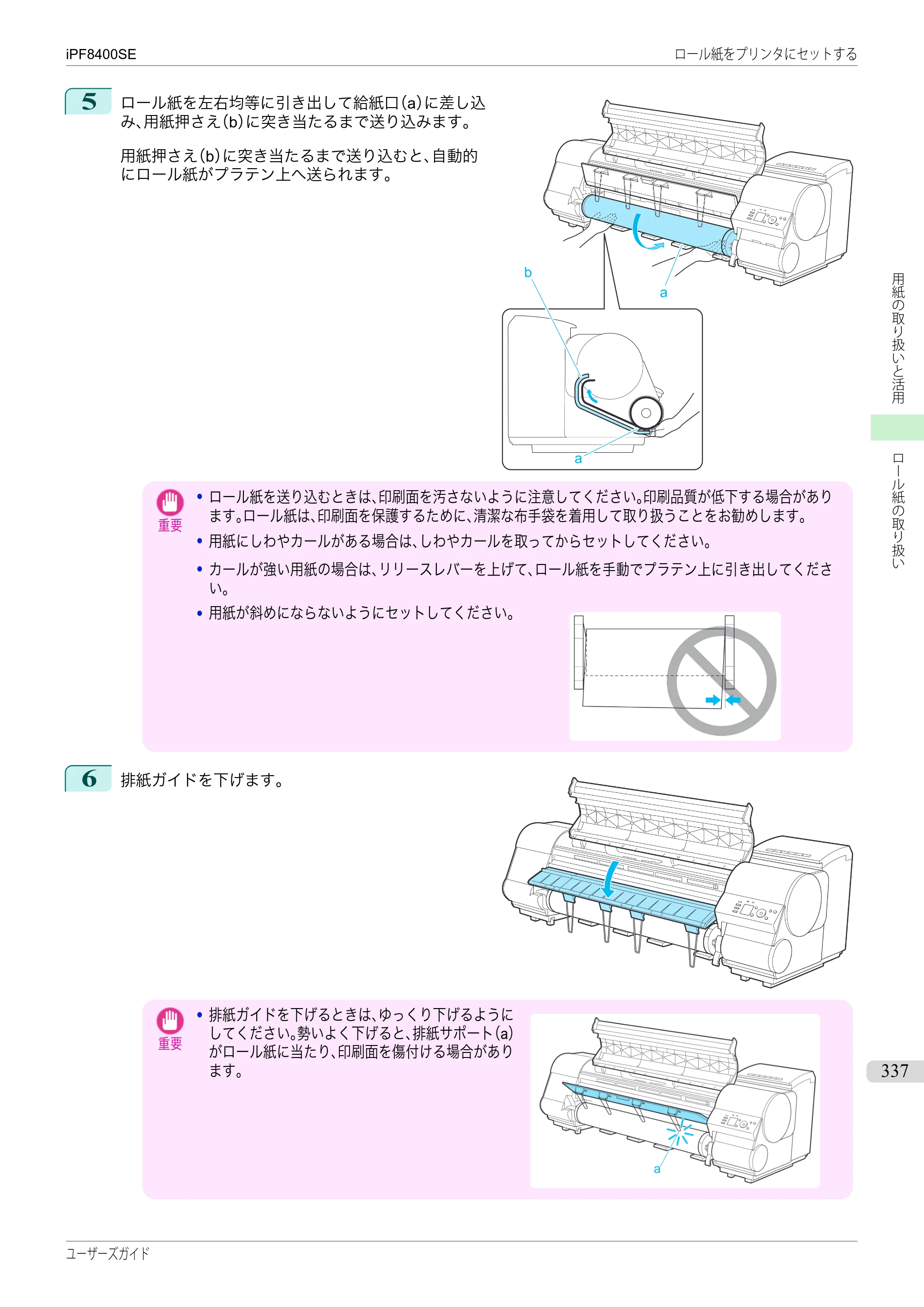 iPF8400SE

ロール紙をプリンタにセットする

5 ロール紙を左右均等に引き出して給紙口(a)に差し込み、用紙押さえ(b)に突き当たるまで送り込みます。

用紙押さえ(b)に突き当たるまで送り込むと、自動的にロール紙がプラテン上へ送られます。

b
a
a

重要

• ロール紙を送り込むときは、印刷面を汚さないように注意してください。印刷品質が低下する場合があります。ロール紙は、印刷面を保護するために、清潔な布手袋を着用して取り扱うことをお勧めします。

• 用紙にしわやカールがある場合は、しわやカールを取ってからセットしてください。

• カールが強い用紙の場合は、リリースレバーを上げて、ロール紙を手動でプラテン上に引き出してください。

• 用紙が斜めにならないようにセットしてください。

6 排紙ガイドを下げます。

重要

• 排紙ガイドを下げるときは、ゆっくり下げるようにしてください。勢いよく下げると、排紙サポート(a)がロール紙に当たり、印刷面を傷付ける場合があります。

a

用紙の取り扱いと活用

ロール紙の取り扱い

337

ユーザーズガイド