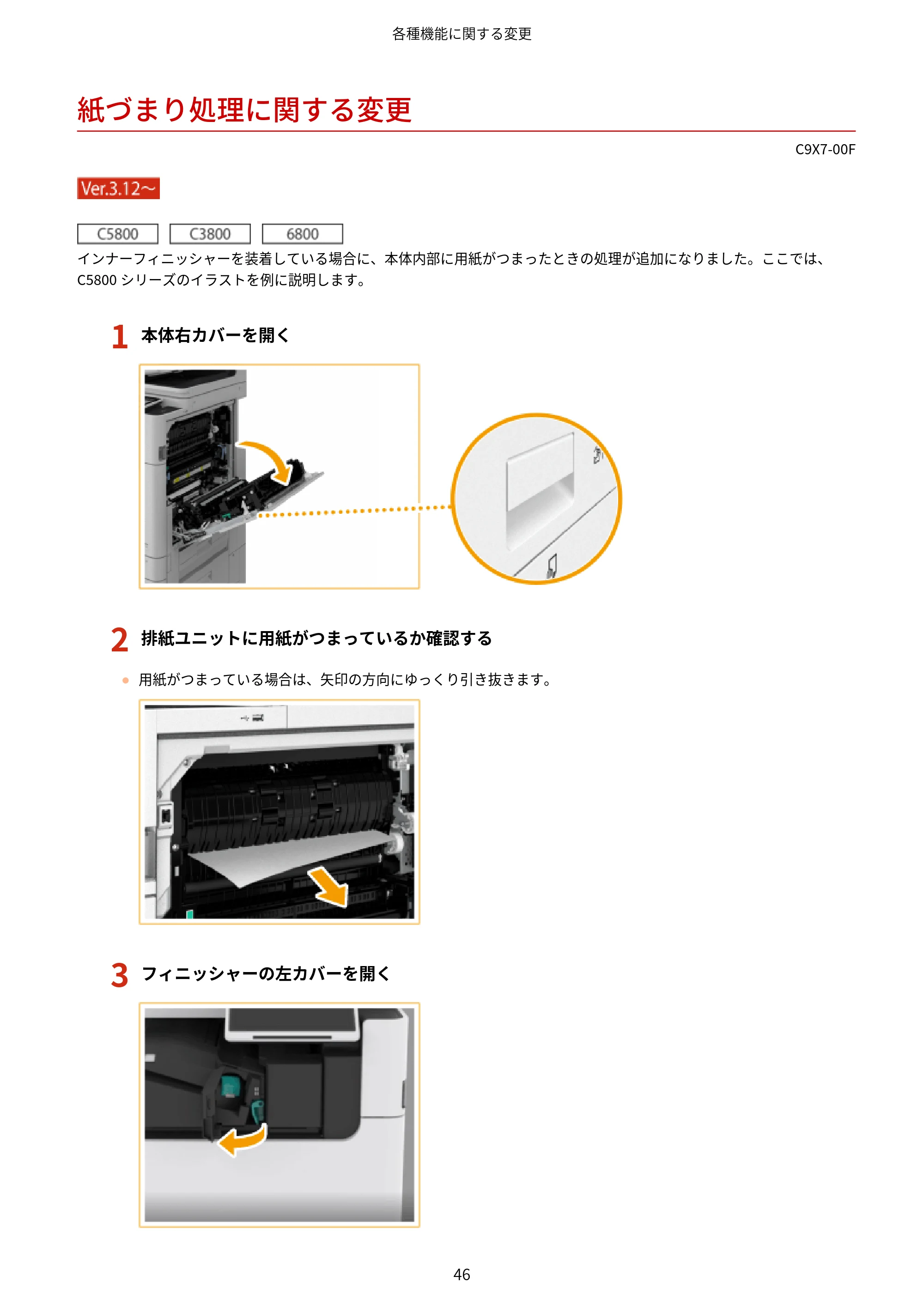 各種機能に関する変更

紙づまり処理に関する変更

C9X7-00F

Ver.3.12~

C5800 C3800 6800

インナーフィニッシャーを装着している場合に、本体内部に用紙がつまったときの処理が追加になりました。ここでは、C5800シリーズのイラストを例に説明します。

1 本体右カバーを開く

2 排紙ユニットに用紙がつまっているか確認する

• 用紙がつまっている場合は、矢印の方向にゆっくり引き抜きます。

3 フィニッシャーの左カバーを開く

46