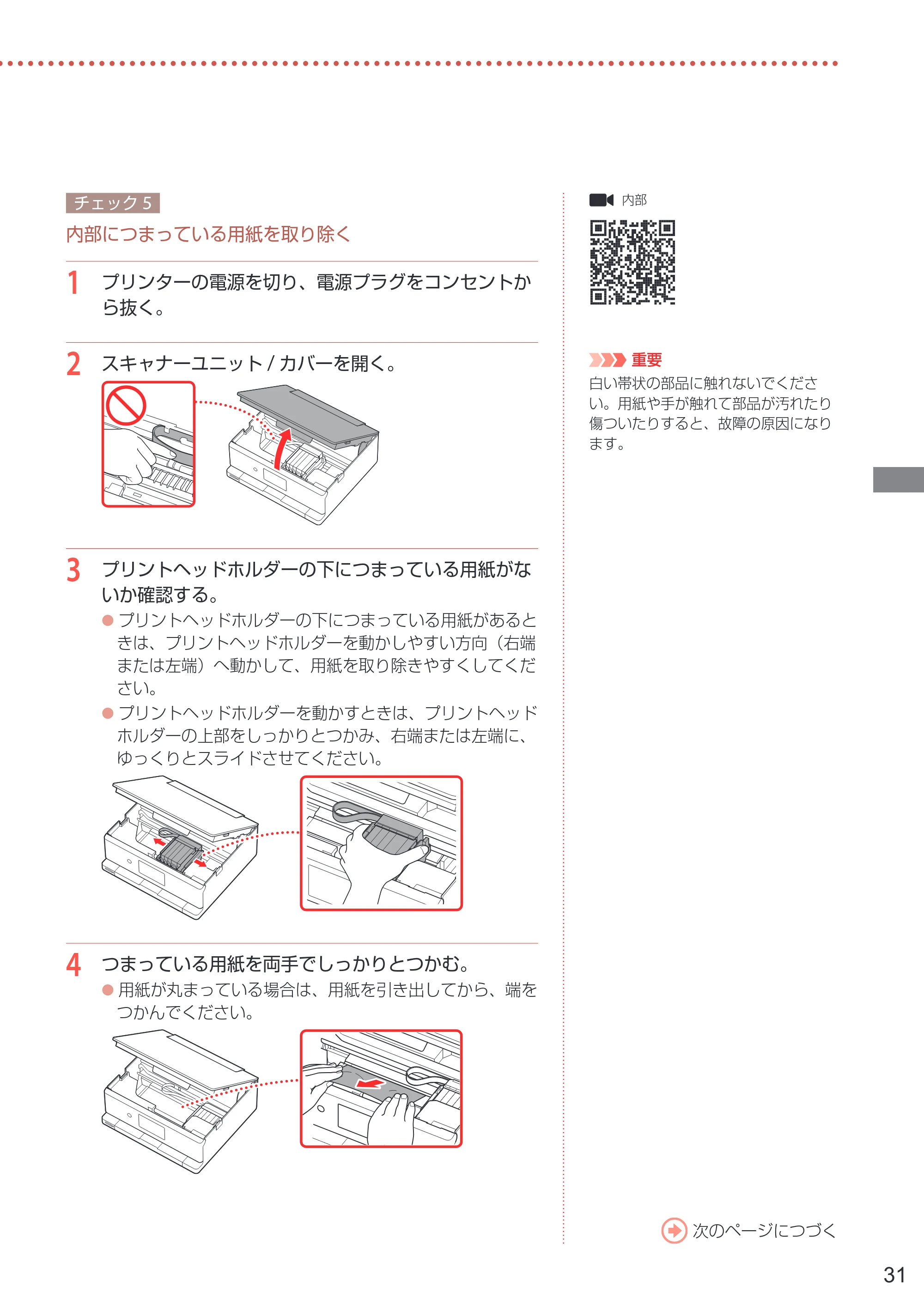 チェック 5

内部につまっている用紙を取り除く

1 プリンターの電源を切り、電源プラグをコンセントから抜く。

2 スキャナーユニット / カバーを開く。

3 プリントヘッドホルダーの下につまっている用紙がないか確認する。

● プリントヘッドホルダーの下につまっている用紙があるときは、プリントヘッドホルダーを動かしやすい方向（右端または左端）へ動かして、用紙を取り除きやすくしてください。

● プリントヘッドホルダーを動かすときは、プリントヘッドホルダーの上部をしっかりとつかみ、右端または左端に、ゆっくりとスライドさせてください。

4 つまっている用紙を両手でしっかりとつかむ。

● 用紙が丸まっている場合は、用紙を引き出してから、端をつかんでください。

内部

重要

白い帯状の部品に触れないでください。用紙や手が触れて部品が汚れたり傷ついたりすると、故障の原因になります。

次のページにつづく

31