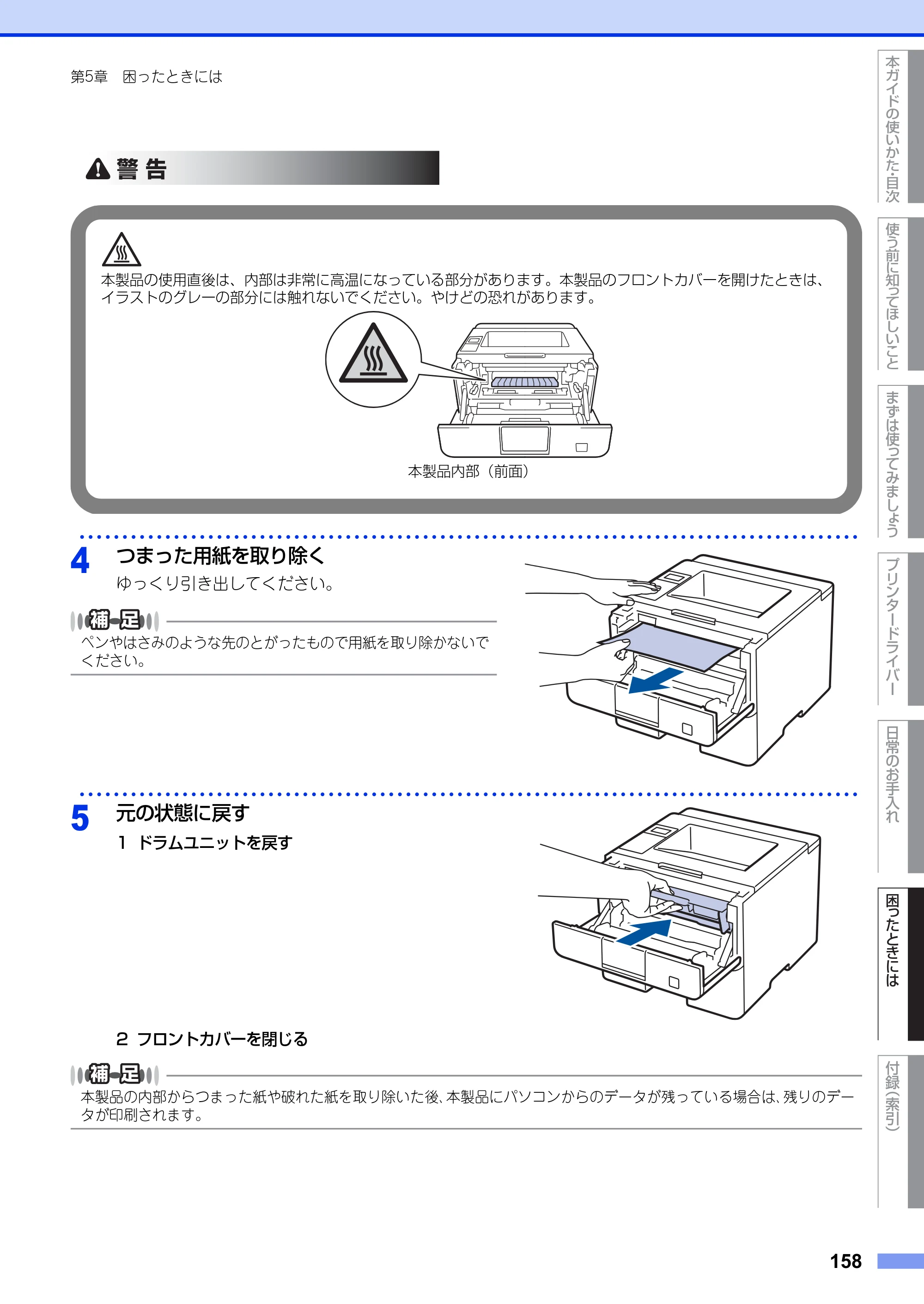 第5章 困ったときには

警告

本製品の使用直後は、内部は非常に高温になっている部分があります。本製品のフロントカバーを開けたときは、イラストのグレーの部分には触れないでください。やけどの恐れがあります。

本製品内部（前面）

4 つまった用紙を取り除く

ゆっくり引き出してください。

補足

ペンやはさみのような先のとがったもので用紙を取り除かないでください。

5 元の状態に戻す

1 ドラムユニットを戻す

2 フロントカバーを閉じる

補足

本製品の内部からつまった紙や破れた紙を取り除いた後、本製品にパソコンからのデータが残っている場合は、残りのデータが印刷されます。

本ガイドの使いかた・目次

使う前に知ってほしいこと

まずは使ってみましょう

プリンタードライバー

日常のお手入れ

困ったときには

付録（索引）

158