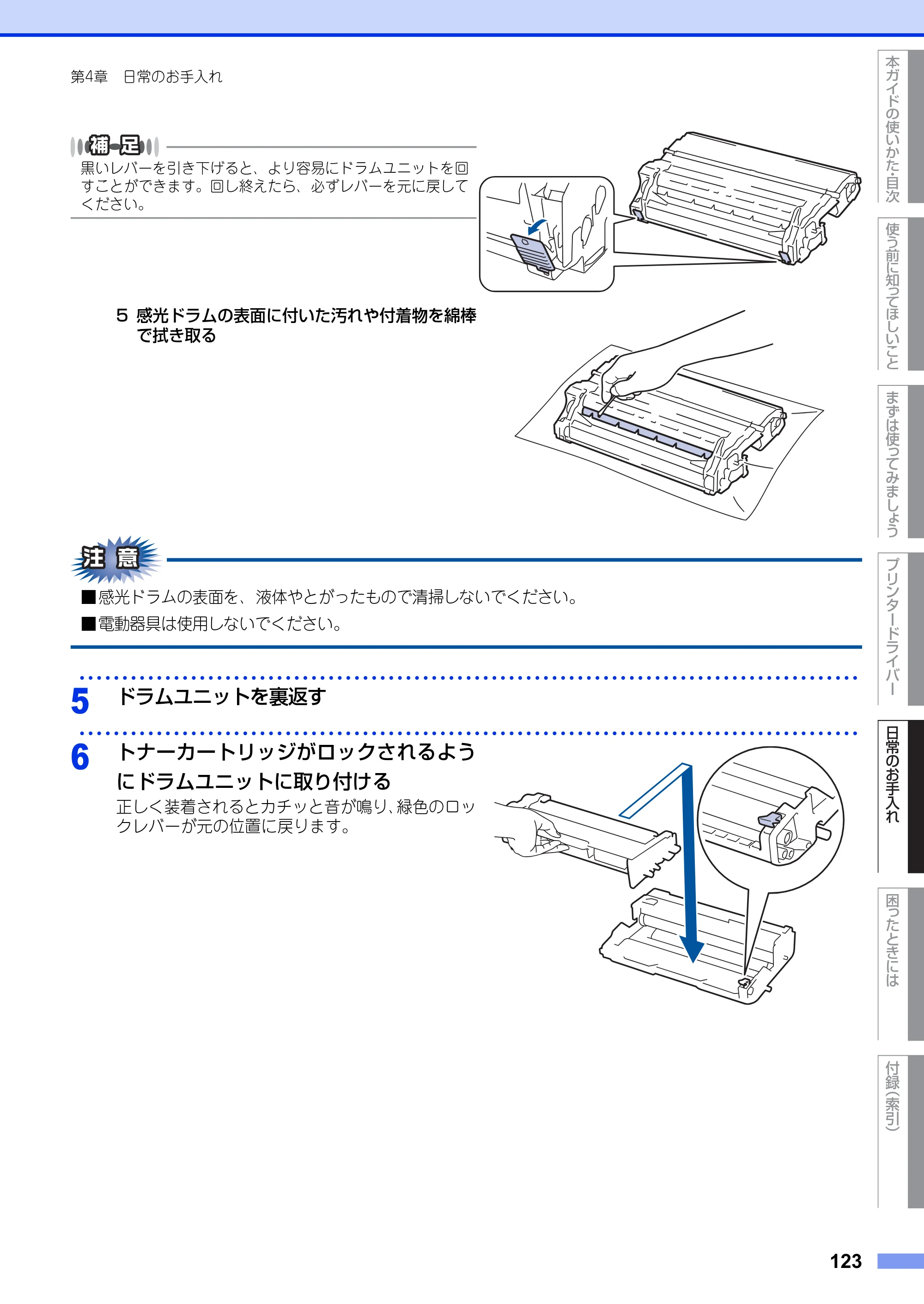 第4章　日常のお手入れ

補足

黒いレバーを引き下げると、より容易にドラムユニットを回すことができます。回し終えたら、必ずレバーを元に戻してください。

5 感光ドラムの表面に付いた汚れや付着物を綿棒で拭き取る

注意

■感光ドラムの表面を、液体やとがったもので清掃しないでください。

■電動器具は使用しないでください。

5 ドラムユニットを裏返す

6 トナーカートリッジがロックされるようにドラムユニットに取り付ける

正しく装着されるとカチッと音が鳴り、緑色のロックレバーが元の位置に戻ります。

本ガイドの使いかた・目次

使う前に知ってほしいこと

まずは使ってみましょう

プリンタードライバー

日常のお手入れ

困ったときには

付録（索引）

123