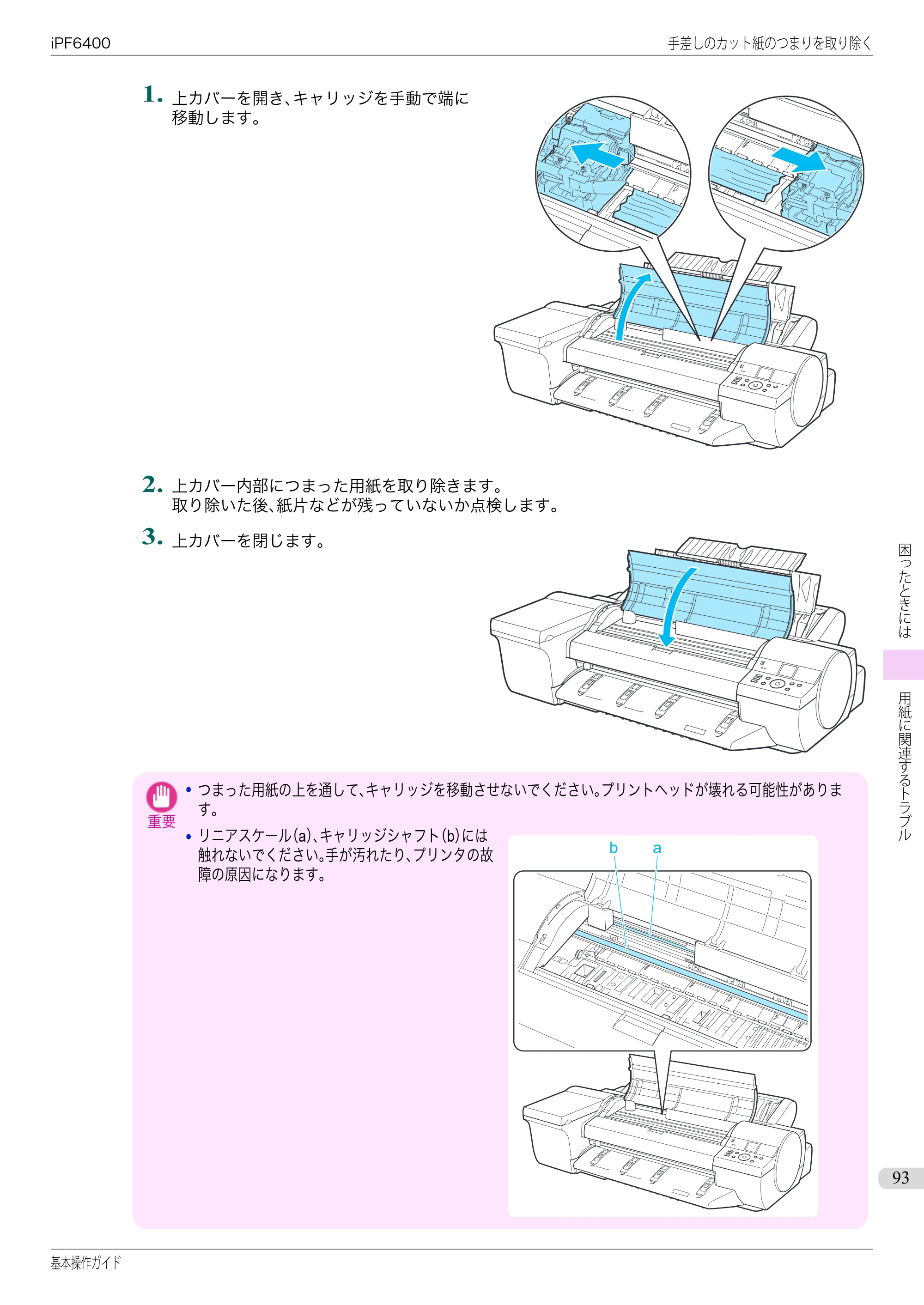 iPF6400

手差しのカット紙のつまりを取り除く

1. 上カバーを開き、キャリッジを手動で端に移動します。

2. 上カバー内部につまった用紙を取り除きます。
取り除いた後、紙片などが残っていないか点検します。

3. 上カバーを閉じます。

重要

• つまった用紙の上を通して、キャリッジを移動させないでください。プリントヘッドが壊れる可能性があります。

• リニアスケール(a)、キャリッジシャフト(b)には触れないでください。手が汚れたり、プリンタの故障の原因になります。

b
a

困ったときには

用紙に関連するトラブル

93

基本操作ガイド