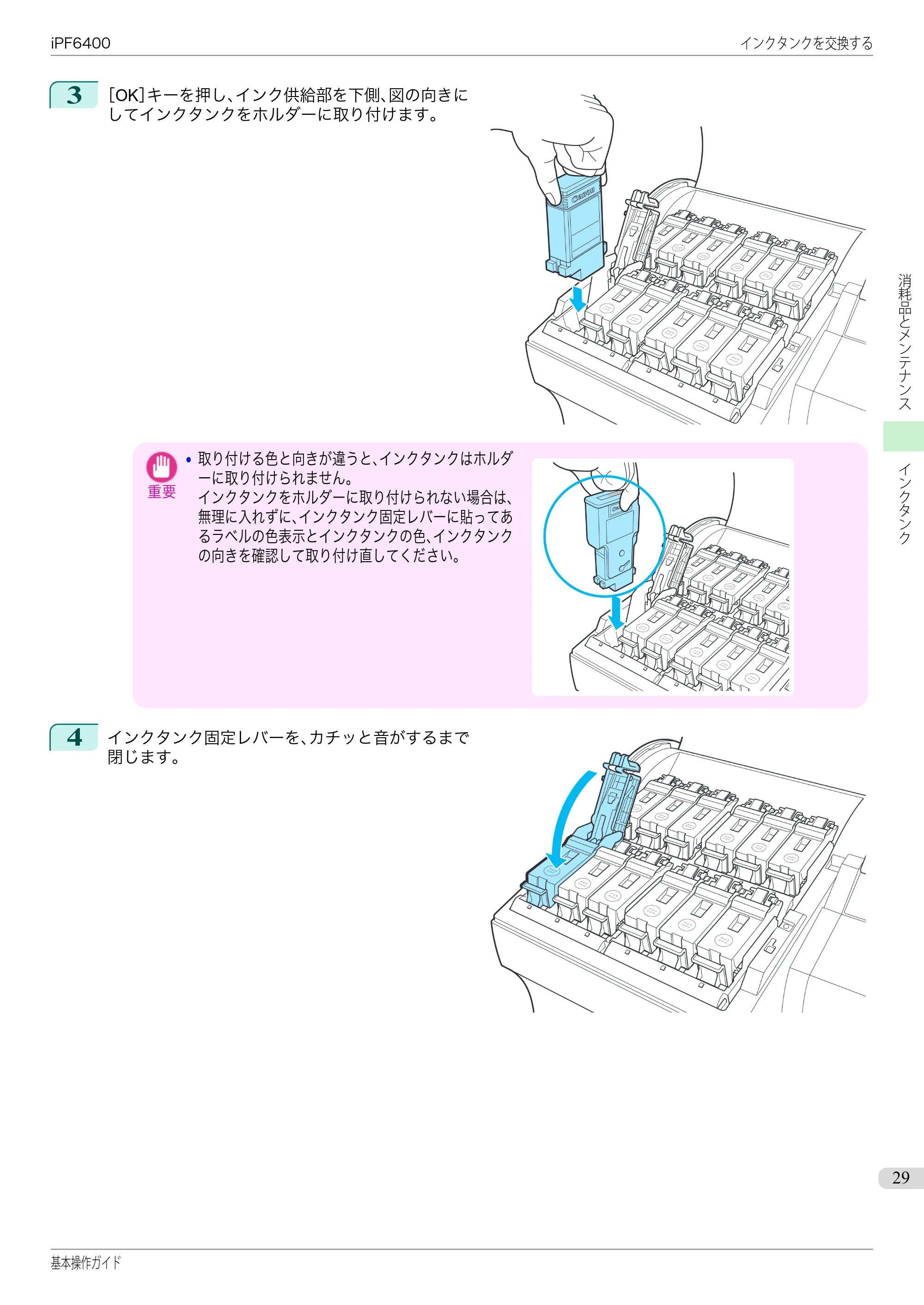 iPF6400

インクタンクを交換する

3 [OK]キーを押し、インク供給部を下側、図の向きにしてインクタンクをホルダーに取り付けます。

重要

• 取り付ける色と向きが違うと、インクタンクはホルダーに取り付けられません。
インクタンクをホルダーに取り付けられない場合は、無理に入れずに、インクタンク固定レバーに貼ってあるラベルの色表示とインクタンクの色、インクタンクの向きを確認して取り付け直してください。

4 インクタンク固定レバーを、カチッと音がするまで閉じます。

消耗品とメンテナンス

インクタンク

29

基本操作ガイド