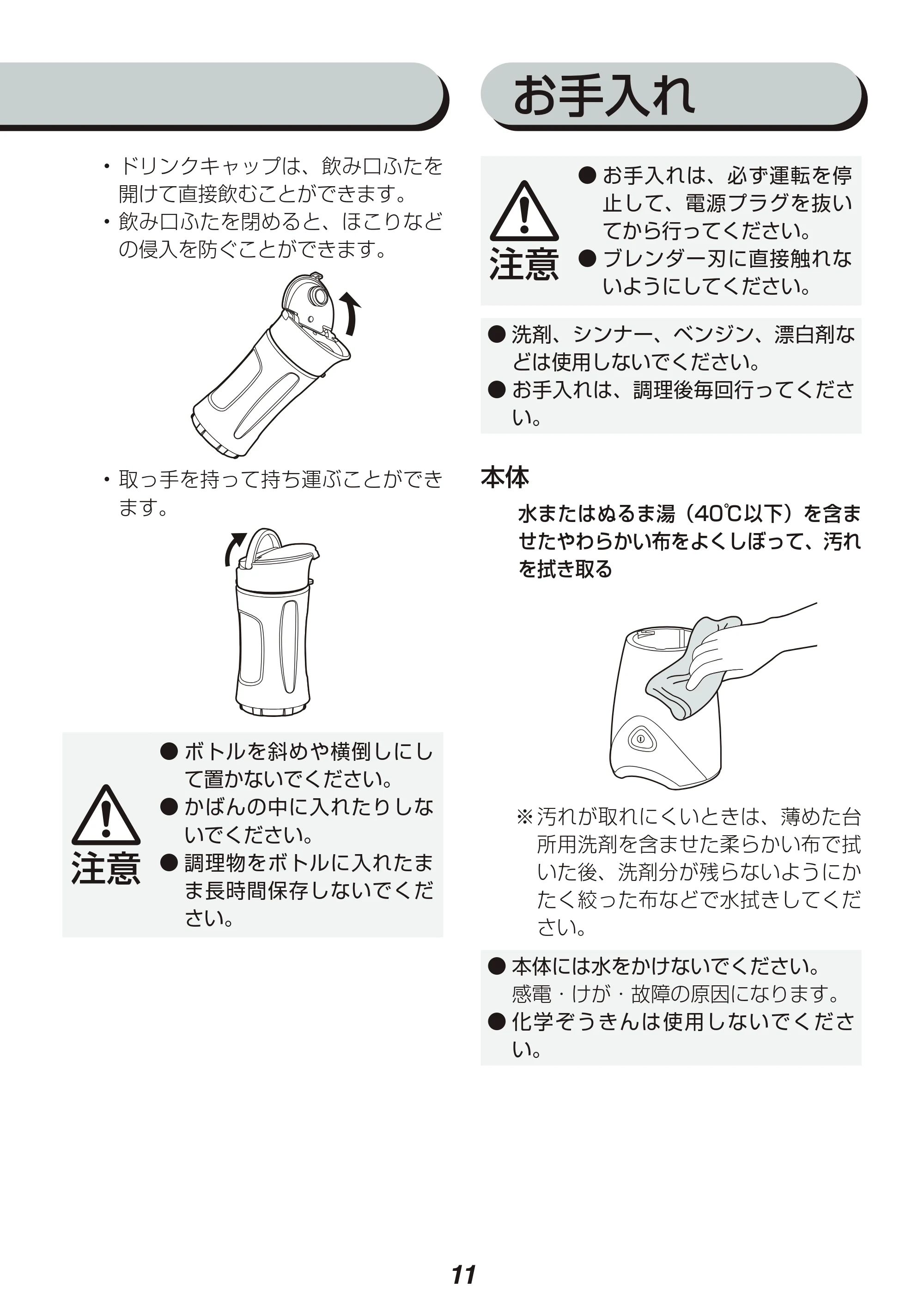 • ドリンクキャップは、飲み口ふたを開けて直接飲むことができます。
• 飲み口ふたを閉めると、ほこりなどの侵入を防ぐことができます。

• 取っ手を持って持ち運ぶことができます。

注意

• ボトルを斜めや横倒しにして置かないでください。
• かばんの中に入れたりしないでください。
• 調理物をボトルに入れたまま長時間保存しないでください。

お手入れ

注意

• お手入れは、必ず運転を停止して、電源プラグを抜いてから行ってください。
• ブレンダー刃に直接触れないようにしてください。

• 洗剤、シンナー、ベンジン、漂白剤などは使用しないでください。
• お手入れは、調理後毎回行ってください。

本体

水またはぬるま湯（40℃以下）を含ませたやわらかい布をよくしぼって、汚れを拭き取る

※汚れが取れにくいときは、薄めた台所用洗剤を含ませた柔らかい布で拭いた後、洗剤分が残らないようにかたく絞った布などで水拭きしてください。

• 本体には水をかけないでください。
感電・けが・故障の原因になります。
• 化学ぞうきんは使用しないでください。

11