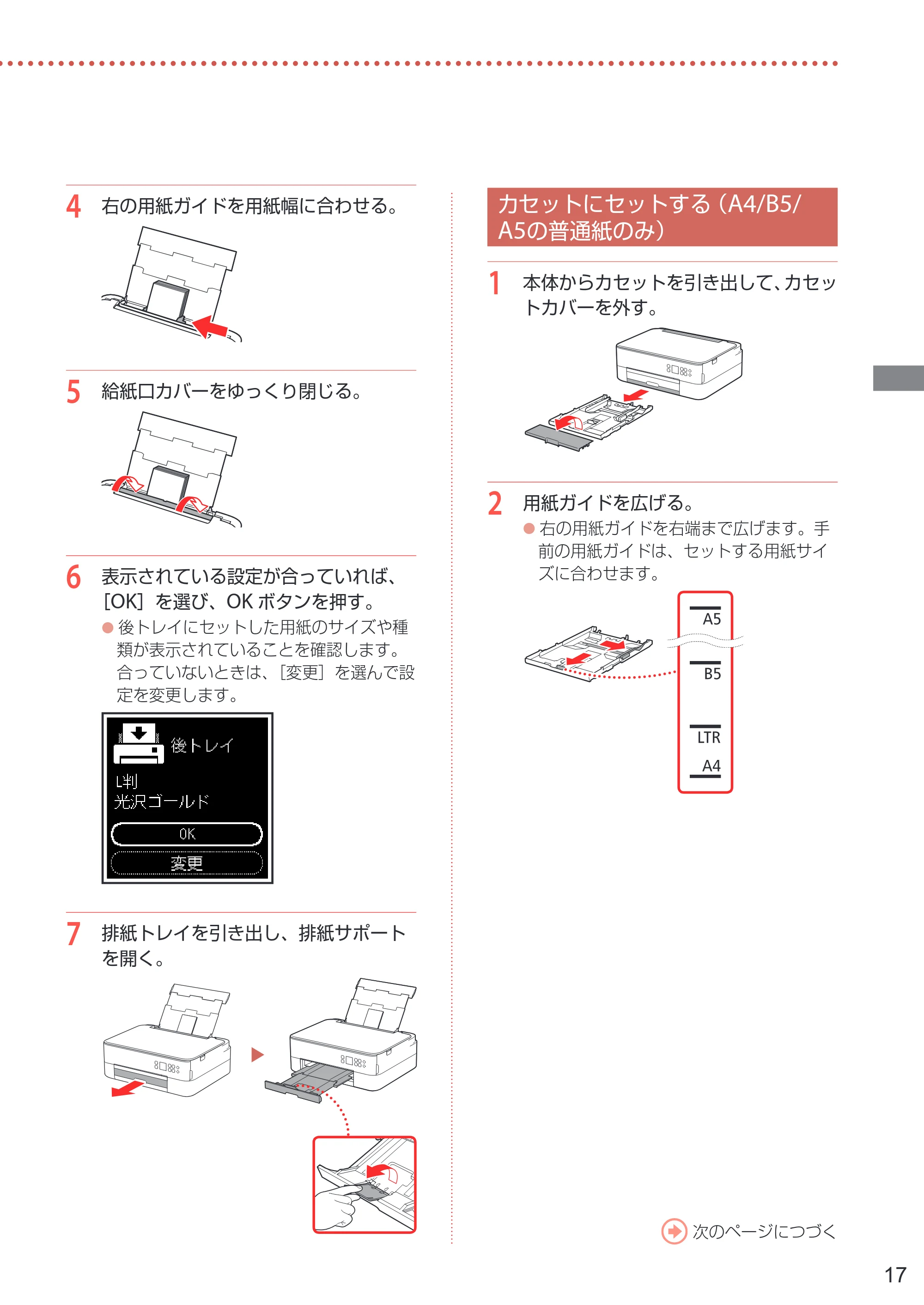 4 右の用紙ガイドを用紙幅に合わせる。

5 給紙口カバーをゆっくり閉じる。

6 表示されている設定が合っていれば、[OK]を選び、OKボタンを押す。

• 後トレイにセットした用紙のサイズや種類が表示されていることを確認します。合っていないときは、[変更]を選んで設定を変更します。

後トレイ
L判
光沢ゴールド
OK
変更

7 排紙トレイを引き出し、排紙サポートを開く。

カセットにセットする(A4/B5/A5の普通紙のみ)

1 本体からカセットを引き出して、カセットカバーを外す。

2 用紙ガイドを広げる。

• 右の用紙ガイドを右端まで広げます。手前の用紙ガイドは、セットする用紙サイズに合わせます。

A5
B5
LTR
A4

次のページにつづく

17