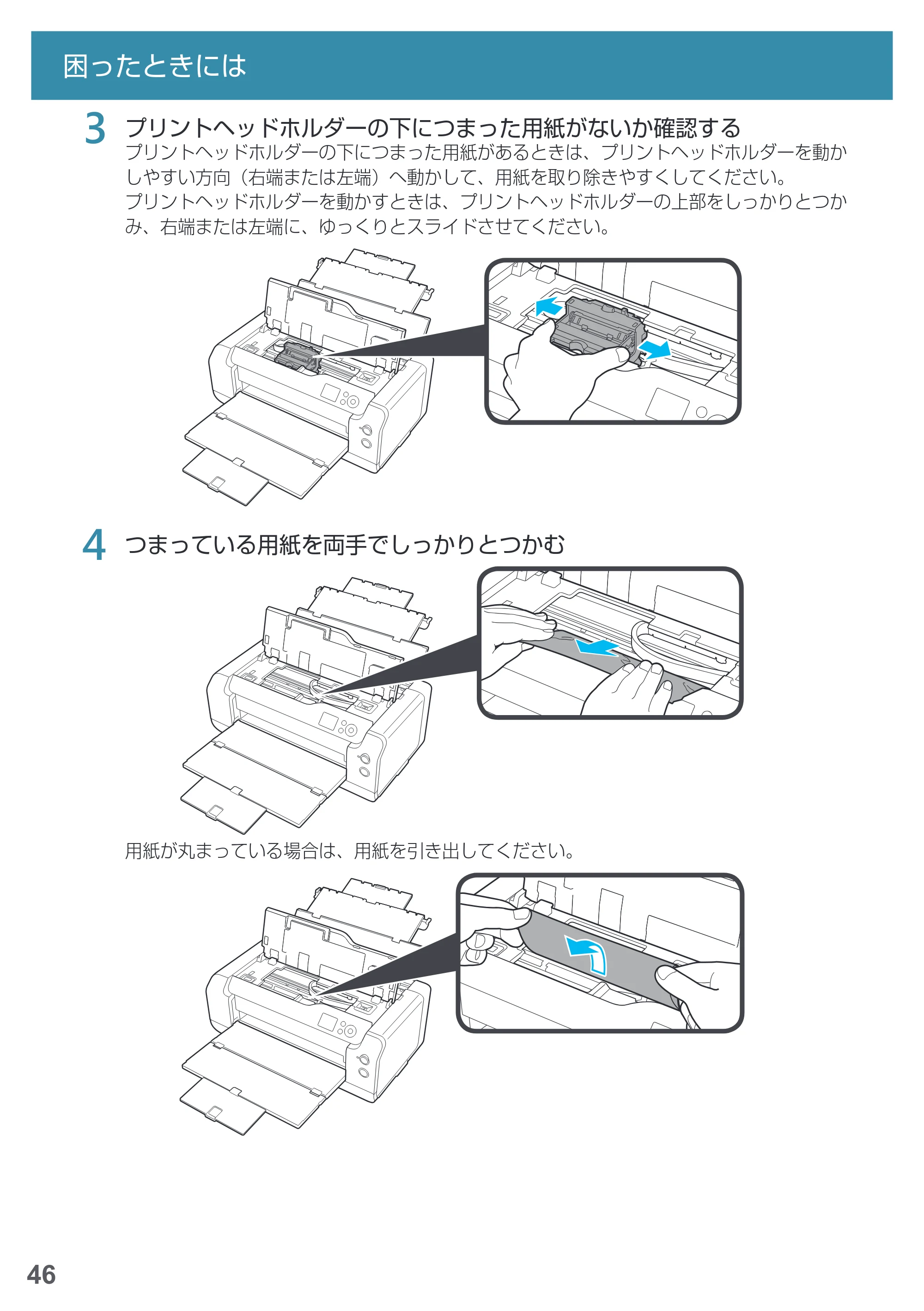 困ったときには

3 プリントヘッドホルダーの下につまった用紙がないか確認する

プリントヘッドホルダーの下につまった用紙があるときは、プリントヘッドホルダーを動かしやすい方向（右端または左端）へ動かして、用紙を取り除きやすくしてください。
プリントヘッドホルダーを動かすときは、プリントヘッドホルダーの上部をしっかりとつかみ、右端または左端に、ゆっくりとスライドさせてください。

4 つまっている用紙を両手でしっかりとつかむ

用紙が丸まっている場合は、用紙を引き出してください。

46