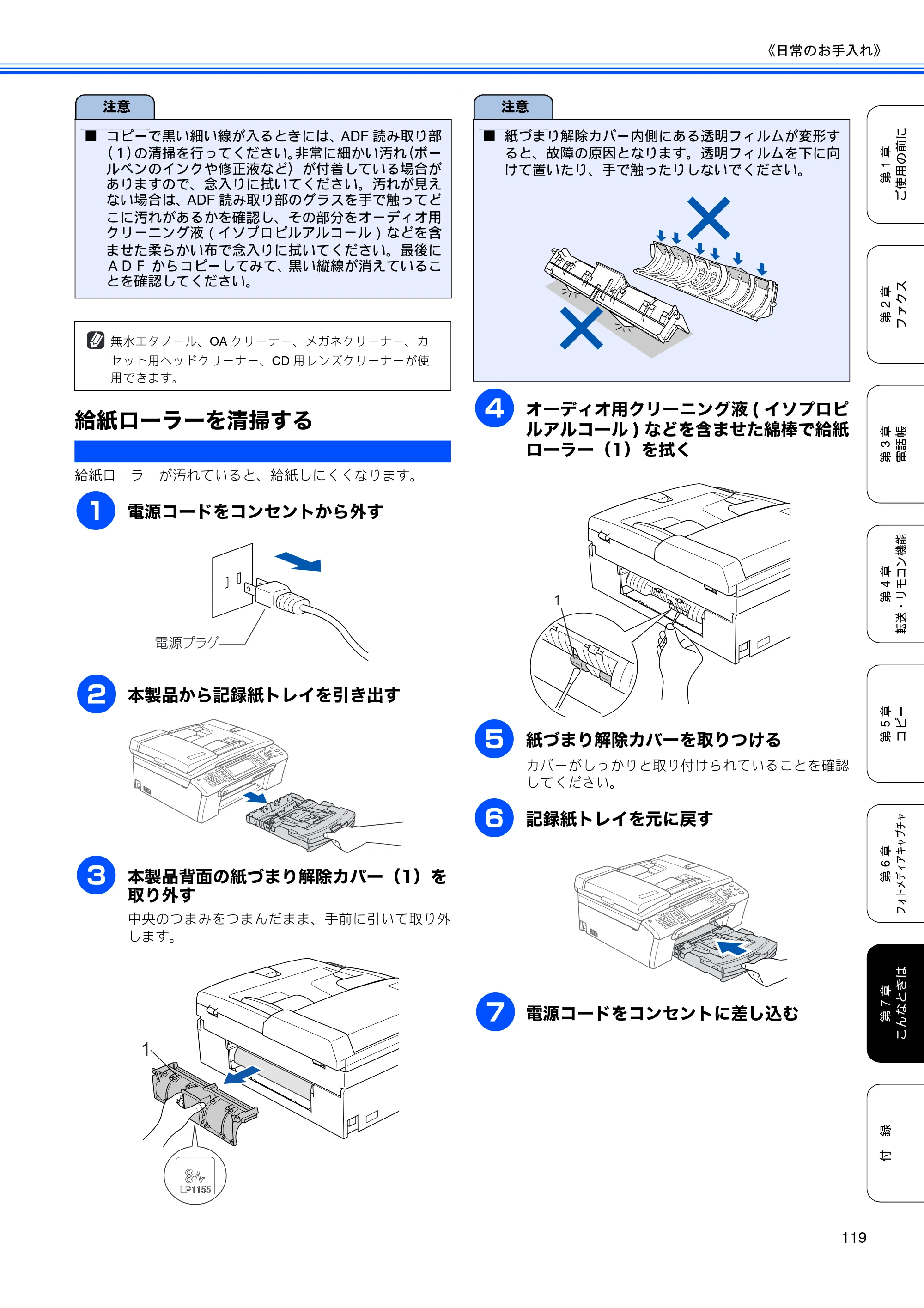 《日常のお手入れ》

注意

■ コピーで黒い細い線が入るときには、ADF読み取り部(1)の清掃を行ってください。非常に細かい汚れ(ボールペンのインクや修正液など)が付着している場合がありますので、念入りに拭いてください。汚れが見えない場合は、ADF読み取り部のグラスを手で触ってどこに汚れがあるかを確認し、その部分をオーディオ用クリーニング液(イソプロピルアルコール)などを含ませた柔らかい布で念入りに拭いてください。最後にADFからコピーしてみて、黒い縦線が消えていることを確認してください。

無水エタノール、OAクリーナー、メガネクリーナー、カセット用ヘッドクリーナー、CD用レンズクリーナーが使用できます。

給紙ローラーを清掃する

給紙ローラーが汚れていると、給紙しにくくなります。

1 電源コードをコンセントから外す

電源プラグ

2 本製品から記録紙トレイを引き出す

3 本製品背面の紙づまり解除カバー(1)を取り外す

中央のつまみをつまんだまま、手前に引いて取り外します。

1

LP1155

注意

■ 紙づまり解除カバー内側にある透明フィルムが変形すると、故障の原因となります。透明フィルムを下に向けて置いたり、手で触ったりしないでください。

4 オーディオ用クリーニング液(イソプロピルアルコール)などを含ませた綿棒で給紙ローラー(1)を拭く

1

5 紙づまり解除カバーを取りつける

カバーがしっかりと取り付けられていることを確認してください。

6 記録紙トレイを元に戻す

7 電源コードをコンセントに差し込む

第1章 ご使用の前に
第2章 ファクス
第3章 電話帳
第4章 転送・リモコン機能
第5章 コピー
第6章 フォトメディアキャプチャ
第7章 こんなときは
付録

119