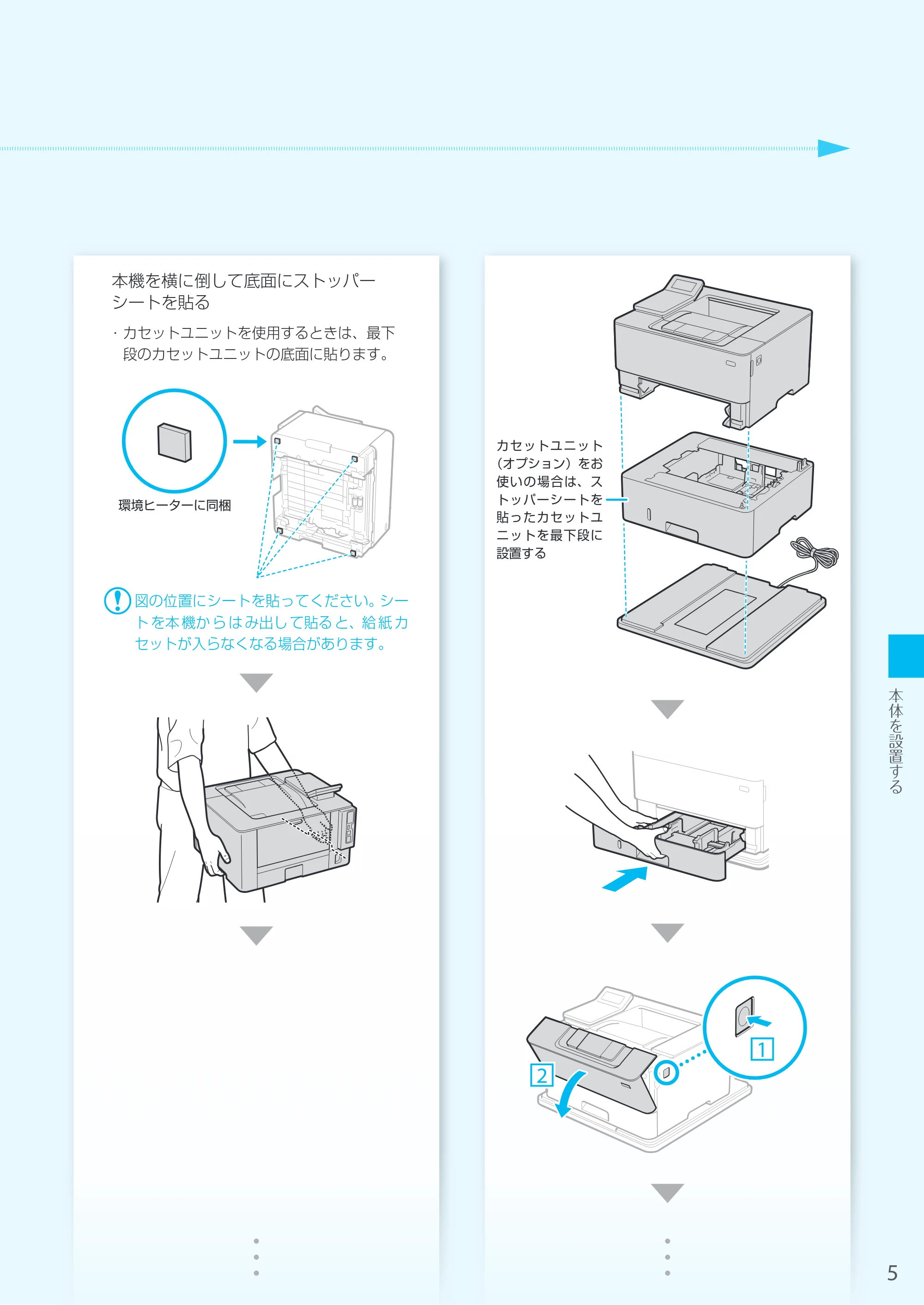 本機を横に倒して底面にストッパーシートを貼る

・カセットユニットを使用するときは、最下段のカセットユニットの底面に貼ります。

環境ヒーターに同梱

図の位置にシートを貼ってください。シートを本機からはみ出して貼ると、給紙カセットが入らなくなる場合があります。

カセットユニット（オプション）をお使いの場合は、ストッパーシートを貼ったカセットユニットを最下段に設置する

1

2

本体を設置する

5