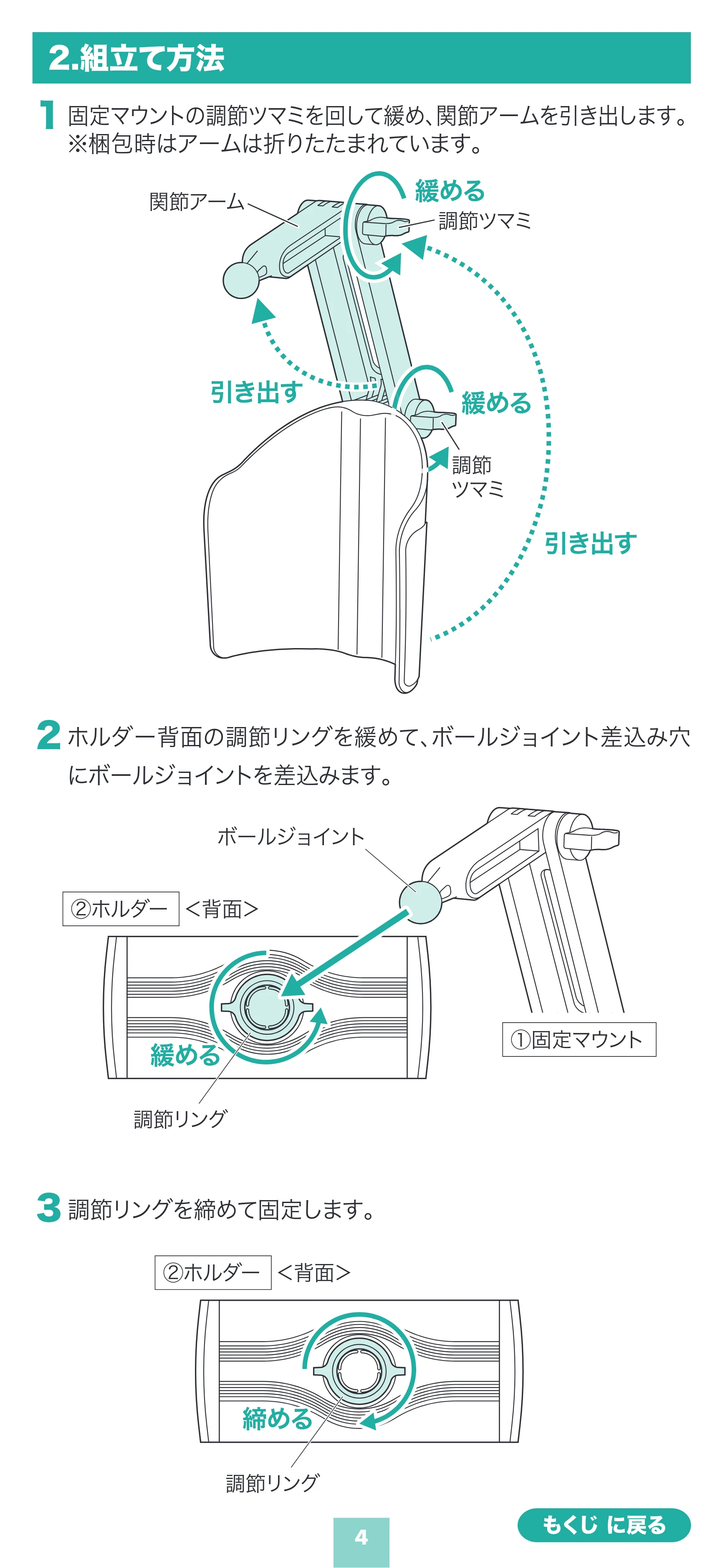 2.組立て方法

1 固定マウントの調節ツマミを回して緩め、関節アームを引き出します。
※梱包時はアームは折りたたまれています。

関節アーム

緩める

調節ツマミ

引き出す

緩める

調節
ツマミ

引き出す

2 ホルダー背面の調節リングを緩めて、ボールジョイント差込み穴にボールジョイントを差込みます。

ボールジョイント

②ホルダー <背面>

緩める

調節リング

①固定マウント

3 調節リングを締めて固定します。

②ホルダー <背面>

締める

調節リング

4

もくじ に戻る