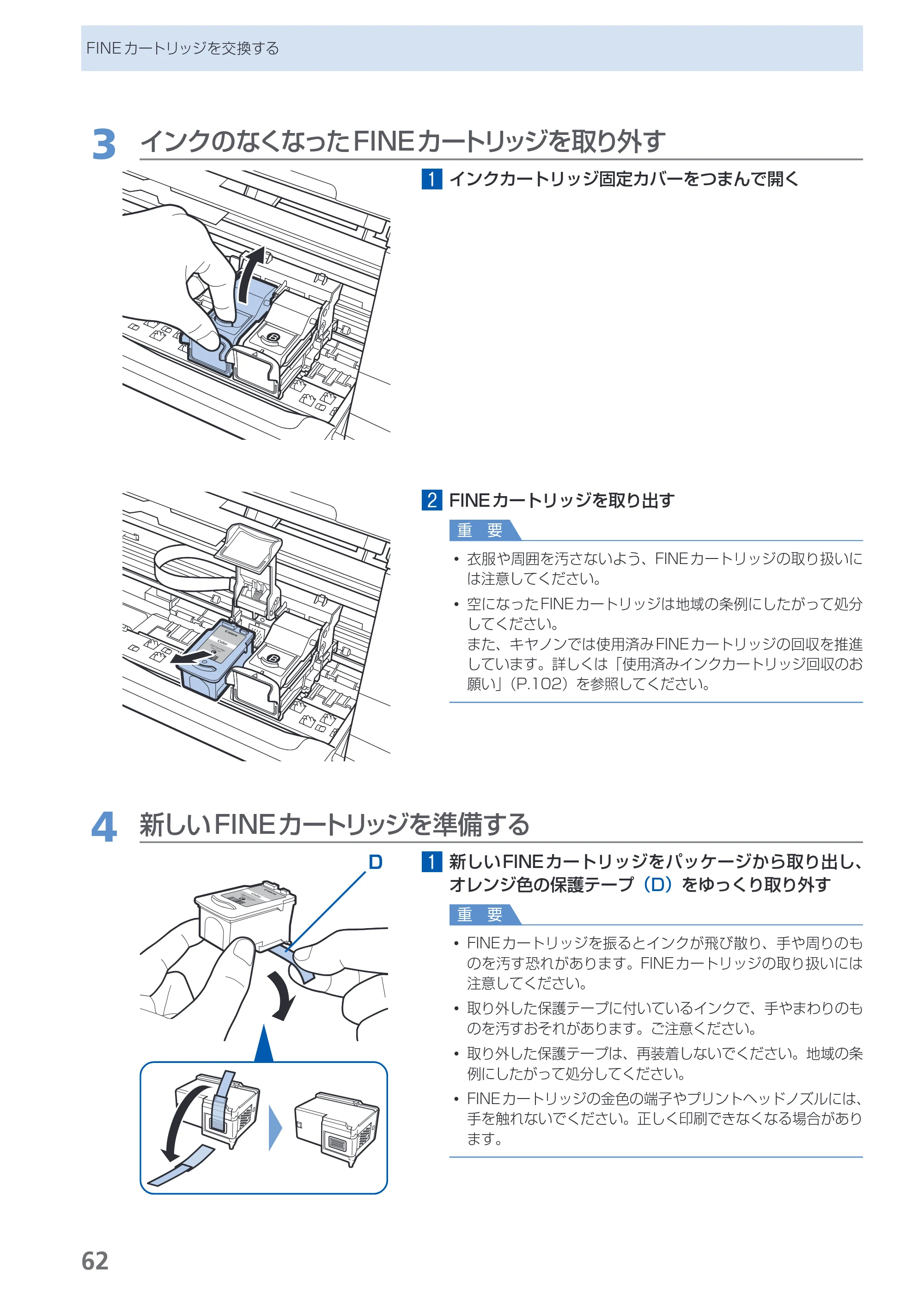 FINEカートリッジを交換する

3 インクのなくなったFINEカートリッジを取り外す

1 インクカートリッジ固定カバーをつまんで開く

2 FINEカートリッジを取り出す

重 要

• 衣服や周囲を汚さないよう、FINEカートリッジの取り扱いには注意してください。

• 空になったFINEカートリッジは地域の条例にしたがって処分してください。
また、キヤノンでは使用済みFINEカートリッジの回収を推進しています。詳しくは「使用済みインクカートリッジ回収のお願い」(P.102)を参照してください。

4 新しいFINEカートリッジを準備する

D

1 新しいFINEカートリッジをパッケージから取り出し、オレンジ色の保護テープ(D)をゆっくり取り外す

重 要

• FINEカートリッジを振るとインクが飛び散り、手や周りのものを汚す恐れがあります。FINEカートリッジの取り扱いには注意してください。

• 取り外した保護テープに付いているインクで、手やまわりのものを汚すおそれがあります。ご注意ください。

• 取り外した保護テープは、再装着しないでください。地域の条例にしたがって処分してください。

• FINEカートリッジの金色の端子やプリントヘッドノズルには、手を触れないでください。正しく印刷できなくなる場合があります。

62