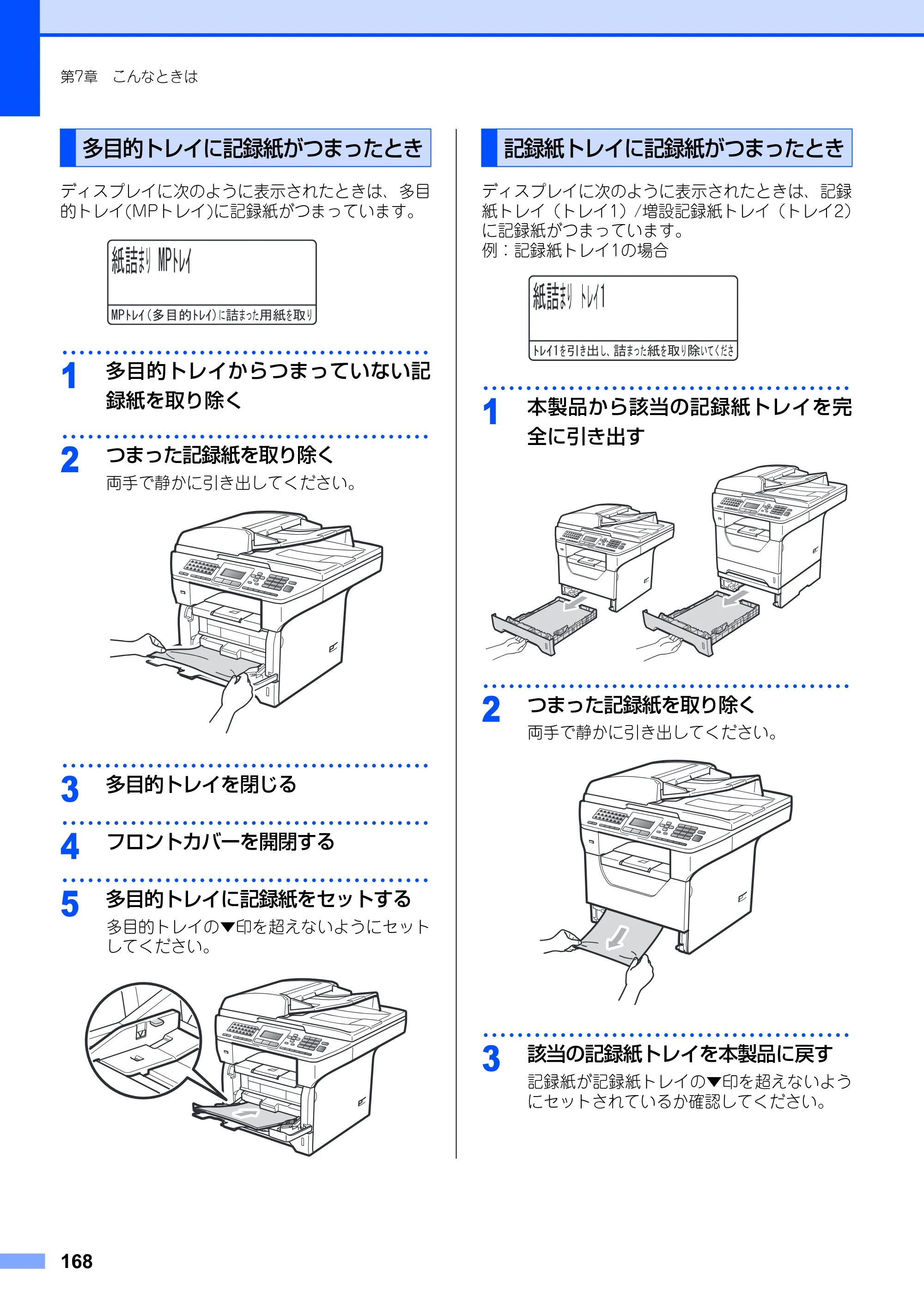 第7章　こんなときは

多目的トレイに記録紙がつまったとき

ディスプレイに次のように表示されたときは、多目的トレイ(MPトレイ)に記録紙がつまっています。

紙詰まり MPトレイ
MPトレイ(多目的トレイ)に詰まった用紙を取り

1 多目的トレイからつまっていない記録紙を取り除く

2 つまった記録紙を取り除く
両手で静かに引き出してください。

3 多目的トレイを閉じる

4 フロントカバーを開閉する

5 多目的トレイに記録紙をセットする
多目的トレイの▼印を超えないようにセットしてください。

記録紙トレイに記録紙がつまったとき

ディスプレイに次のように表示されたときは、記録紙トレイ（トレイ1）/増設記録紙トレイ（トレイ2）に記録紙がつまっています。
例：記録紙トレイ1の場合

紙詰まり トレイ1
トレイ1を引き出し、詰まった紙を取り除いてくださ

1 本製品から該当の記録紙トレイを完全に引き出す

2 つまった記録紙を取り除く
両手で静かに引き出してください。

3 該当の記録紙トレイを本製品に戻す
記録紙が記録紙トレイの▼印を超えないようにセットされているか確認してください。

168