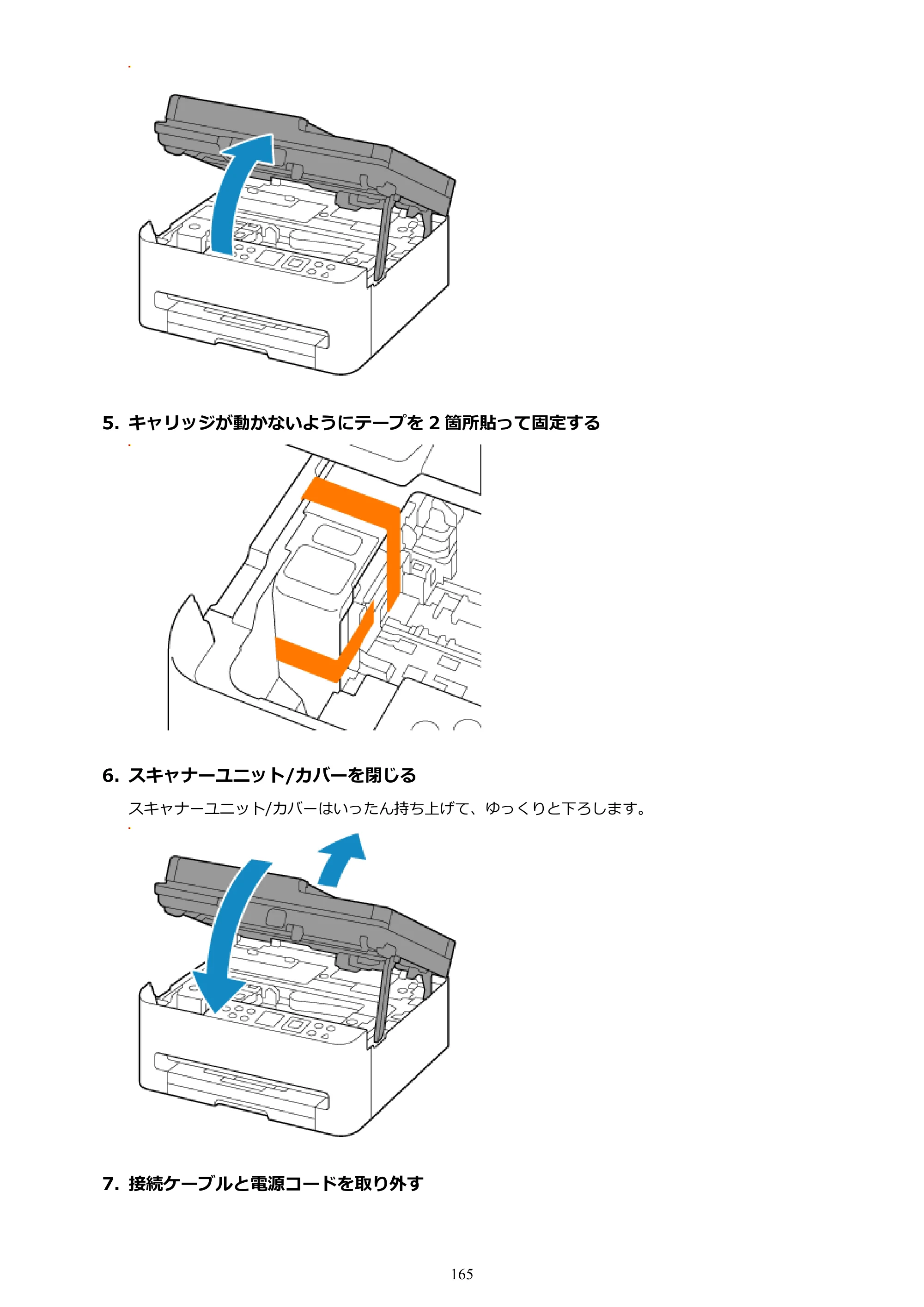 5. キャリッジが動かないようにテープを2箇所貼って固定する

6. スキャナーユニット/カバーを閉じる

スキャナーユニット/カバーはいったん持ち上げて、ゆっくりと下ろします。

7. 接続ケーブルと電源コードを取り外す

165