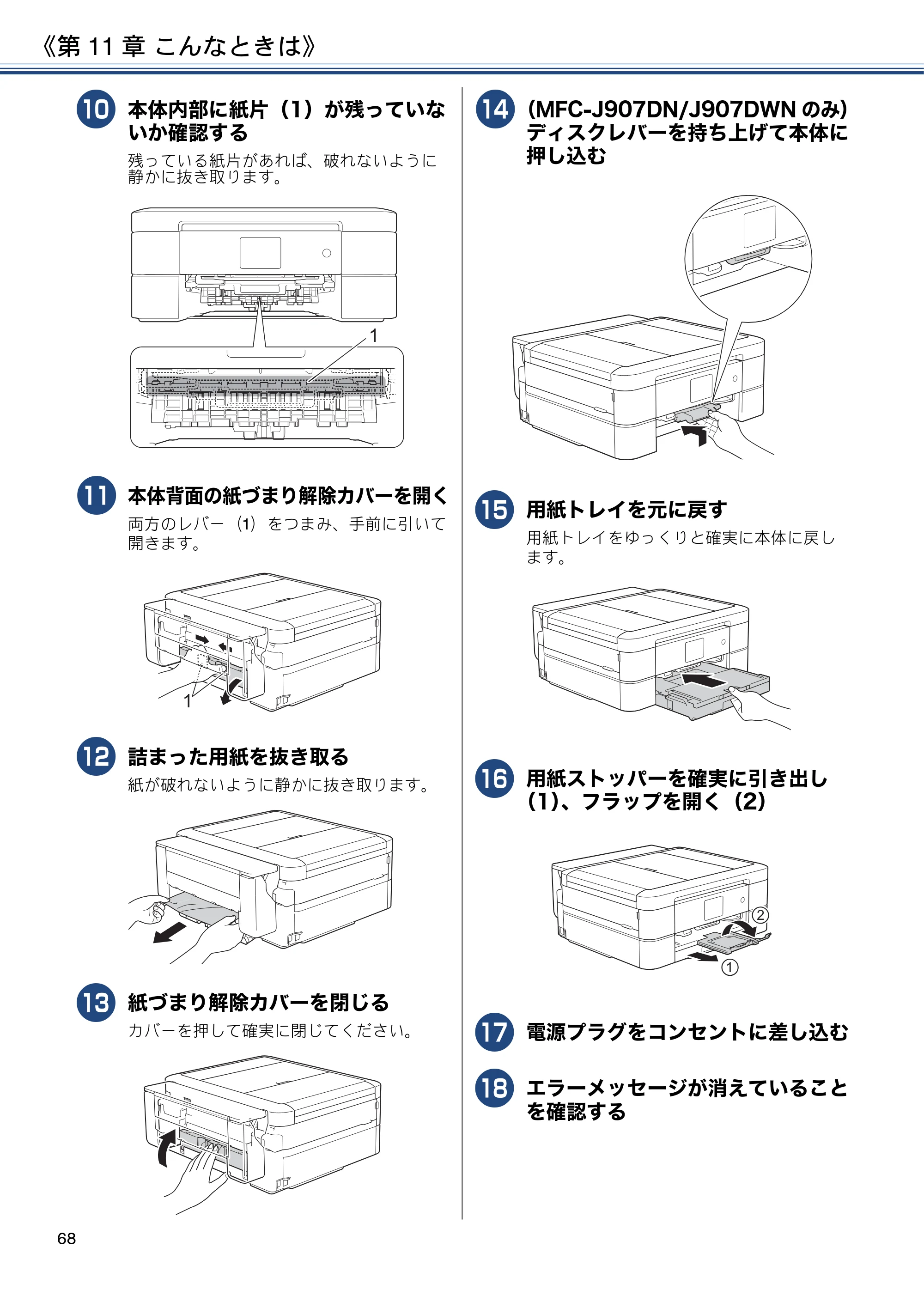 《第11章 こんなときは》

10 本体内部に紙片（1）が残っていないか確認する

残っている紙片があれば、破れないように静かに抜き取ります。

1

11 本体背面の紙づまり解除カバーを開く

両方のレバー（1）をつまみ、手前に引いて開きます。

1

12 詰まった用紙を抜き取る

紙が破れないように静かに抜き取ります。

13 紙づまり解除カバーを閉じる

カバーを押して確実に閉じてください。

14 (MFC-J907DN/J907DWNのみ)ディスクレバーを持ち上げて本体に押し込む

15 用紙トレイを元に戻す

用紙トレイをゆっくりと確実に本体に戻します。

16 用紙ストッパーを確実に引き出し(1)、フラップを開く（2）

②

①

17 電源プラグをコンセントに差し込む

18 エラーメッセージが消えていることを確認する

68