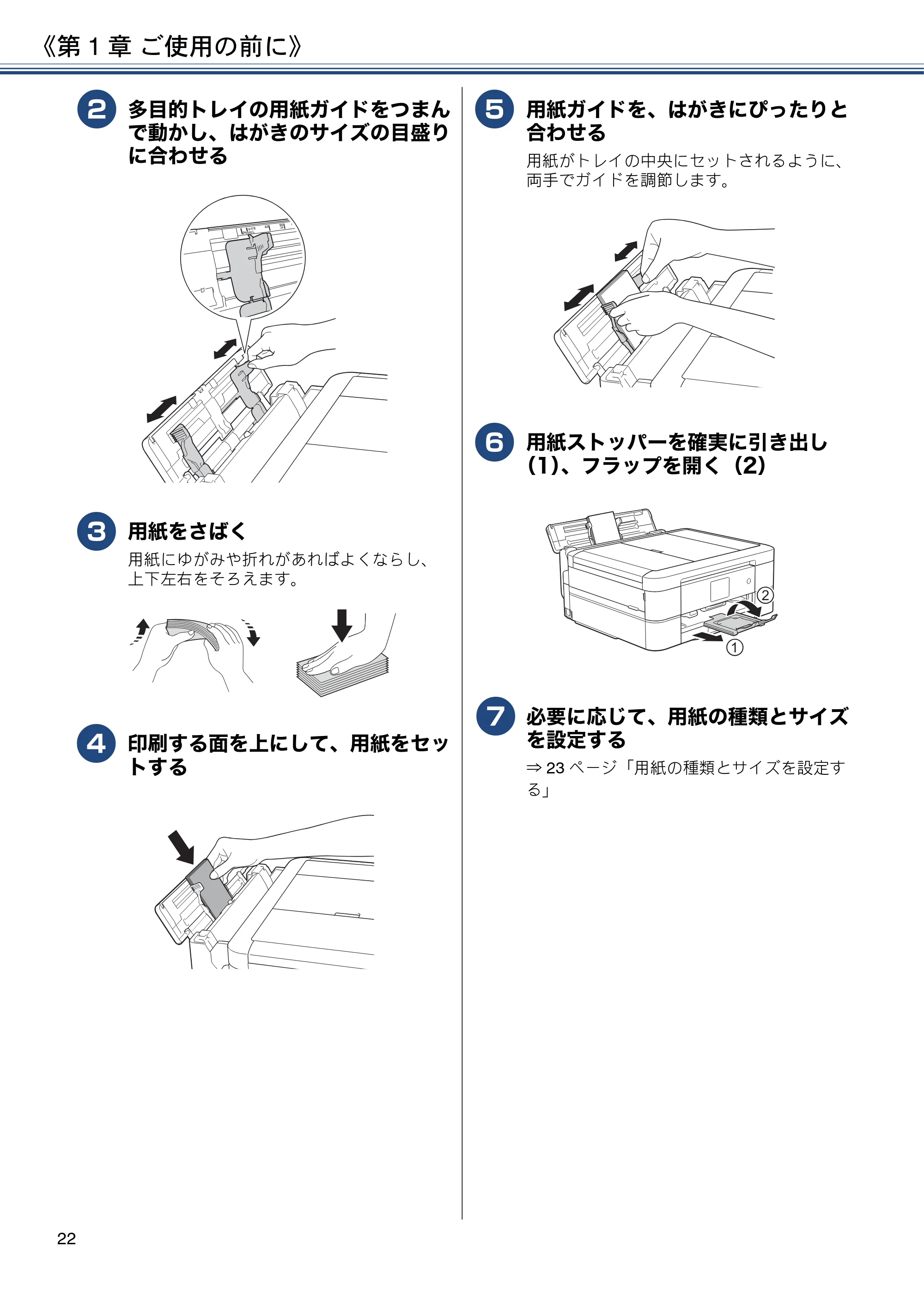 《第1章 ご使用の前に》

2 多目的トレイの用紙ガイドをつまんで動かし、はがきのサイズの目盛りに合わせる

3 用紙をさばく

用紙にゆがみや折れがあればよくならし、上下左右をそろえます。

4 印刷する面を上にして、用紙をセットする

5 用紙ガイドを、はがきにぴったりと合わせる

用紙がトレイの中央にセットされるように、両手でガイドを調節します。

6 用紙ストッパーを確実に引き出し(1)、フラップを開く(2)

②

①

7 必要に応じて、用紙の種類とサイズを設定する

⇒23ページ「用紙の種類とサイズを設定する」

22