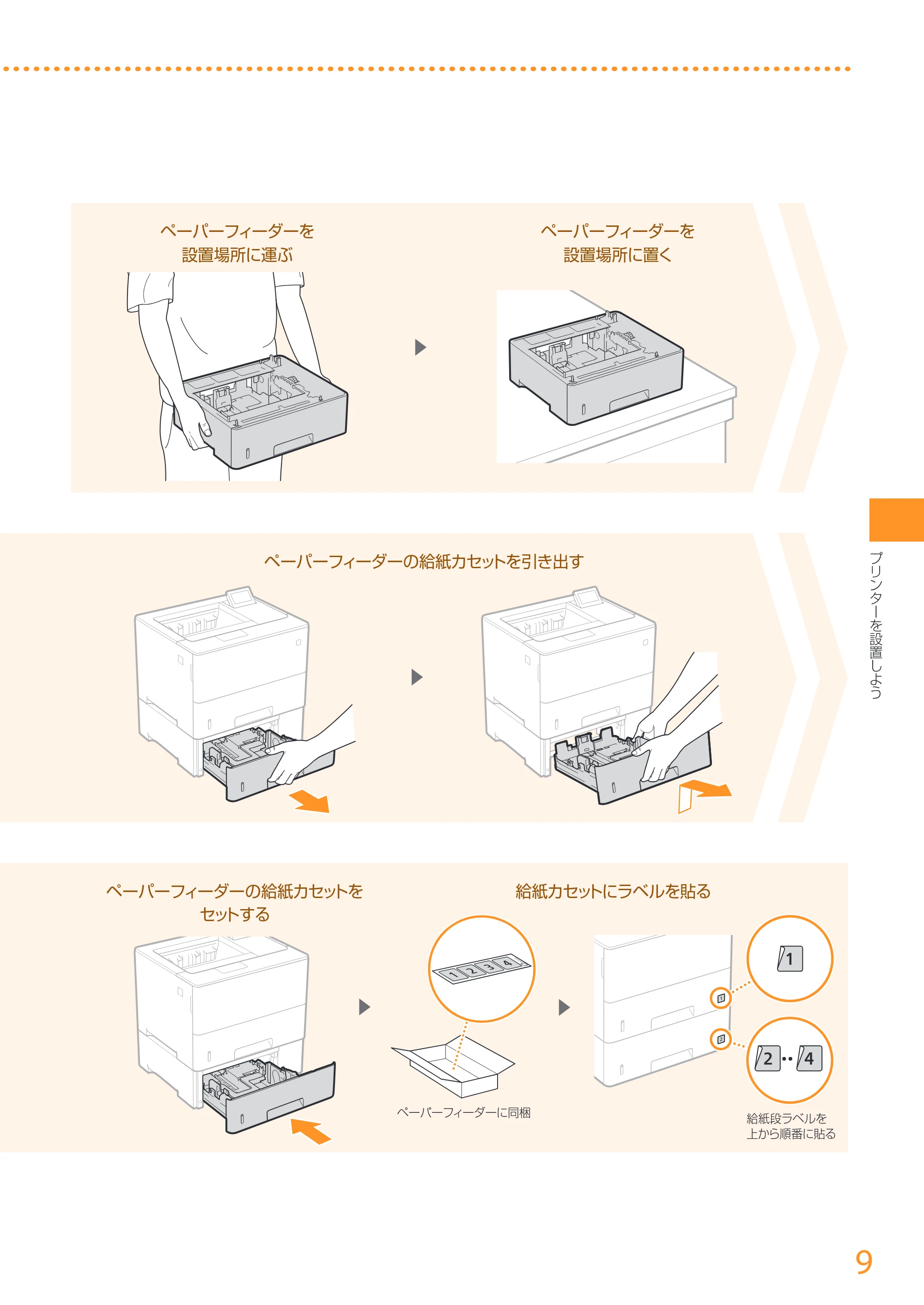 ペーパーフィーダーを
設置場所に運ぶ

ペーパーフィーダーを
設置場所に置く

ペーパーフィーダーの給紙カセットを引き出す

ペーパーフィーダーの給紙カセットを
セットする

給紙カセットにラベルを貼る

1 2 3 4

ペーパーフィーダーに同梱

1

2 4

給紙段ラベルを
上から順番に貼る

プリンターを設置しよう

9