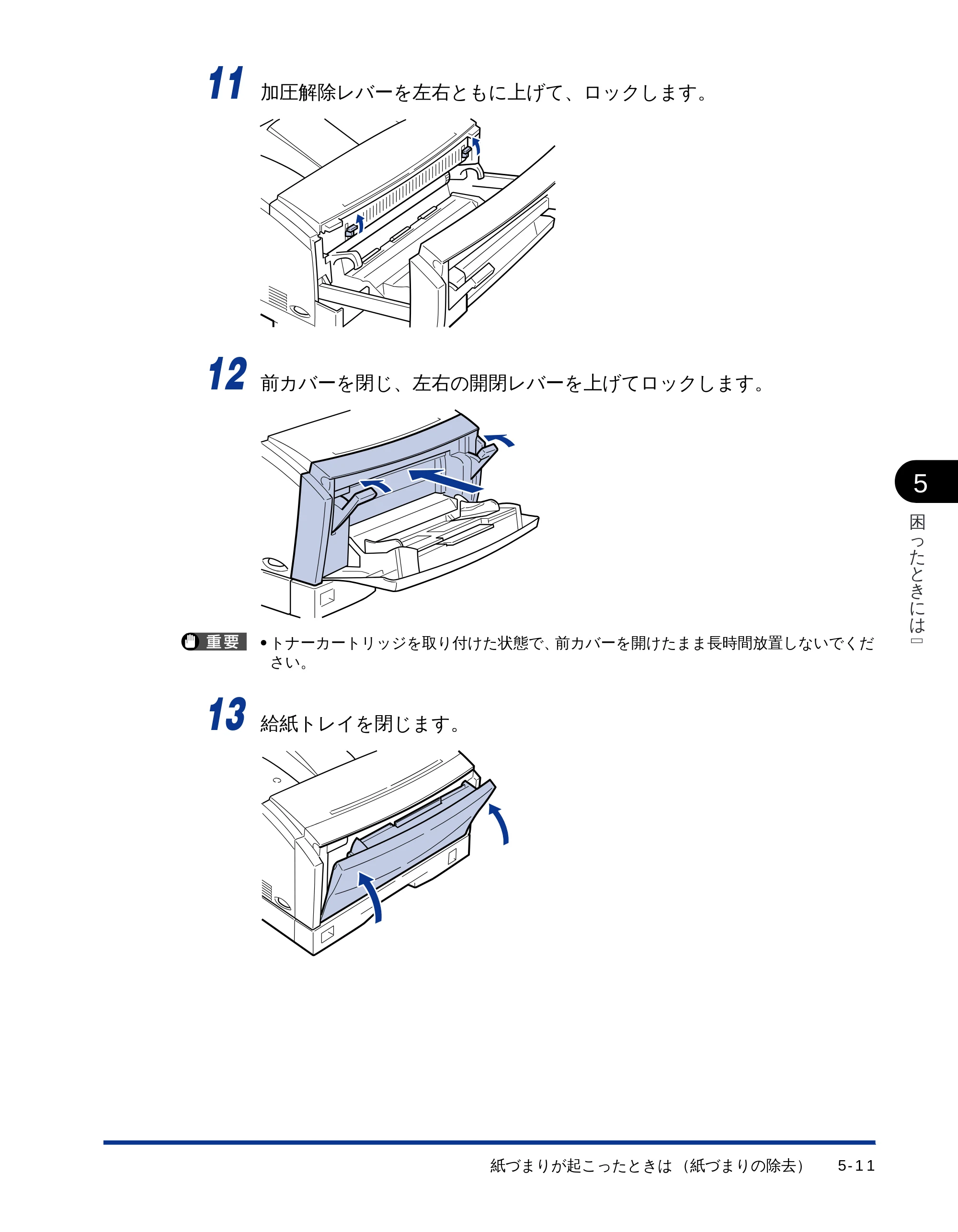 11 加圧解除レバーを左右ともに上げて、ロックします。

12 前カバーを閉じ、左右の開閉レバーを上げてロックします。

重要
• トナーカートリッジを取り付けた状態で、前カバーを開けたまま長時間放置しないでください。

13 給紙トレイを閉じます。

5
困ったときには

紙づまりが起こったときは（紙づまりの除去） 5-11