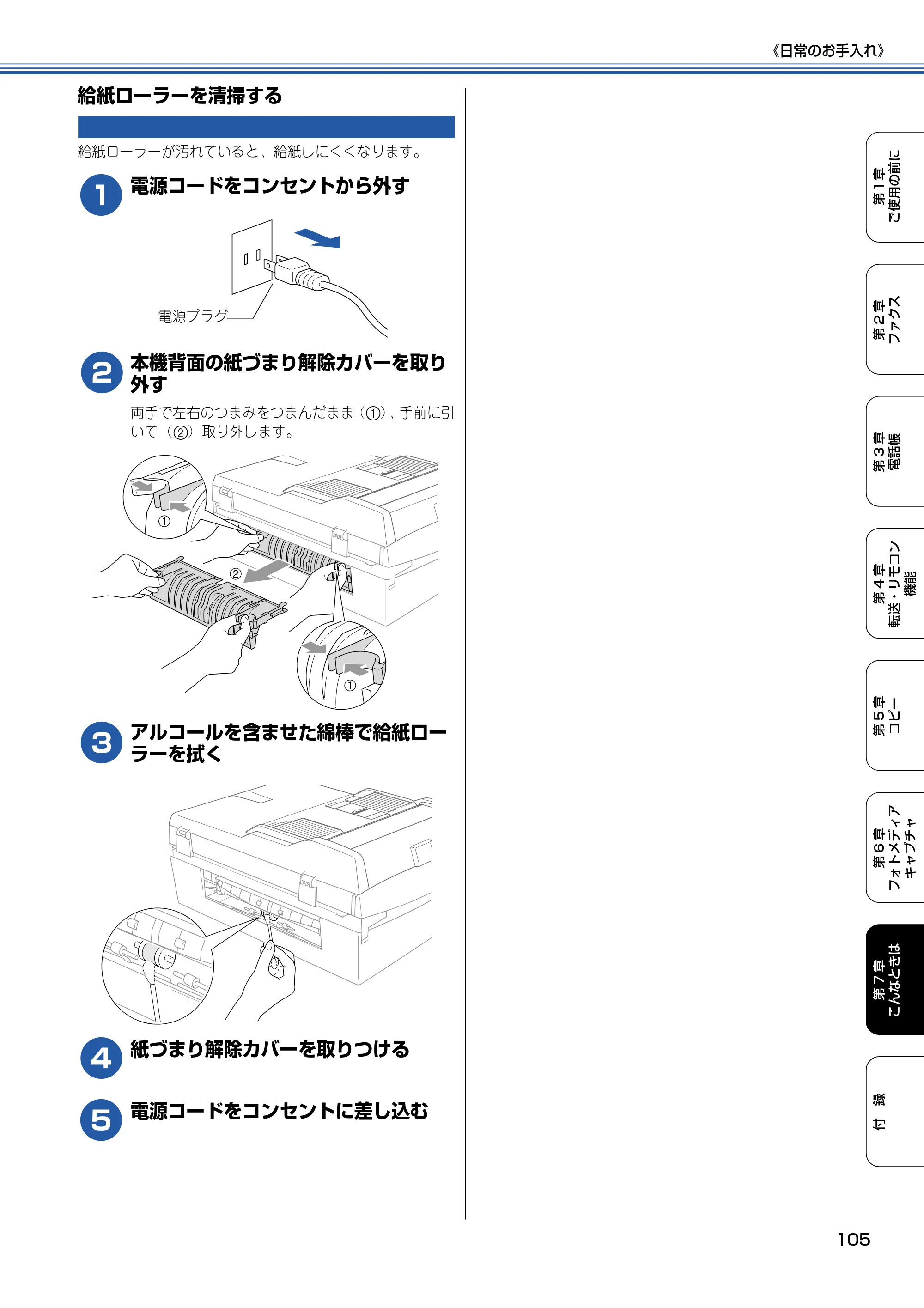 《日常のお手入れ》

給紙ローラーを清掃する

給紙ローラーが汚れていると、給紙しにくくなります。

1 電源コードをコンセントから外す

電源プラグ

2 本機背面の紙づまり解除カバーを取り外す

両手で左右のつまみをつまんだまま（①）、手前に引いて（②）取り外します。

①

②

①

3 アルコールを含ませた綿棒で給紙ローラーを拭く

4 紙づまり解除カバーを取りつける

5 電源コードをコンセントに差し込む

第1章
ご使用の前に

第2章
ファクス

第3章
電話帳

第4章
転送・リモコン機能

第5章
コピー

第6章
フォトメディアキャプチャ

第7章
こんなときは

付録

105