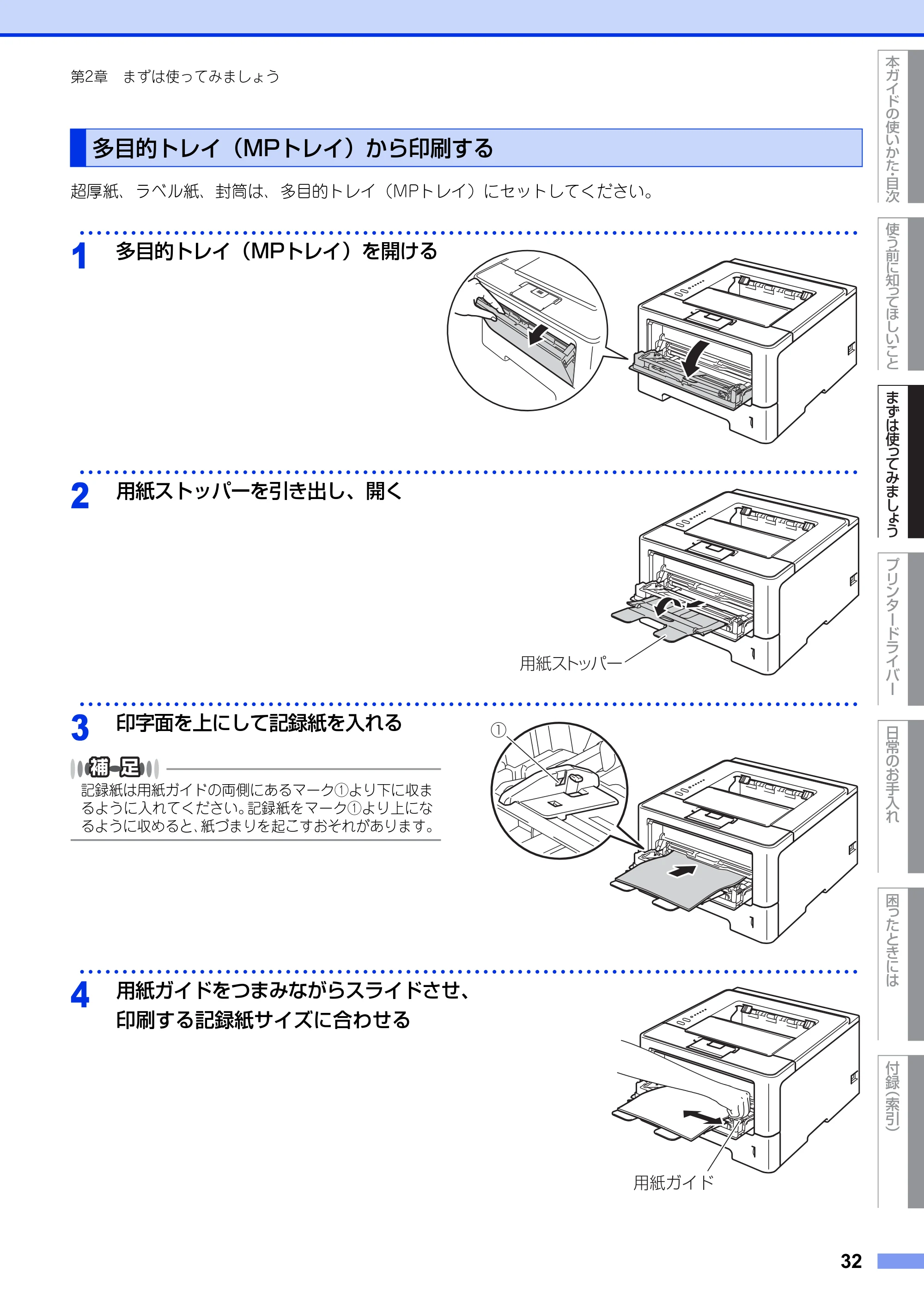 第2章 まずは使ってみましょう

多目的トレイ（MPトレイ）から印刷する

超厚紙、ラベル紙、封筒は、多目的トレイ（MPトレイ）にセットしてください。

1 多目的トレイ（MPトレイ）を開ける

2 用紙ストッパーを引き出し、開く

用紙ストッパー

3 印字面を上にして記録紙を入れる

補足

記録紙は用紙ガイドの両側にあるマーク①より下に収まるように入れてください。記録紙をマーク①より上になるように収めると、紙づまりを起こすおそれがあります。

①

4 用紙ガイドをつまみながらスライドさせ、
印刷する記録紙サイズに合わせる

用紙ガイド

本ガイドの使いかた・目次

使う前に知ってほしいこと

まずは使ってみましょう

プリンタードライバー

日常のお手入れ

困ったときには

付録（索引）

32